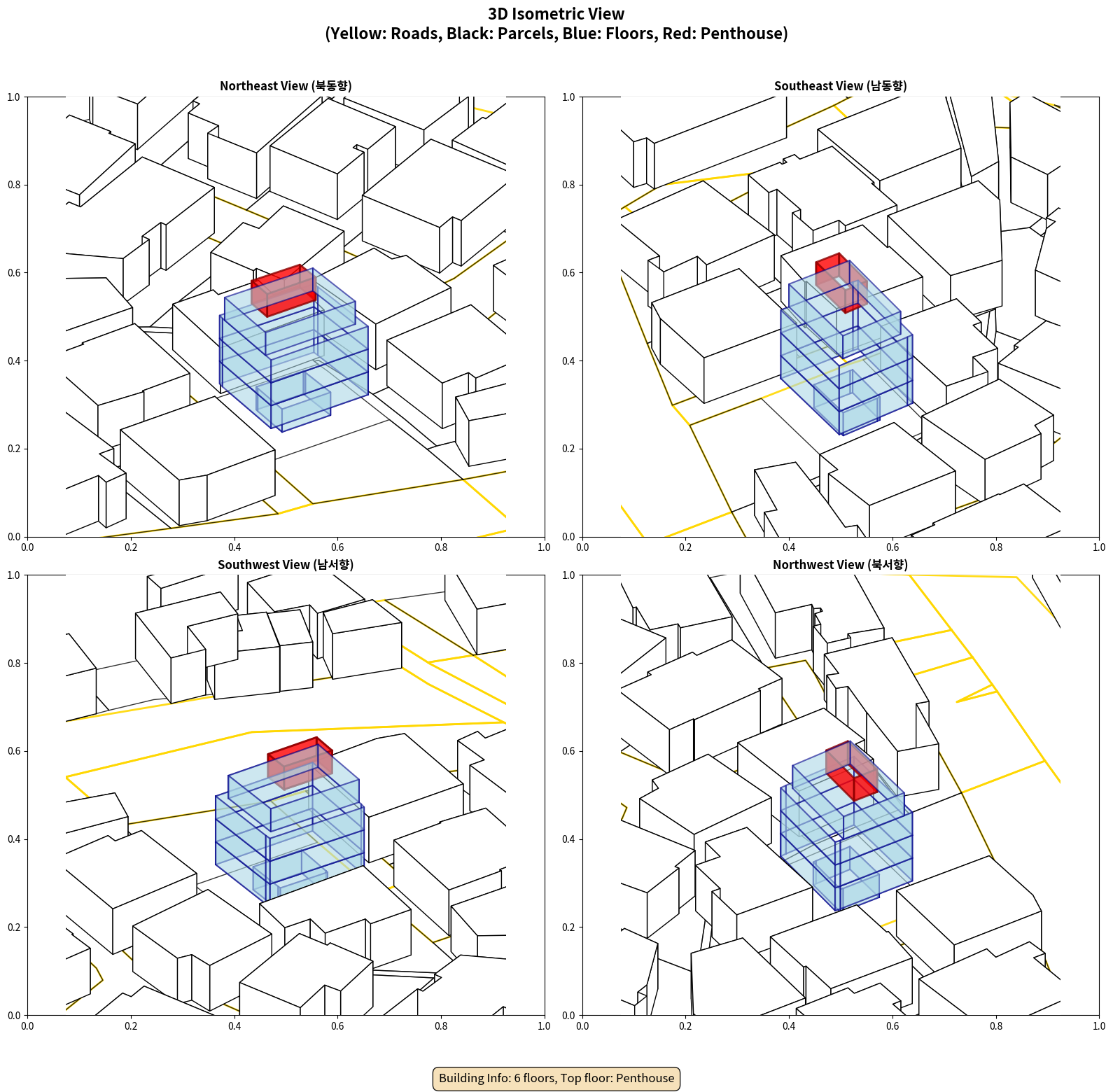 3D Isometric View
(Yellow: Roads, Black: Parcels, Blue: Floors, Red: Penthouse)

Northeast View (북동향)

1.0
0.8
0.6
0.4
0.2
0.0
0.0 0.2 0.4 0.6 0.8 1.0

Southeast View (남동향)

1.0
0.8
0.6
0.4
0.2
0.0
0.0 0.2 0.4 0.6 0.8 1.0

Southwest View (남서향)

1.0
0.8
0.6
0.4
0.2
0.0
0.0 0.2 0.4 0.6 0.8 1.0

Northwest View (북서향)

1.0
0.8
0.6
0.4
0.2
0.0
0.0 0.2 0.4 0.6 0.8 1.0

Building Info: 6 floors, Top floor: Penthouse