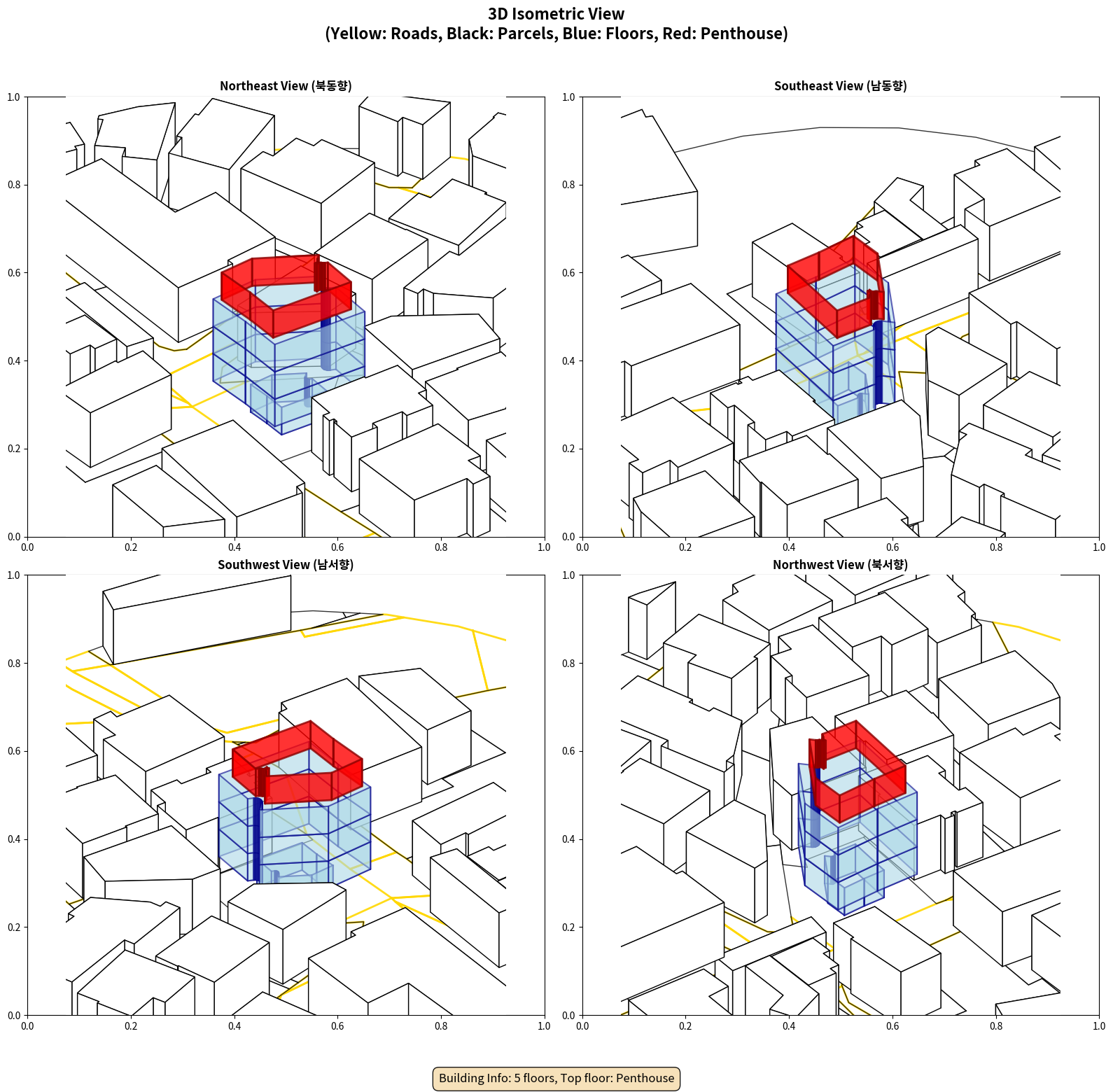 3D Isometric View
(Yellow: Roads, Black: Parcels, Blue: Floors, Red: Penthouse)

Northeast View (북동향)

1.0
0.8
0.6
0.4
0.2
0.0
0.0 0.2 0.4 0.6 0.8 1.0

Southeast View (남동향)

1.0
0.8
0.6
0.4
0.2
0.0
0.0 0.2 0.4 0.6 0.8 1.0

Southwest View (남서향)

1.0
0.8
0.6
0.4
0.2
0.0
0.0 0.2 0.4 0.6 0.8 1.0

Northwest View (북서향)

1.0
0.8
0.6
0.4
0.2
0.0
0.0 0.2 0.4 0.6 0.8 1.0

Building Info: 5 floors, Top floor: Penthouse