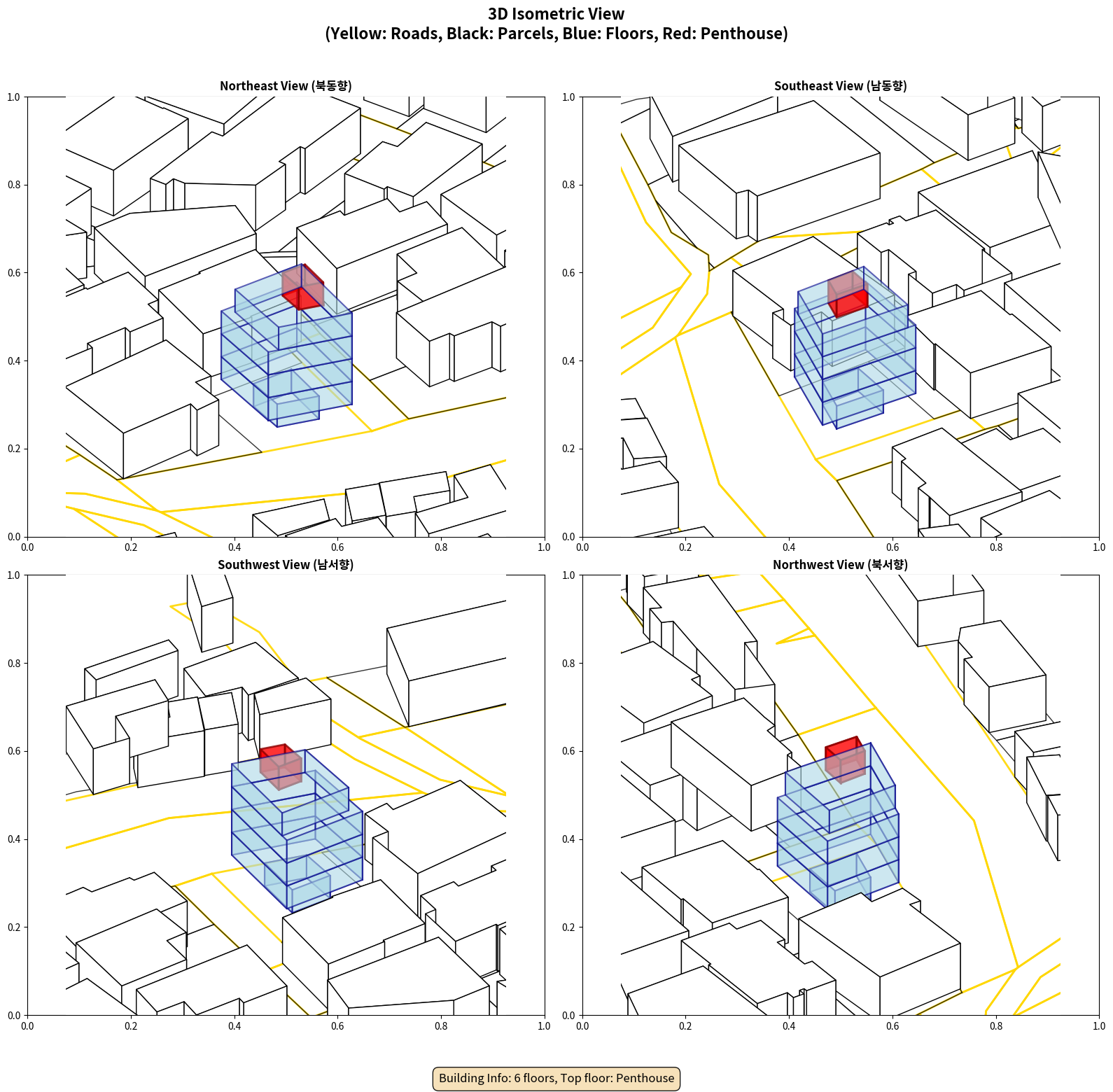 3D Isometric View
(Yellow: Roads, Black: Parcels, Blue: Floors, Red: Penthouse)

Northeast View (북동향)

1.0
0.8
0.6
0.4
0.2
0.0
0.0 0.2 0.4 0.6 0.8 1.0

Southeast View (남동향)

1.0
0.8
0.6
0.4
0.2
0.0
0.0 0.2 0.4 0.6 0.8 1.0

Southwest View (남서향)

1.0
0.8
0.6
0.4
0.2
0.0
0.0 0.2 0.4 0.6 0.8 1.0

Northwest View (북서향)

1.0
0.8
0.6
0.4
0.2
0.0
0.0 0.2 0.4 0.6 0.8 1.0

Building Info: 6 floors, Top floor: Penthouse