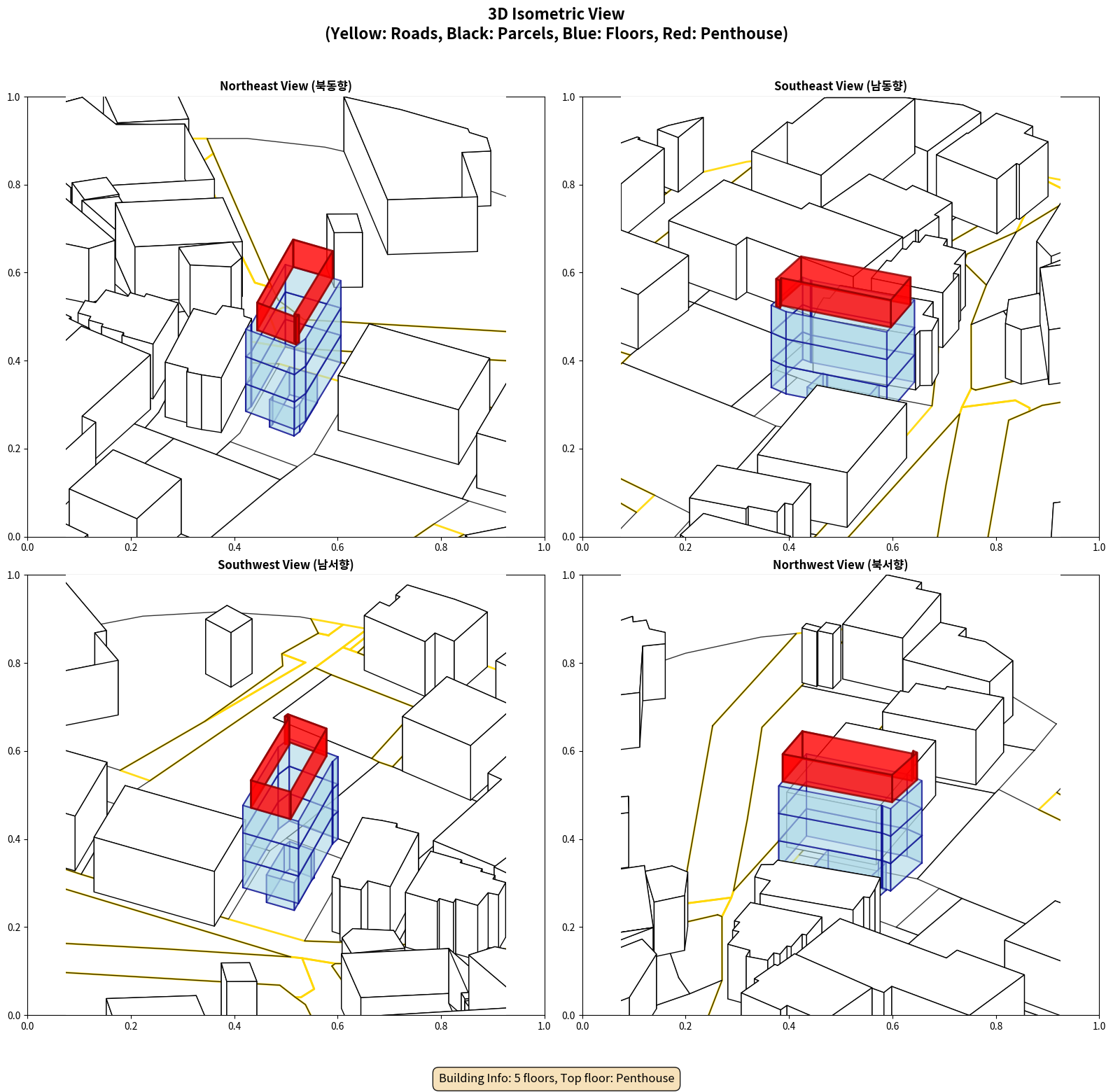 3D Isometric View
(Yellow: Roads, Black: Parcels, Blue: Floors, Red: Penthouse)

Northeast View (북동향)

1.0
0.8
0.6
0.4
0.2
0.0
0.0 0.2 0.4 0.6 0.8 1.0

Southeast View (남동향)

1.0
0.8
0.6
0.4
0.2
0.0
0.0 0.2 0.4 0.6 0.8 1.0

Southwest View (남서향)

1.0
0.8
0.6
0.4
0.2
0.0
0.0 0.2 0.4 0.6 0.8 1.0

Northwest View (북서향)

1.0
0.8
0.6
0.4
0.2
0.0
0.0 0.2 0.4 0.6 0.8 1.0

Building Info: 5 floors, Top floor: Penthouse