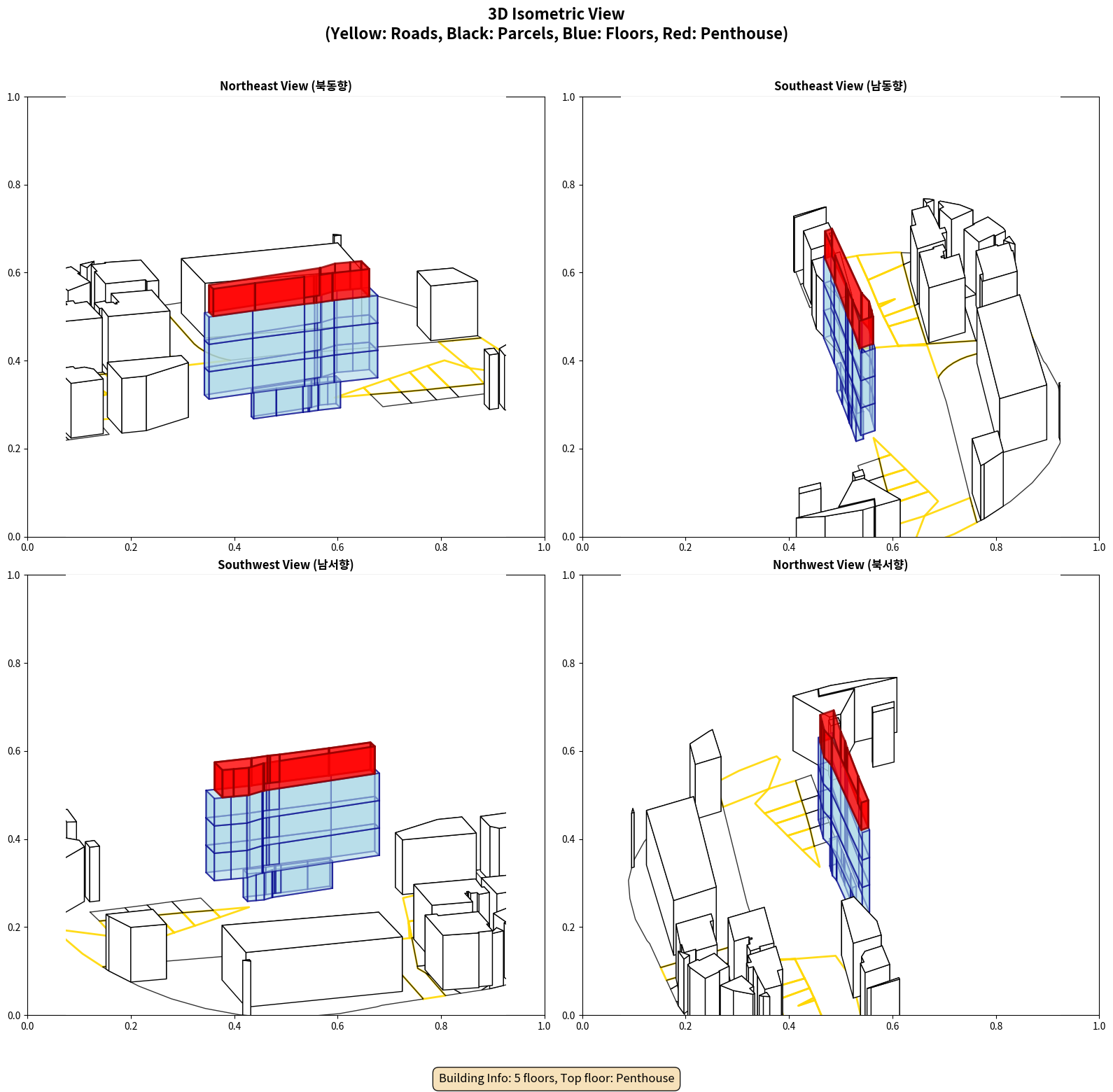 3D Isometric View
(Yellow: Roads, Black: Parcels, Blue: Floors, Red: Penthouse)

Northeast View (북동향)

1.0
0.8
0.6
0.4
0.2
0.0
0.0 0.2 0.4 0.6 0.8 1.0

Southeast View (남동향)

1.0
0.8
0.6
0.4
0.2
0.0
0.0 0.2 0.4 0.6 0.8 1.0

Southwest View (남서향)

1.0
0.8
0.6
0.4
0.2
0.0
0.0 0.2 0.4 0.6 0.8 1.0

Northwest View (북서향)

1.0
0.8
0.6
0.4
0.2
0.0
0.0 0.2 0.4 0.6 0.8 1.0

Building Info: 5 floors, Top floor: Penthouse