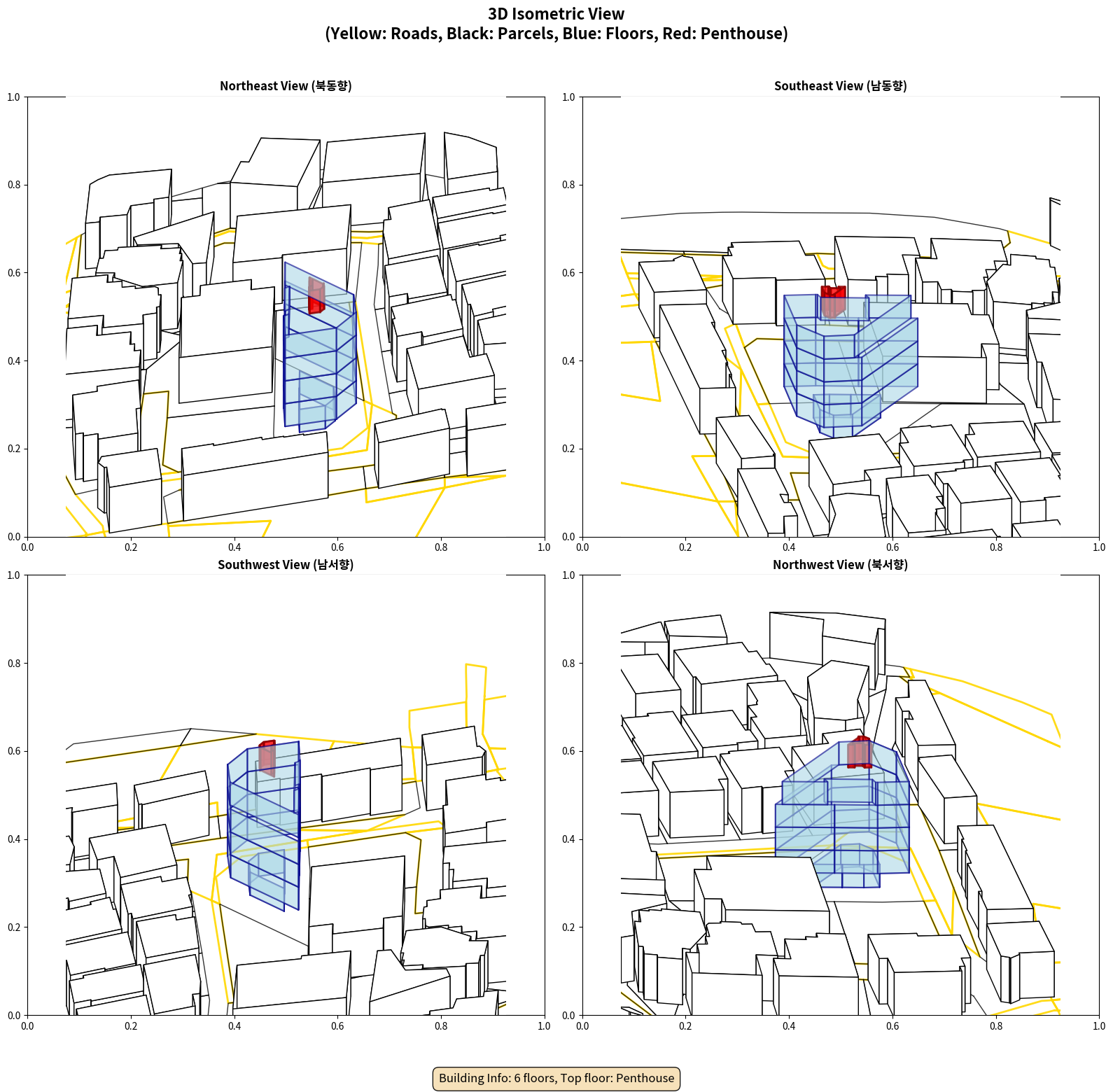 3D Isometric View
(Yellow: Roads, Black: Parcels, Blue: Floors, Red: Penthouse)

Northeast View (북동향)

1.0
0.8
0.6
0.4
0.2
0.0
0.0 0.2 0.4 0.6 0.8 1.0

Southeast View (남동향)

1.0
0.8
0.6
0.4
0.2
0.0
0.0 0.2 0.4 0.6 0.8 1.0

Southwest View (남서향)

1.0
0.8
0.6
0.4
0.2
0.0
0.0 0.2 0.4 0.6 0.8 1.0

Northwest View (북서향)

1.0
0.8
0.6
0.4
0.2
0.0
0.0 0.2 0.4 0.6 0.8 1.0

Building Info: 6 floors, Top floor: Penthouse