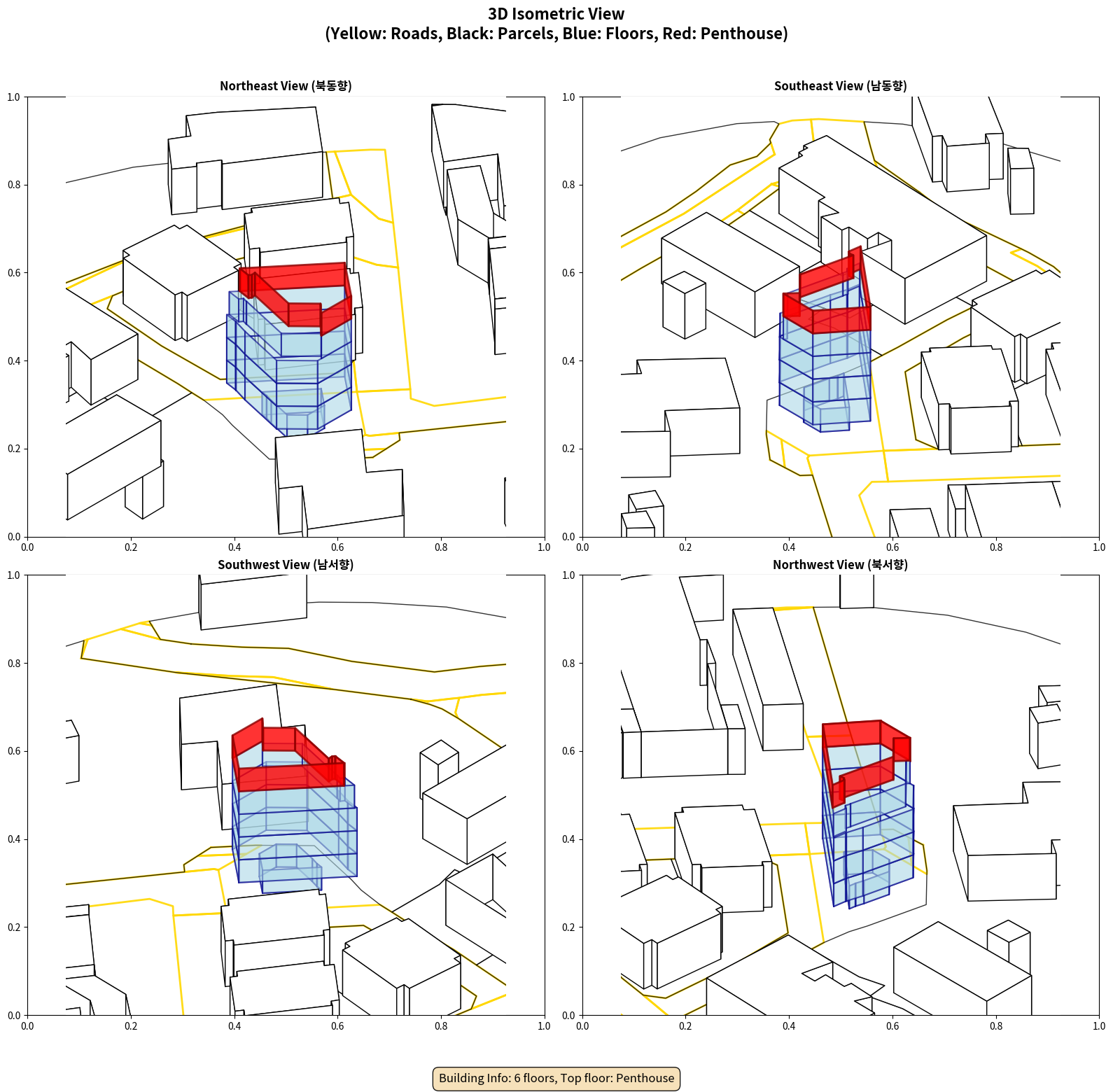 3D Isometric View
(Yellow: Roads, Black: Parcels, Blue: Floors, Red: Penthouse)

Northeast View (북동향)

1.0
0.8
0.6
0.4
0.2
0.0
0.0 0.2 0.4 0.6 0.8 1.0

Southeast View (남동향)

1.0
0.8
0.6
0.4
0.2
0.0
0.0 0.2 0.4 0.6 0.8 1.0

Southwest View (남서향)

1.0
0.8
0.6
0.4
0.2
0.0
0.0 0.2 0.4 0.6 0.8 1.0

Northwest View (북서향)

1.0
0.8
0.6
0.4
0.2
0.0
0.0 0.2 0.4 0.6 0.8 1.0

Building Info: 6 floors, Top floor: Penthouse