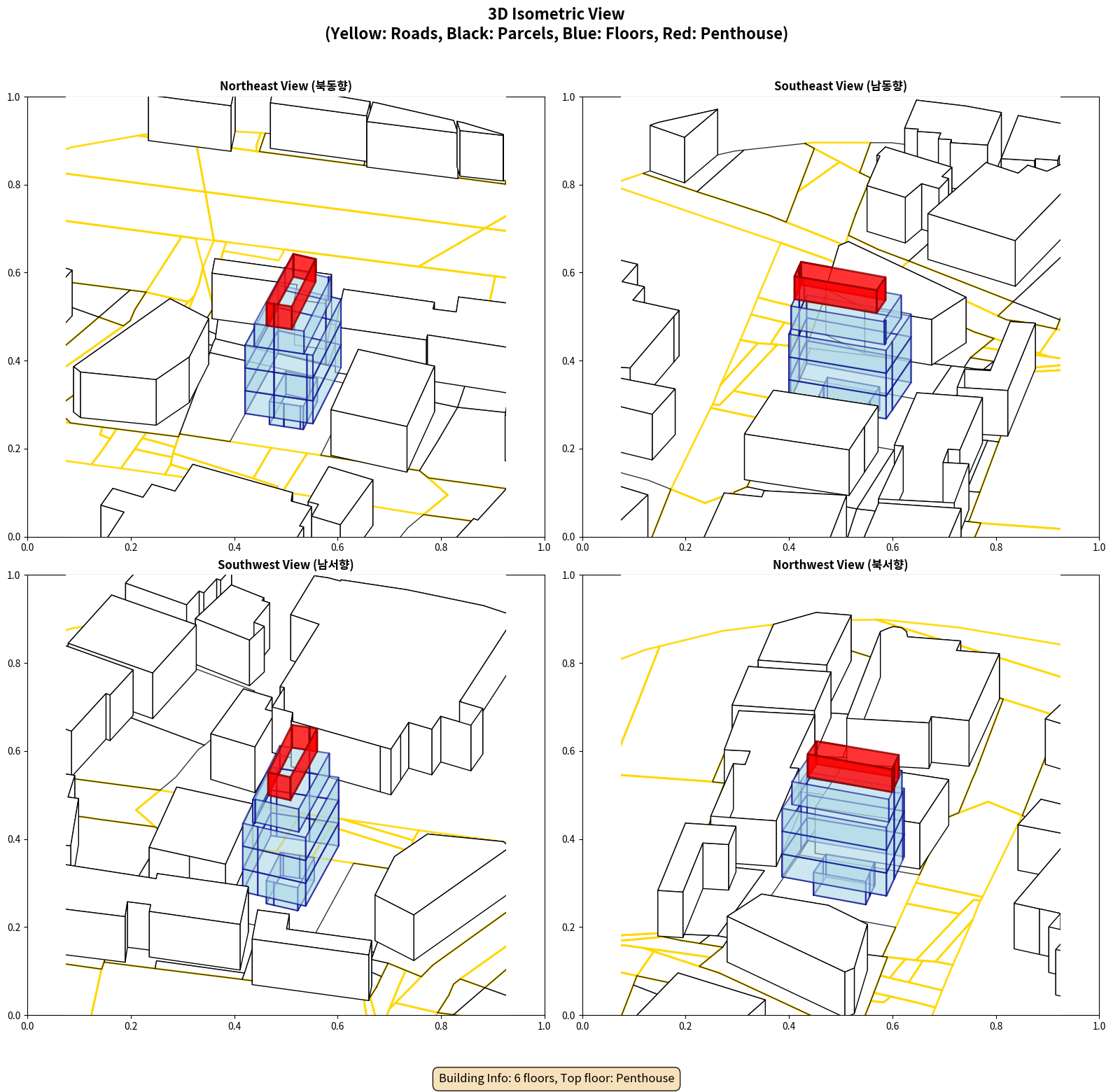 3D Isometric View
(Yellow: Roads, Black: Parcels, Blue: Floors, Red: Penthouse)

Northeast View (북동향)

1.0
0.8
0.6
0.4
0.2
0.0
0.0 0.2 0.4 0.6 0.8 1.0

Southeast View (남동향)

1.0
0.8
0.6
0.4
0.2
0.0
0.0 0.2 0.4 0.6 0.8 1.0

Southwest View (남서향)

1.0
0.8
0.6
0.4
0.2
0.0
0.0 0.2 0.4 0.6 0.8 1.0

Northwest View (북서향)

1.0
0.8
0.6
0.4
0.2
0.0
0.0 0.2 0.4 0.6 0.8 1.0

Building Info: 6 floors, Top floor: Penthouse