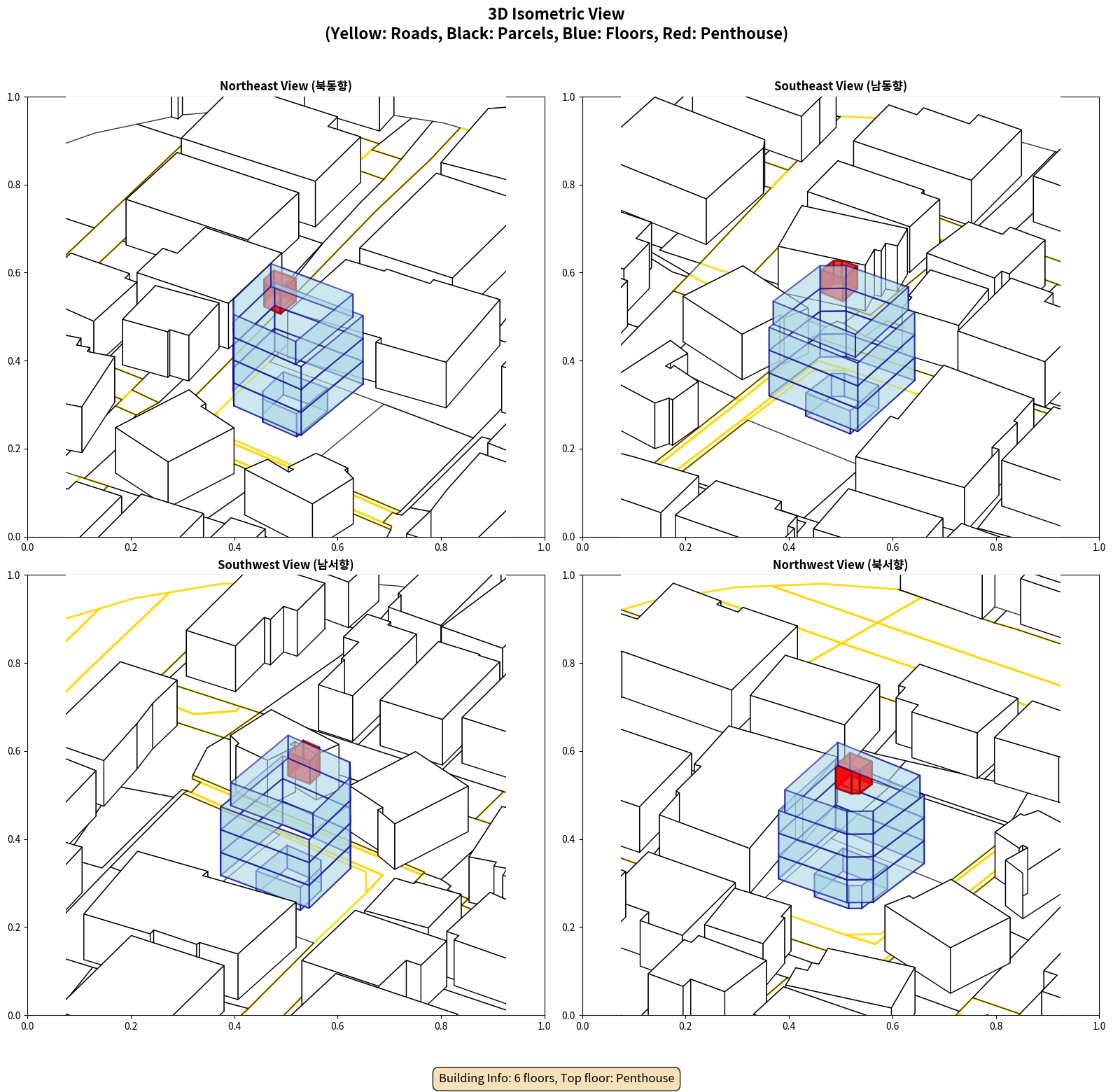 3D Isometric View
(Yellow: Roads, Black: Parcels, Blue: Floors, Red: Penthouse)

Northeast View (북동향)

1.0
0.8
0.6
0.4
0.2
0.0
0.0 0.2 0.4 0.6 0.8 1.0

Southeast View (남동향)

1.0
0.8
0.6
0.4
0.2
0.0
0.0 0.2 0.4 0.6 0.8 1.0

Southwest View (남서향)

1.0
0.8
0.6
0.4
0.2
0.0
0.0 0.2 0.4 0.6 0.8 1.0

Northwest View (북서향)

1.0
0.8
0.6
0.4
0.2
0.0
0.0 0.2 0.4 0.6 0.8 1.0

Building Info: 6 floors, Top floor: Penthouse