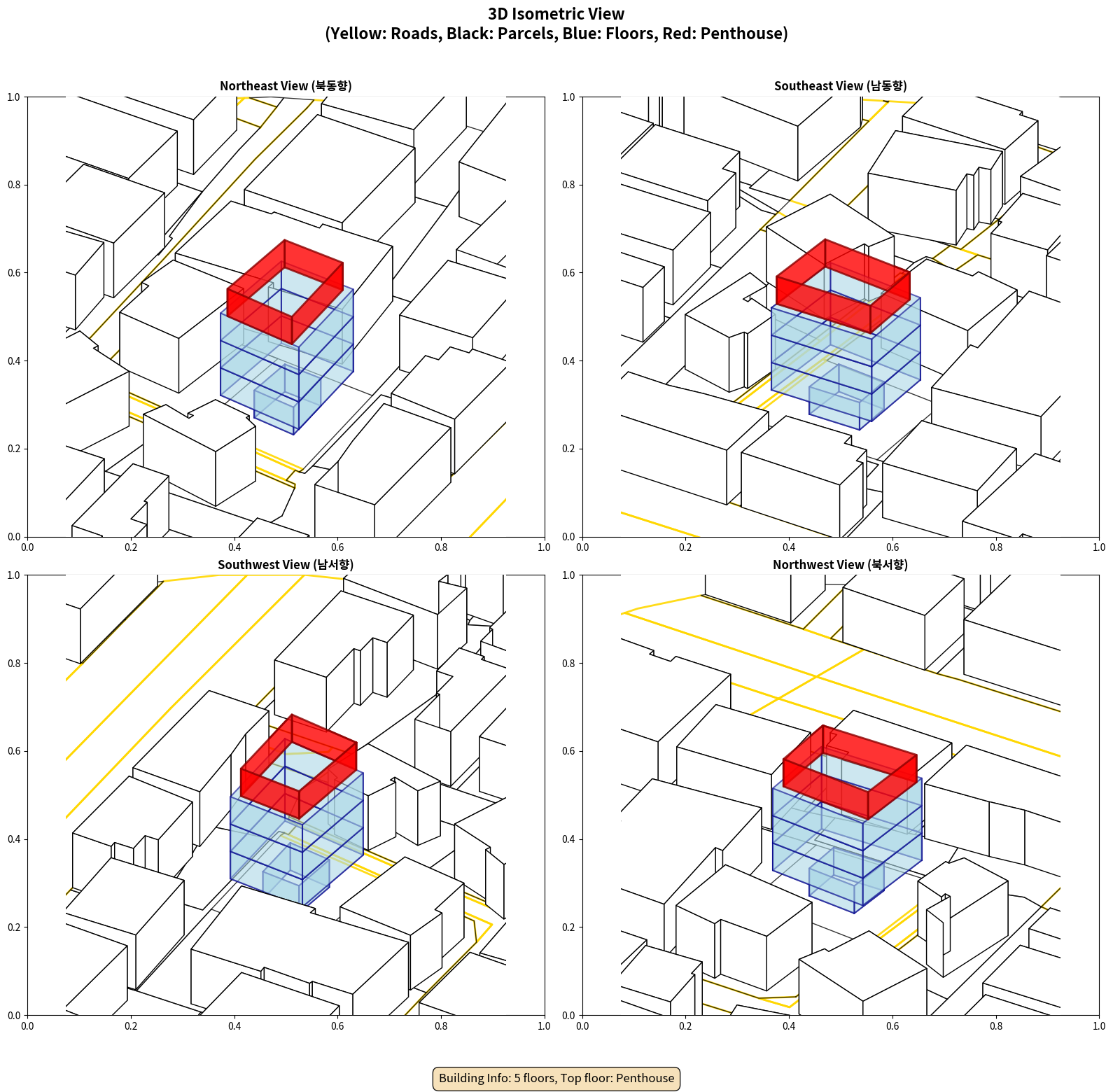 3D Isometric View
(Yellow: Roads, Black: Parcels, Blue: Floors, Red: Penthouse)

Northeast View (북동향)

1.0
0.8
0.6
0.4
0.2
0.0
0.0 0.2 0.4 0.6 0.8 1.0

Southeast View (남동향)

1.0
0.8
0.6
0.4
0.2
0.0
0.0 0.2 0.4 0.6 0.8 1.0

Southwest View (남서향)

1.0
0.8
0.6
0.4
0.2
0.0
0.0 0.2 0.4 0.6 0.8 1.0

Northwest View (북서향)

1.0
0.8
0.6
0.4
0.2
0.0
0.0 0.2 0.4 0.6 0.8 1.0

Building Info: 5 floors, Top floor: Penthouse