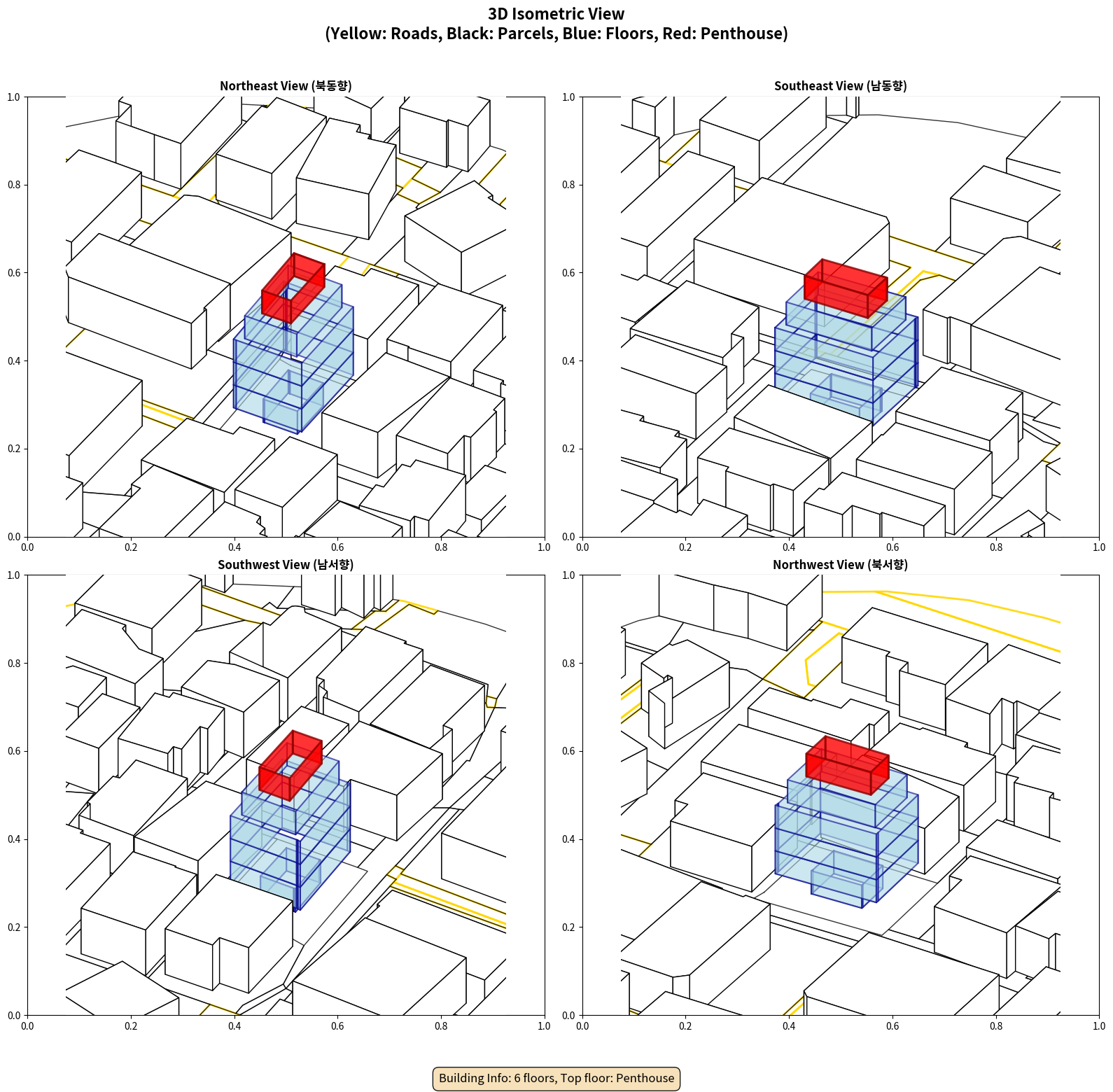 3D Isometric View
(Yellow: Roads, Black: Parcels, Blue: Floors, Red: Penthouse)

Northeast View (북동향)

1.0
0.8
0.6
0.4
0.2
0.0
0.0 0.2 0.4 0.6 0.8 1.0

Southeast View (남동향)

1.0
0.8
0.6
0.4
0.2
0.0
0.0 0.2 0.4 0.6 0.8 1.0

Southwest View (남서향)

1.0
0.8
0.6
0.4
0.2
0.0
0.0 0.2 0.4 0.6 0.8 1.0

Northwest View (북서향)

1.0
0.8
0.6
0.4
0.2
0.0
0.0 0.2 0.4 0.6 0.8 1.0

Building Info: 6 floors, Top floor: Penthouse