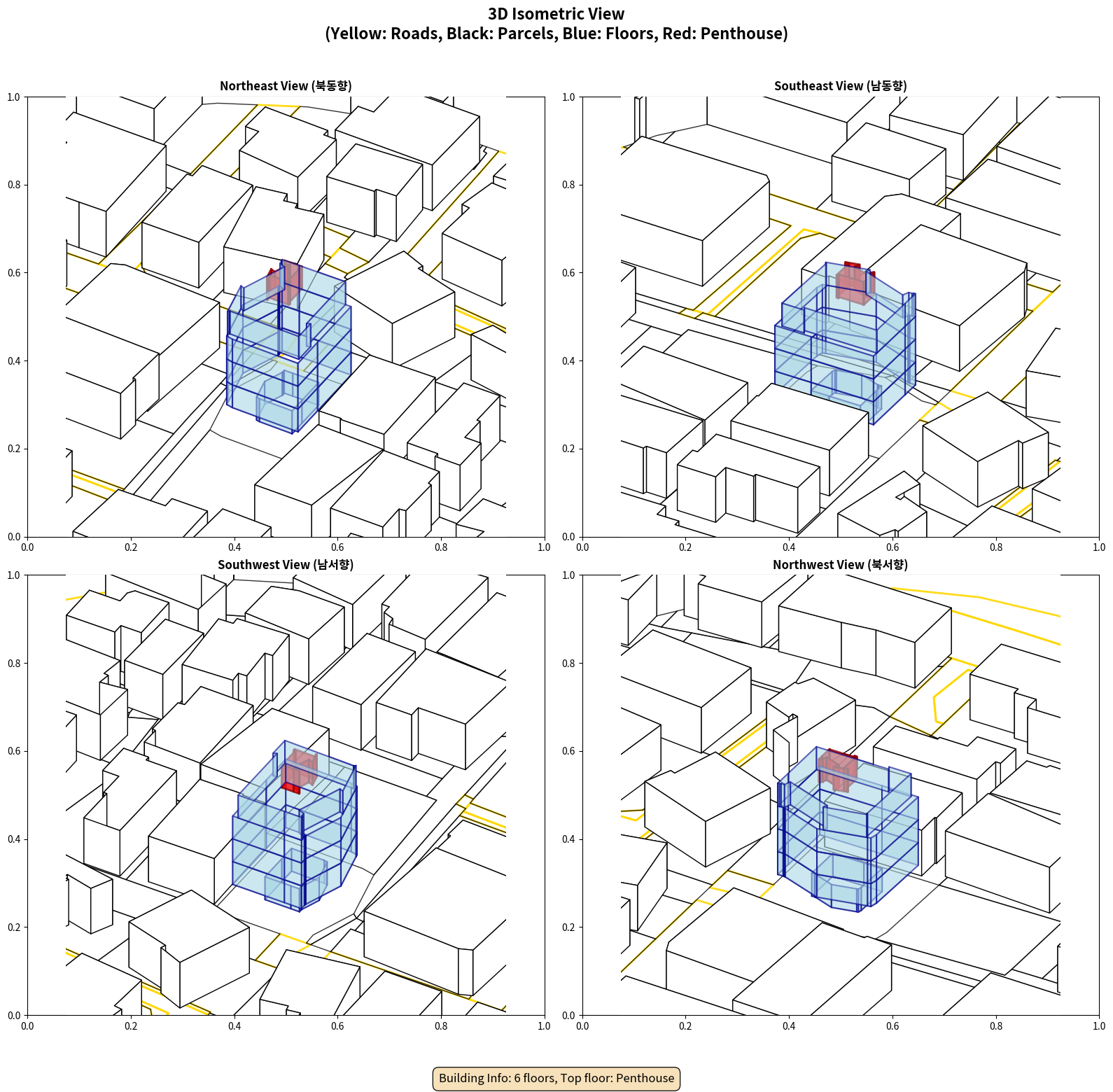 3D Isometric View
(Yellow: Roads, Black: Parcels, Blue: Floors, Red: Penthouse)

Northeast View (북동향)

1.0
0.8
0.6
0.4
0.2
0.0
0.0 0.2 0.4 0.6 0.8 1.0

Southeast View (남동향)

1.0
0.8
0.6
0.4
0.2
0.0
0.0 0.2 0.4 0.6 0.8 1.0

Southwest View (남서향)

1.0
0.8
0.6
0.4
0.2
0.0
0.0 0.2 0.4 0.6 0.8 1.0

Northwest View (북서향)

1.0
0.8
0.6
0.4
0.2
0.0
0.0 0.2 0.4 0.6 0.8 1.0

Building Info: 6 floors, Top floor: Penthouse