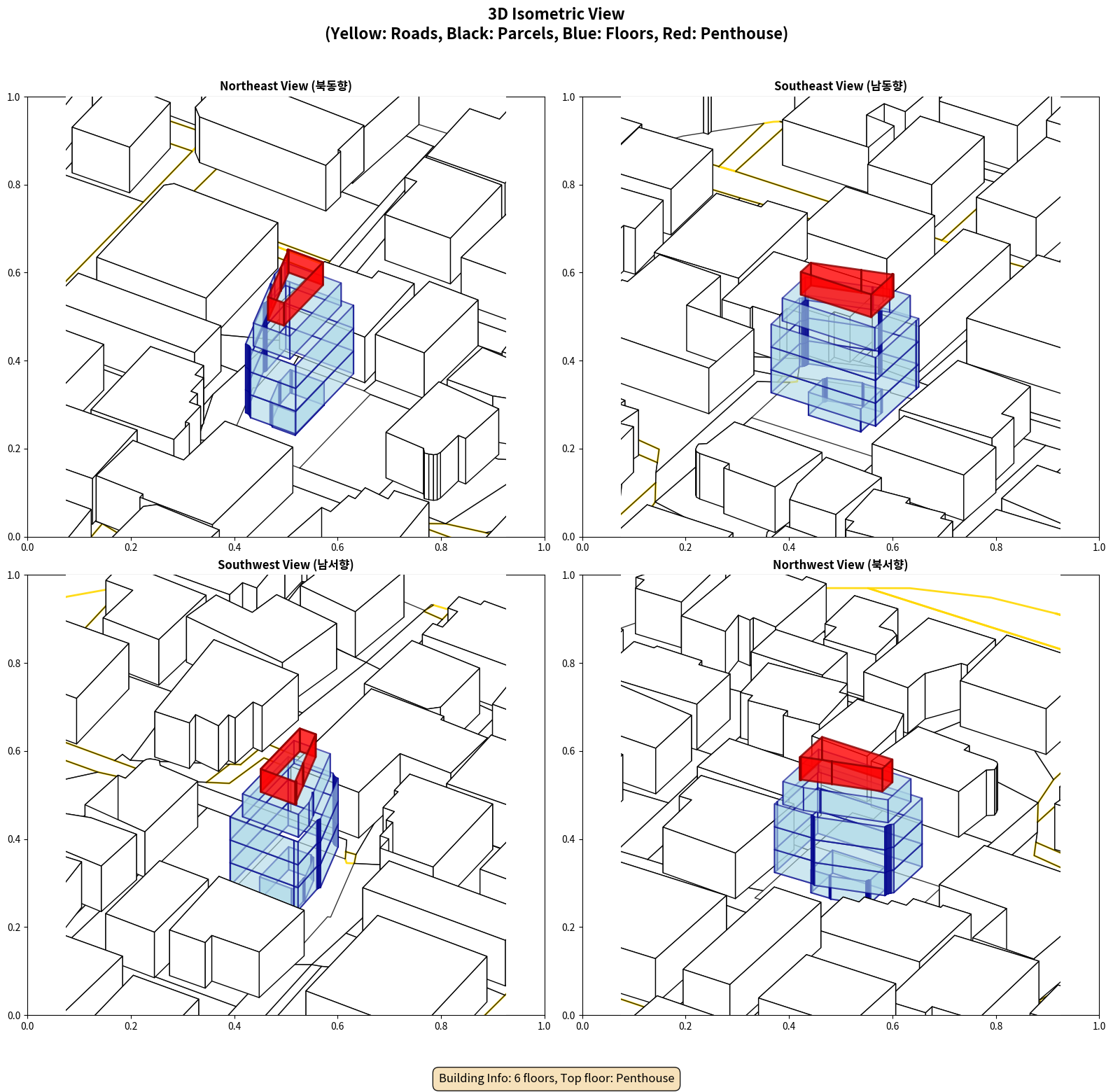 3D Isometric View
(Yellow: Roads, Black: Parcels, Blue: Floors, Red: Penthouse)

Northeast View (북동향)

1.0
0.8
0.6
0.4
0.2
0.0
0.0 0.2 0.4 0.6 0.8 1.0

Southeast View (남동향)

1.0
0.8
0.6
0.4
0.2
0.0
0.0 0.2 0.4 0.6 0.8 1.0

Southwest View (남서향)

1.0
0.8
0.6
0.4
0.2
0.0
0.0 0.2 0.4 0.6 0.8 1.0

Northwest View (북서향)

1.0
0.8
0.6
0.4
0.2
0.0
0.0 0.2 0.4 0.6 0.8 1.0

Building Info: 6 floors, Top floor: Penthouse