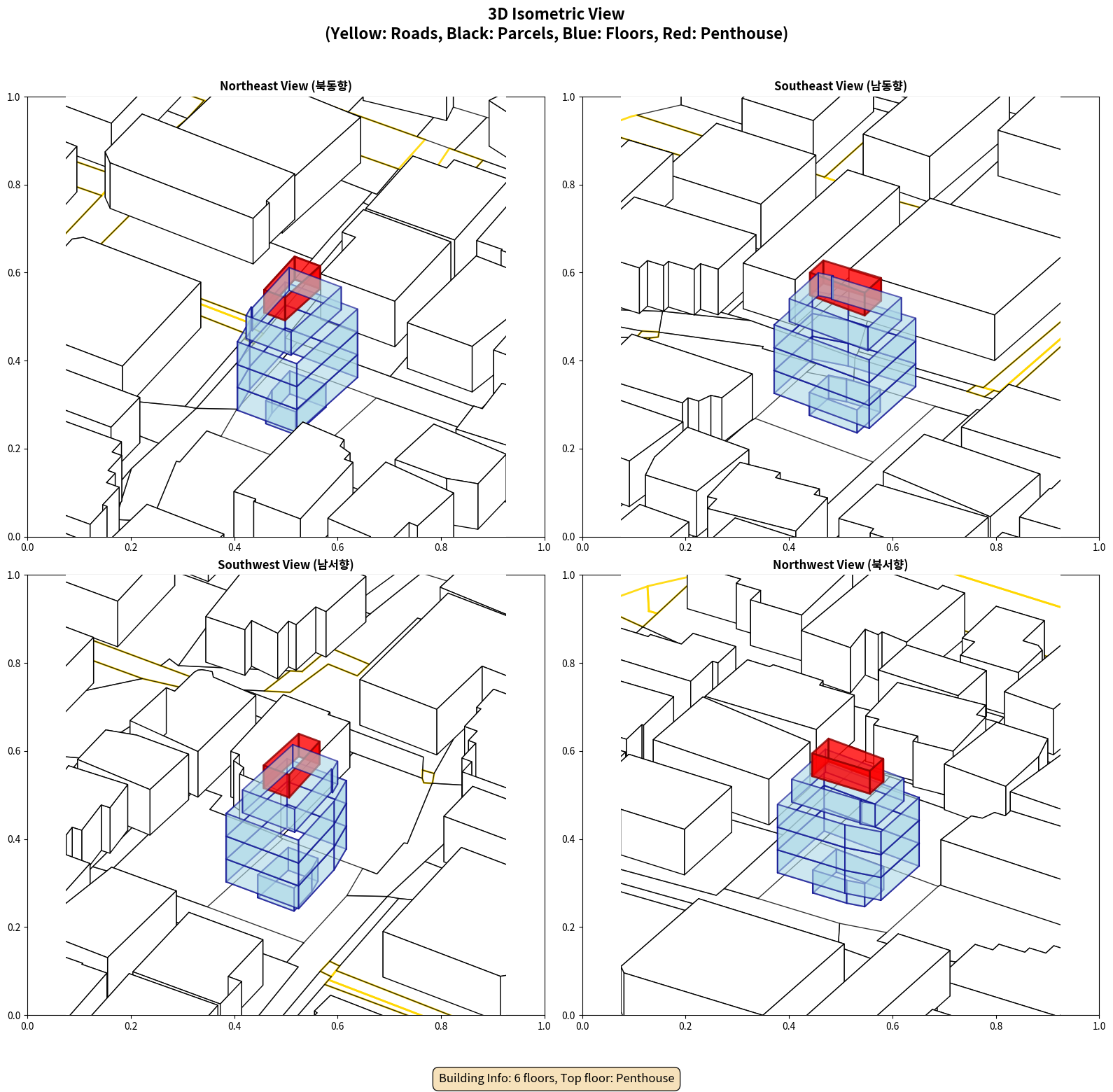 3D Isometric View
(Yellow: Roads, Black: Parcels, Blue: Floors, Red: Penthouse)

Northeast View (북동향)

1.0
0.8
0.6
0.4
0.2
0.0
0.0 0.2 0.4 0.6 0.8 1.0

Southeast View (남동향)

1.0
0.8
0.6
0.4
0.2
0.0
0.0 0.2 0.4 0.6 0.8 1.0

Southwest View (남서향)

1.0
0.8
0.6
0.4
0.2
0.0
0.0 0.2 0.4 0.6 0.8 1.0

Northwest View (북서향)

1.0
0.8
0.6
0.4
0.2
0.0
0.0 0.2 0.4 0.6 0.8 1.0

Building Info: 6 floors, Top floor: Penthouse