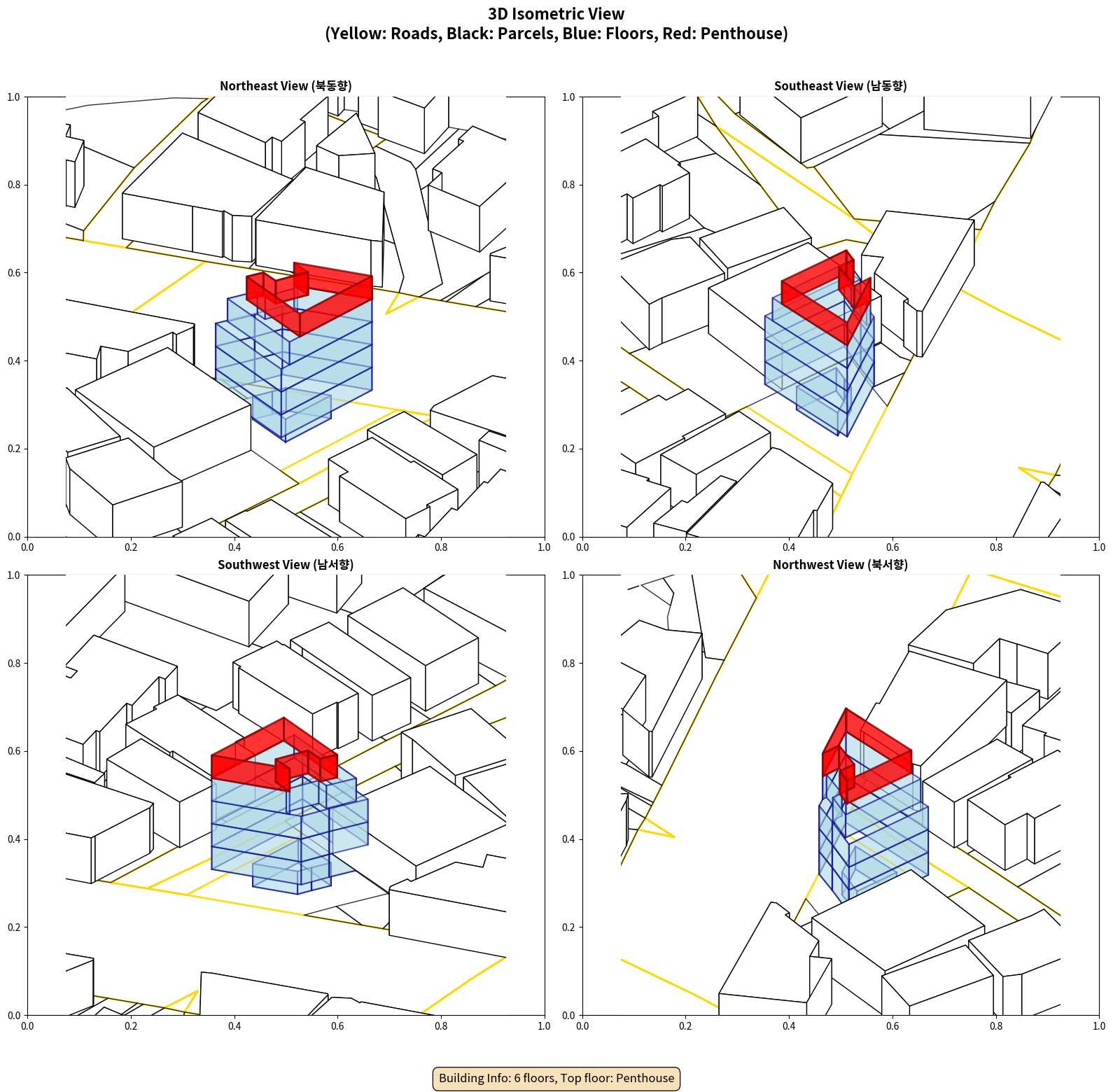 3D Isometric View
(Yellow: Roads, Black: Parcels, Blue: Floors, Red: Penthouse)

Northeast View (북동향)

1.0
0.8
0.6
0.4
0.2
0.0
0.0 0.2 0.4 0.6 0.8 1.0

Southeast View (남동향)

1.0
0.8
0.6
0.4
0.2
0.0
0.0 0.2 0.4 0.6 0.8 1.0

Southwest View (남서향)

1.0
0.8
0.6
0.4
0.2
0.0
0.0 0.2 0.4 0.6 0.8 1.0

Northwest View (북서향)

1.0
0.8
0.6
0.4
0.2
0.0
0.0 0.2 0.4 0.6 0.8 1.0

Building Info: 6 floors, Top floor: Penthouse