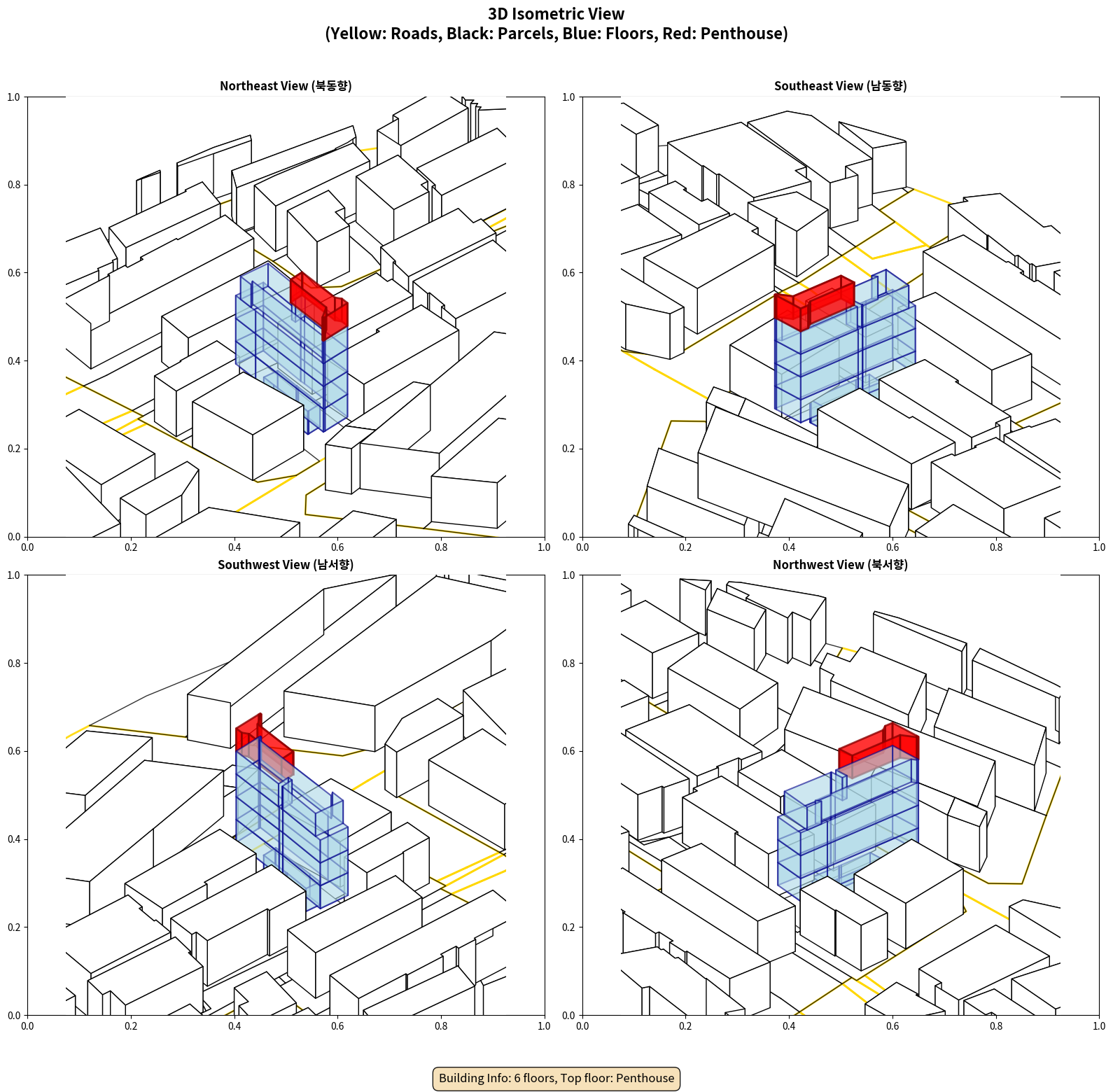 3D Isometric View
(Yellow: Roads, Black: Parcels, Blue: Floors, Red: Penthouse)

Northeast View (북동향)

1.0
0.8
0.6
0.4
0.2
0.0
0.0 0.2 0.4 0.6 0.8 1.0

Southeast View (남동향)

1.0
0.8
0.6
0.4
0.2
0.0
0.0 0.2 0.4 0.6 0.8 1.0

Southwest View (남서향)

1.0
0.8
0.6
0.4
0.2
0.0
0.0 0.2 0.4 0.6 0.8 1.0

Northwest View (북서향)

1.0
0.8
0.6
0.4
0.2
0.0
0.0 0.2 0.4 0.6 0.8 1.0

Building Info: 6 floors, Top floor: Penthouse