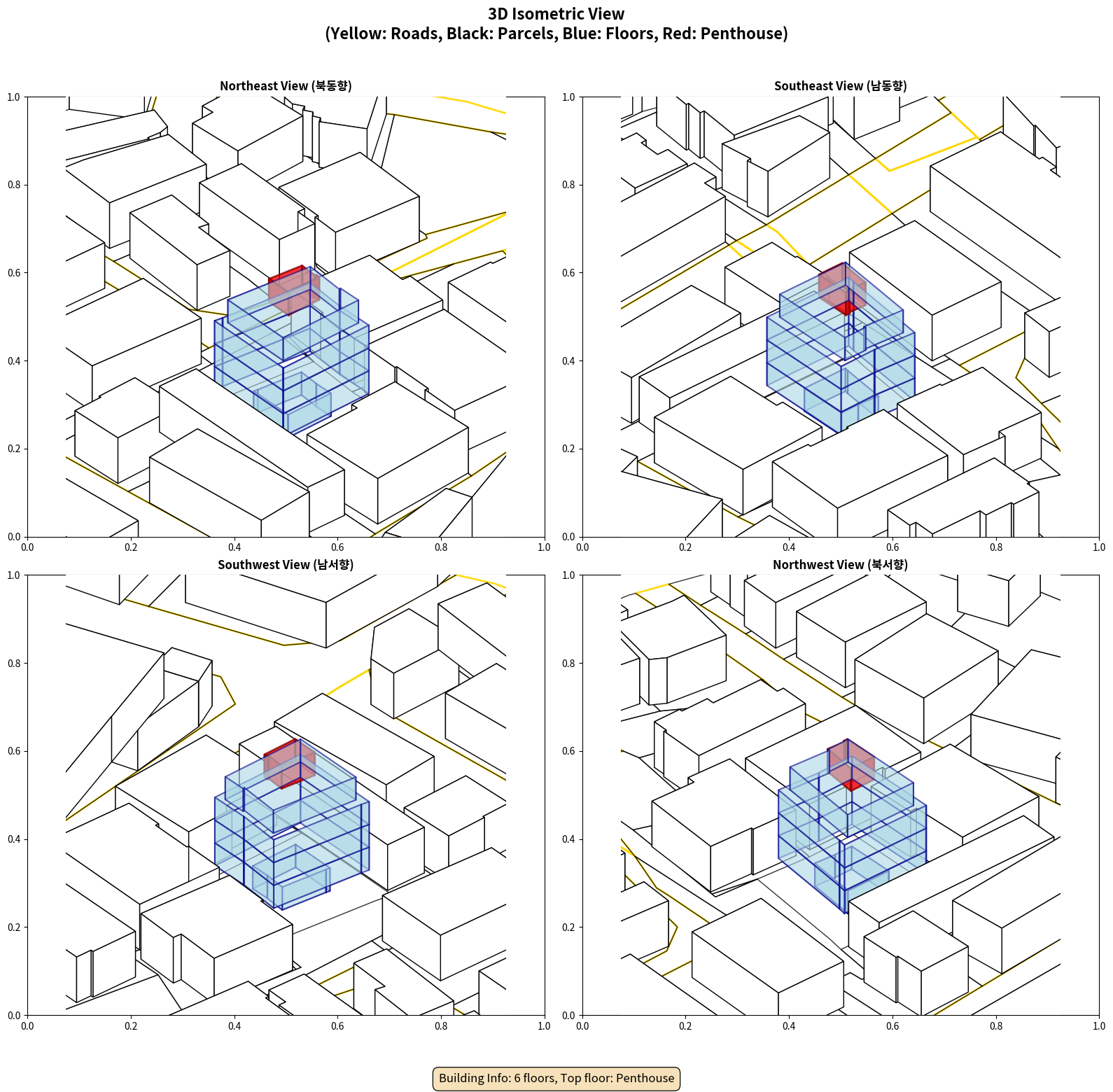 3D Isometric View
(Yellow: Roads, Black: Parcels, Blue: Floors, Red: Penthouse)

Northeast View (북동향)

1.0
0.8
0.6
0.4
0.2
0.0
0.0 0.2 0.4 0.6 0.8 1.0

Southeast View (남동향)

1.0
0.8
0.6
0.4
0.2
0.0
0.0 0.2 0.4 0.6 0.8 1.0

Southwest View (남서향)

1.0
0.8
0.6
0.4
0.2
0.0
0.0 0.2 0.4 0.6 0.8 1.0

Northwest View (북서향)

1.0
0.8
0.6
0.4
0.2
0.0
0.0 0.2 0.4 0.6 0.8 1.0

Building Info: 6 floors, Top floor: Penthouse