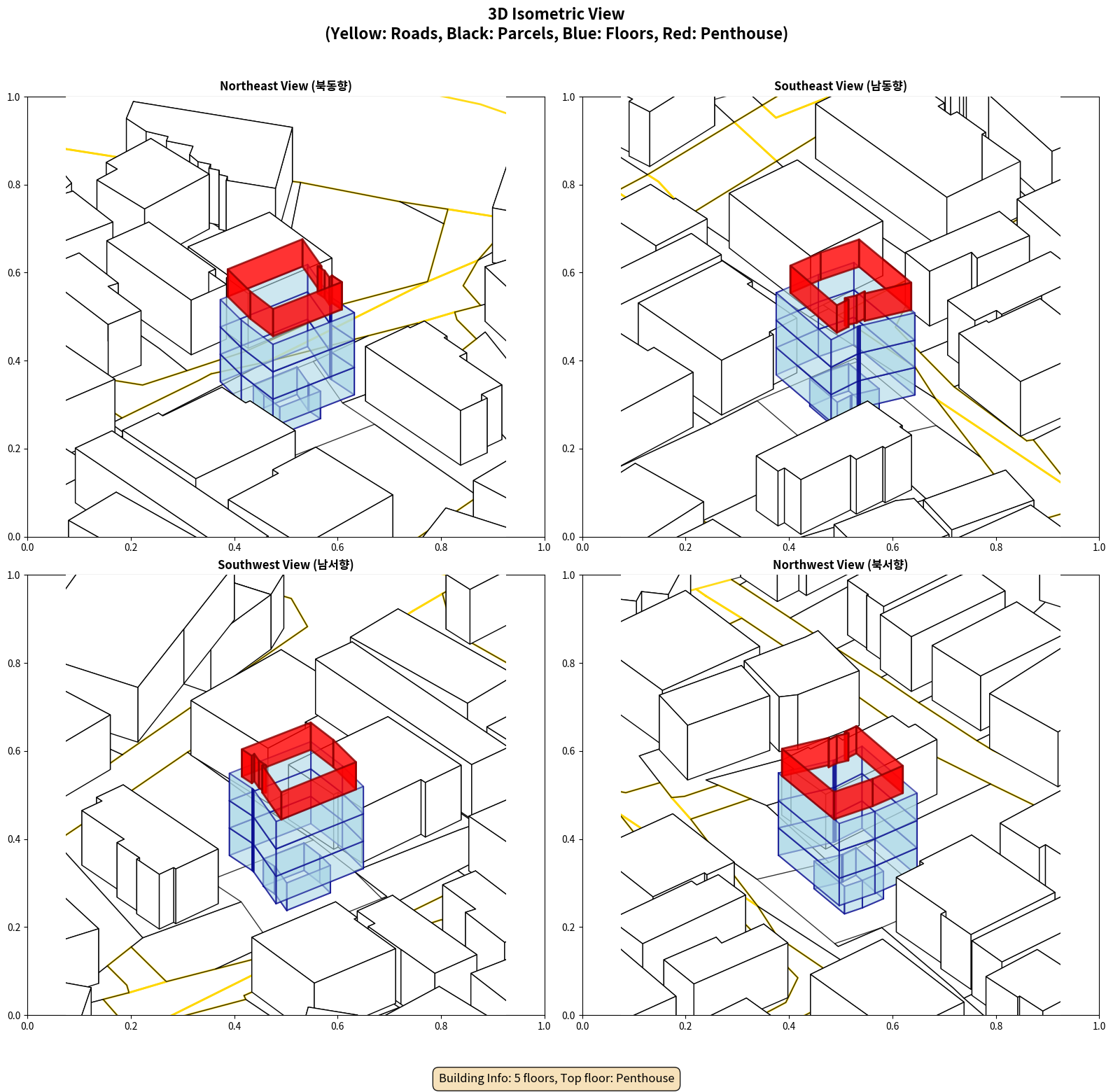 3D Isometric View
(Yellow: Roads, Black: Parcels, Blue: Floors, Red: Penthouse)

Northeast View (북동향)

1.0
0.8
0.6
0.4
0.2
0.0
0.0 0.2 0.4 0.6 0.8 1.0

Southeast View (남동향)

1.0
0.8
0.6
0.4
0.2
0.0
0.0 0.2 0.4 0.6 0.8 1.0

Southwest View (남서향)

1.0
0.8
0.6
0.4
0.2
0.0
0.0 0.2 0.4 0.6 0.8 1.0

Northwest View (북서향)

1.0
0.8
0.6
0.4
0.2
0.0
0.0 0.2 0.4 0.6 0.8 1.0

Building Info: 5 floors, Top floor: Penthouse