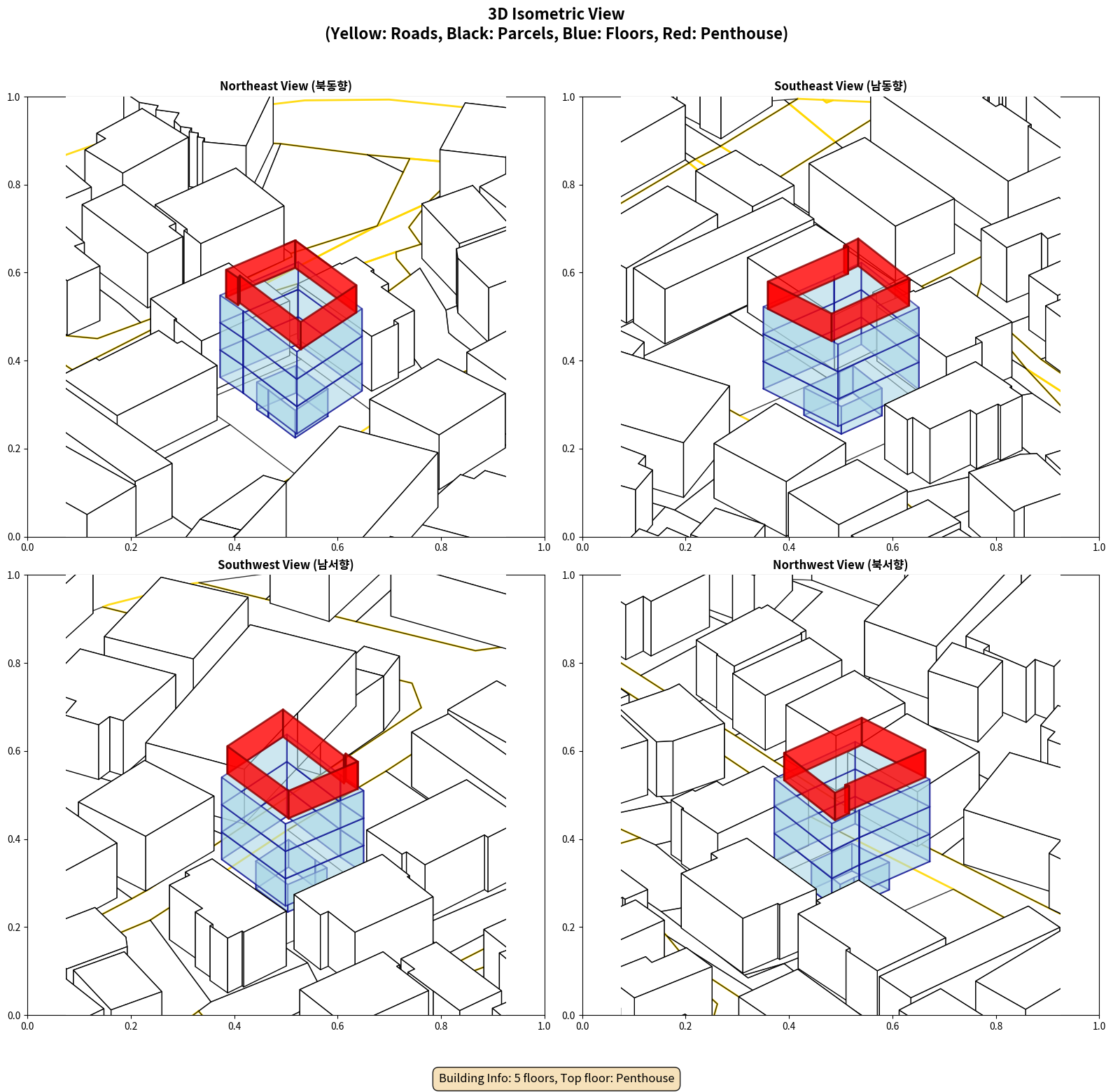 3D Isometric View
(Yellow: Roads, Black: Parcels, Blue: Floors, Red: Penthouse)

Northeast View (북동향)

1.0
0.8
0.6
0.4
0.2
0.0
0.0 0.2 0.4 0.6 0.8 1.0

Southeast View (남동향)

1.0
0.8
0.6
0.4
0.2
0.0
0.0 0.2 0.4 0.6 0.8 1.0

Southwest View (남서향)

1.0
0.8
0.6
0.4
0.2
0.0
0.0 0.2 0.4 0.6 0.8 1.0

Northwest View (북서향)

1.0
0.8
0.6
0.4
0.2
0.0
0.0 0.2 0.4 0.6 0.8 1.0

Building Info: 5 floors, Top floor: Penthouse