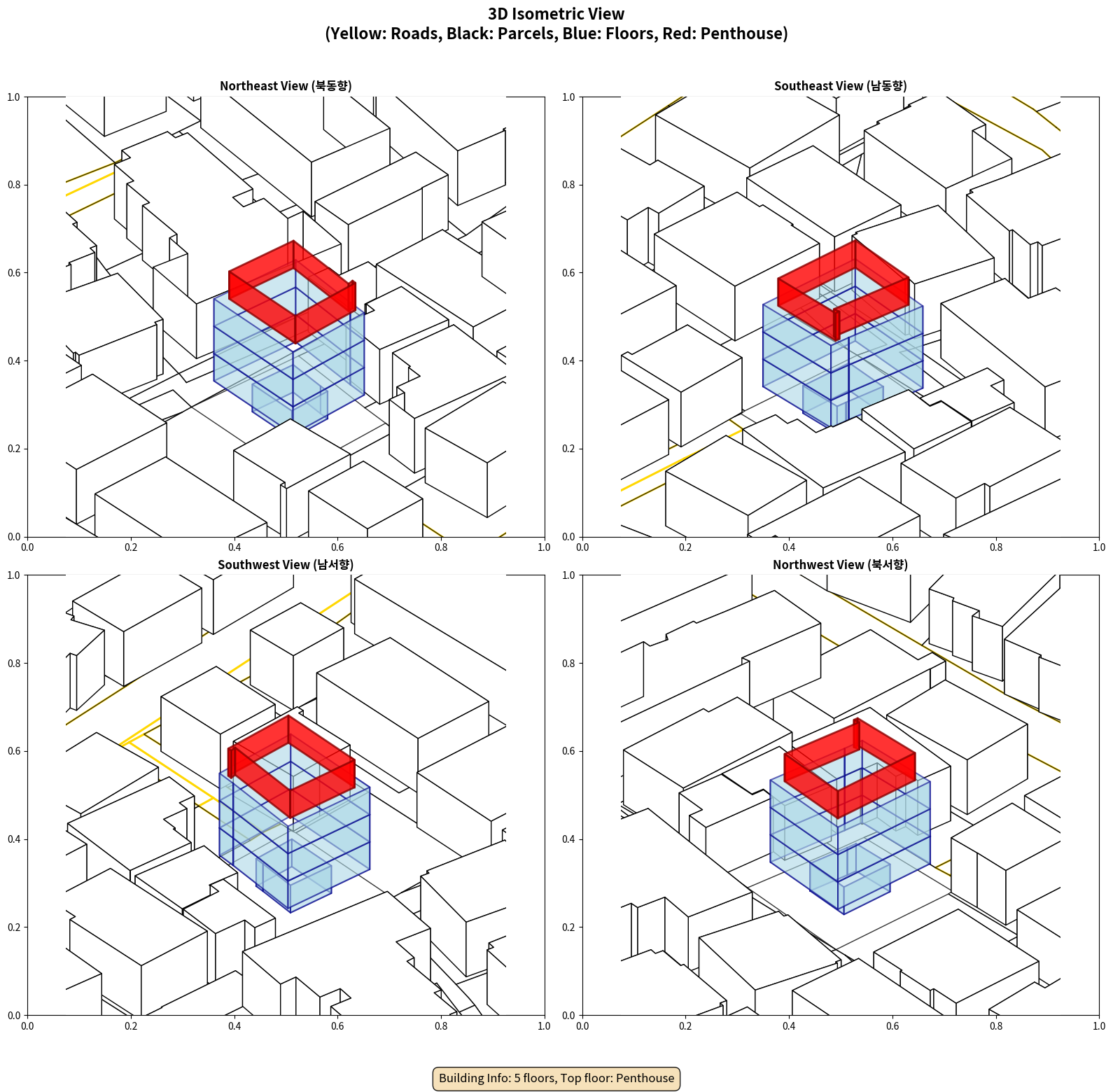 3D Isometric View
(Yellow: Roads, Black: Parcels, Blue: Floors, Red: Penthouse)

Northeast View (북동향)

1.0
0.8
0.6
0.4
0.2
0.0
0.0 0.2 0.4 0.6 0.8 1.0

Southeast View (남동향)

1.0
0.8
0.6
0.4
0.2
0.0
0.0 0.2 0.4 0.6 0.8 1.0

Southwest View (남서향)

1.0
0.8
0.6
0.4
0.2
0.0
0.0 0.2 0.4 0.6 0.8 1.0

Northwest View (북서향)

1.0
0.8
0.6
0.4
0.2
0.0
0.0 0.2 0.4 0.6 0.8 1.0

Building Info: 5 floors, Top floor: Penthouse