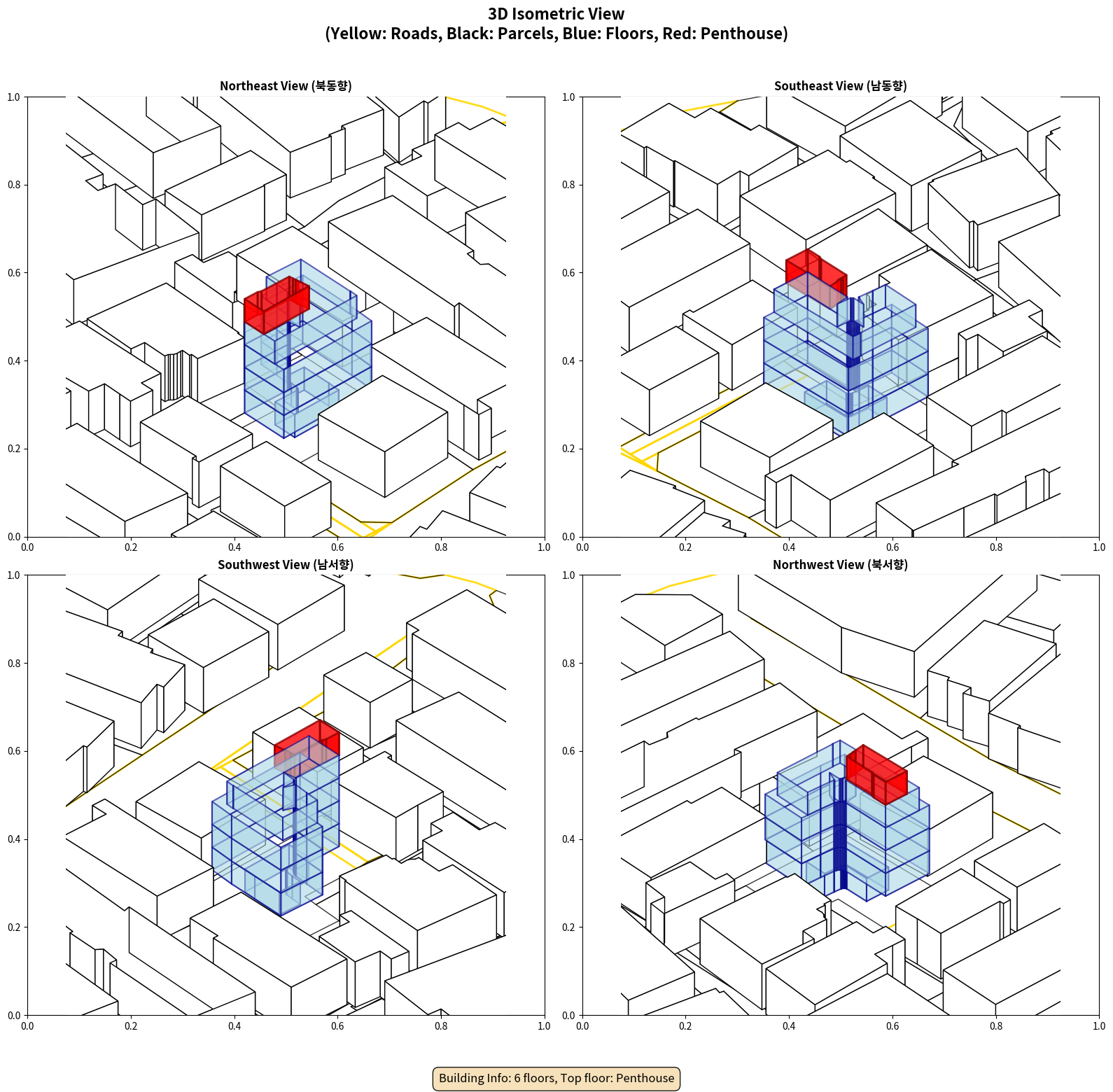 3D Isometric View
(Yellow: Roads, Black: Parcels, Blue: Floors, Red: Penthouse)

Northeast View (북동향)

1.0
0.8
0.6
0.4
0.2
0.0
0.0 0.2 0.4 0.6 0.8 1.0

Southeast View (남동향)

1.0
0.8
0.6
0.4
0.2
0.0
0.0 0.2 0.4 0.6 0.8 1.0

Southwest View (남서향)

1.0
0.8
0.6
0.4
0.2
0.0
0.0 0.2 0.4 0.6 0.8 1.0

Northwest View (북서향)

1.0
0.8
0.6
0.4
0.2
0.0
0.0 0.2 0.4 0.6 0.8 1.0

Building Info: 6 floors, Top floor: Penthouse