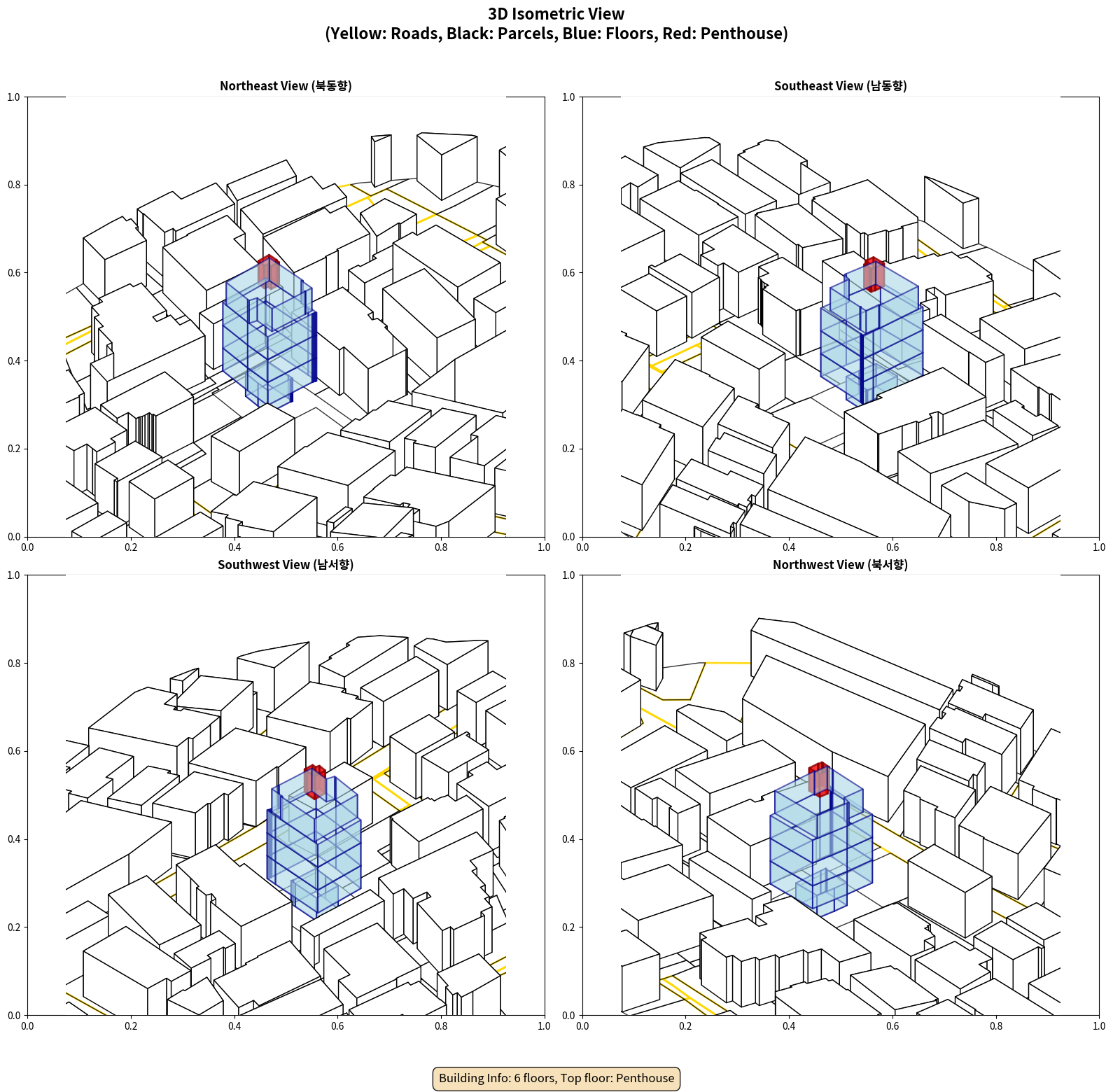 3D Isometric View
(Yellow: Roads, Black: Parcels, Blue: Floors, Red: Penthouse)

Northeast View (북동향)

1.0
0.8
0.6
0.4
0.2
0.0
0.0 0.2 0.4 0.6 0.8 1.0

Southeast View (남동향)

1.0
0.8
0.6
0.4
0.2
0.0
0.0 0.2 0.4 0.6 0.8 1.0

Southwest View (남서향)

1.0
0.8
0.6
0.4
0.2
0.0
0.0 0.2 0.4 0.6 0.8 1.0

Northwest View (북서향)

1.0
0.8
0.6
0.4
0.2
0.0
0.0 0.2 0.4 0.6 0.8 1.0

Building Info: 6 floors, Top floor: Penthouse