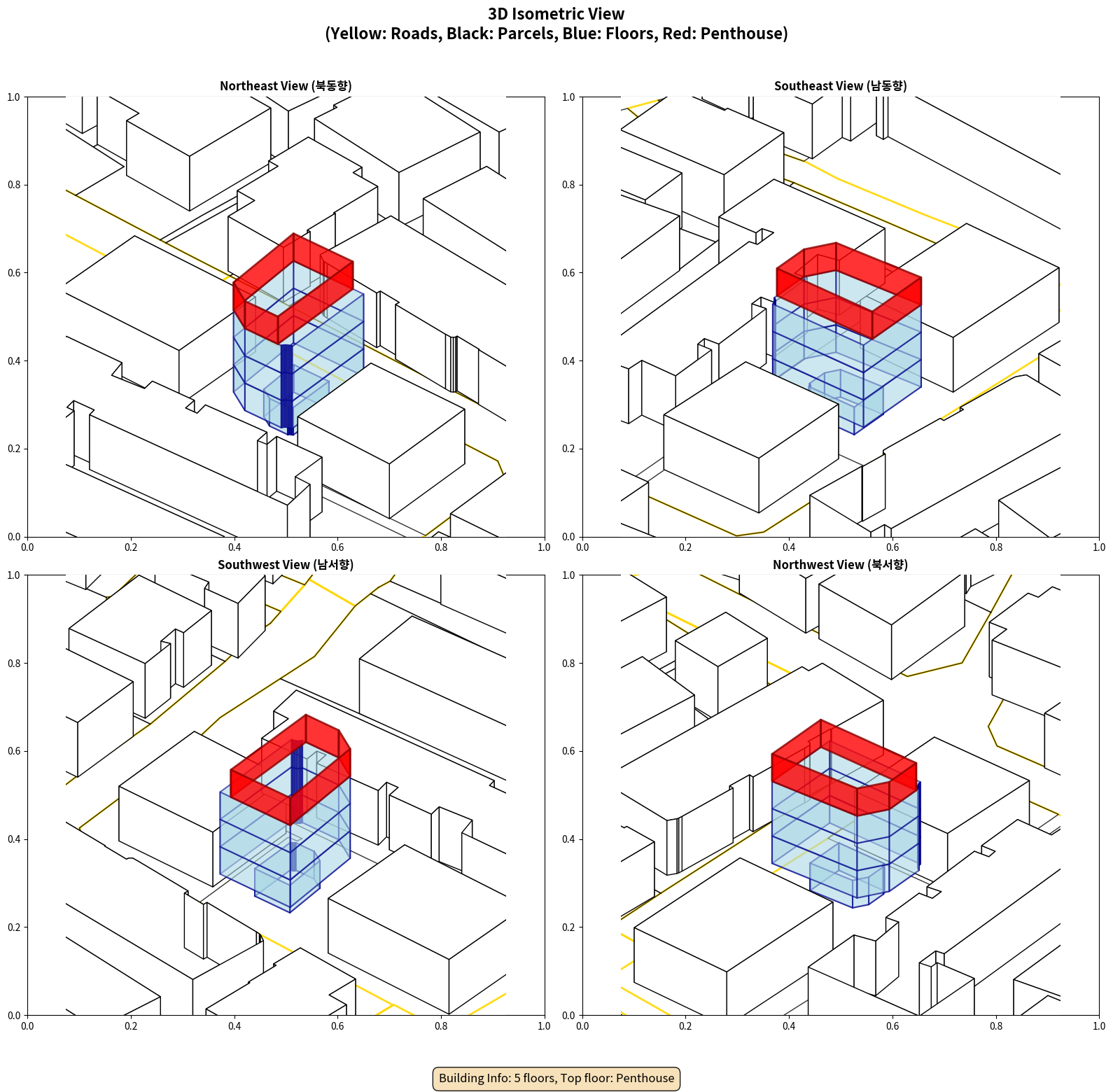 3D Isometric View
(Yellow: Roads, Black: Parcels, Blue: Floors, Red: Penthouse)

Northeast View (북동향)

1.0
0.8
0.6
0.4
0.2
0.0
0.0 0.2 0.4 0.6 0.8 1.0

Southeast View (남동향)

1.0
0.8
0.6
0.4
0.2
0.0
0.0 0.2 0.4 0.6 0.8 1.0

Southwest View (남서향)

1.0
0.8
0.6
0.4
0.2
0.0
0.0 0.2 0.4 0.6 0.8 1.0

Northwest View (북서향)

1.0
0.8
0.6
0.4
0.2
0.0
0.0 0.2 0.4 0.6 0.8 1.0

Building Info: 5 floors, Top floor: Penthouse