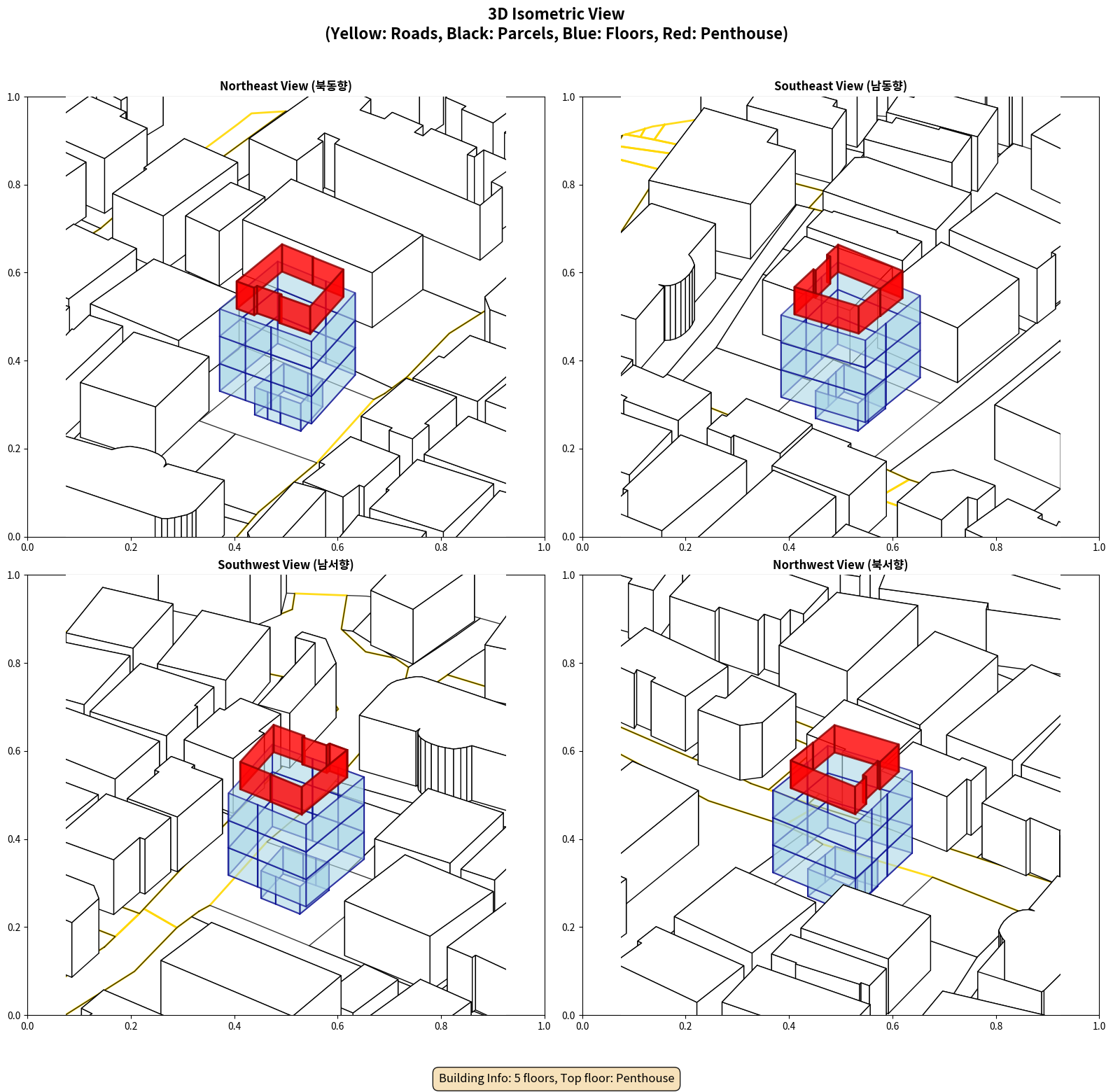 3D Isometric View
(Yellow: Roads, Black: Parcels, Blue: Floors, Red: Penthouse)

Northeast View (북동향)

1.0
0.8
0.6
0.4
0.2
0.0
0.0 0.2 0.4 0.6 0.8 1.0

Southeast View (남동향)

1.0
0.8
0.6
0.4
0.2
0.0
0.0 0.2 0.4 0.6 0.8 1.0

Southwest View (남서향)

1.0
0.8
0.6
0.4
0.2
0.0
0.0 0.2 0.4 0.6 0.8 1.0

Northwest View (북서향)

1.0
0.8
0.6
0.4
0.2
0.0
0.0 0.2 0.4 0.6 0.8 1.0

Building Info: 5 floors, Top floor: Penthouse