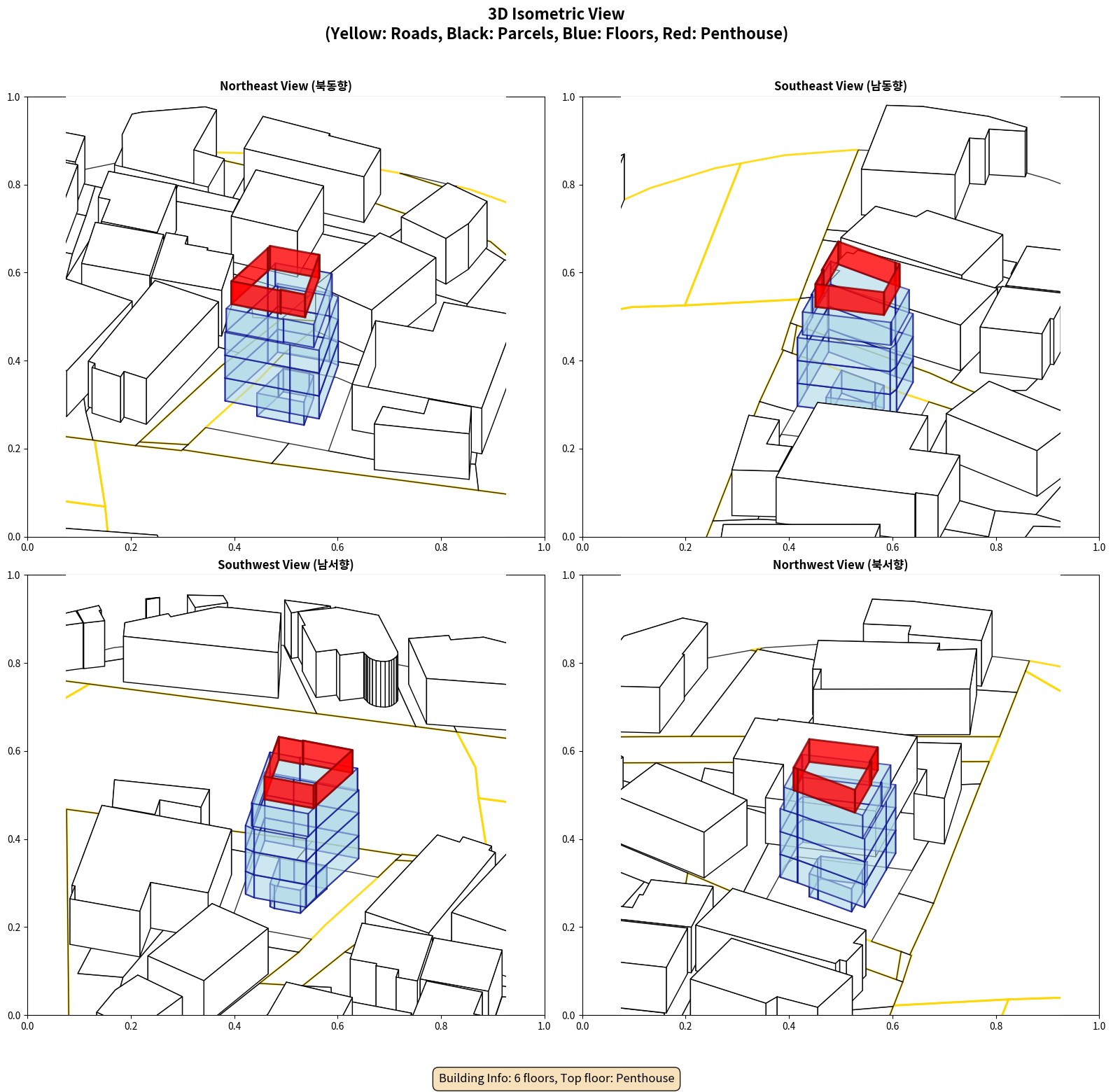 3D Isometric View
(Yellow: Roads, Black: Parcels, Blue: Floors, Red: Penthouse)

Northeast View (북동향)

1.0
0.8
0.6
0.4
0.2
0.0
0.0
0.2
0.4
0.6
0.8
1.0

Southeast View (남동향)

1.0
0.8
0.6
0.4
0.2
0.0
0.0
0.2
0.4
0.6
0.8
1.0

Southwest View (남서향)

1.0
0.8
0.6
0.4
0.2
0.0
0.0
0.2
0.4
0.6
0.8
1.0

Northwest View (북서향)

1.0
0.8
0.6
0.4
0.2
0.0
0.0
0.2
0.4
0.6
0.8
1.0

Building Info: 6 floors, Top floor: Penthouse