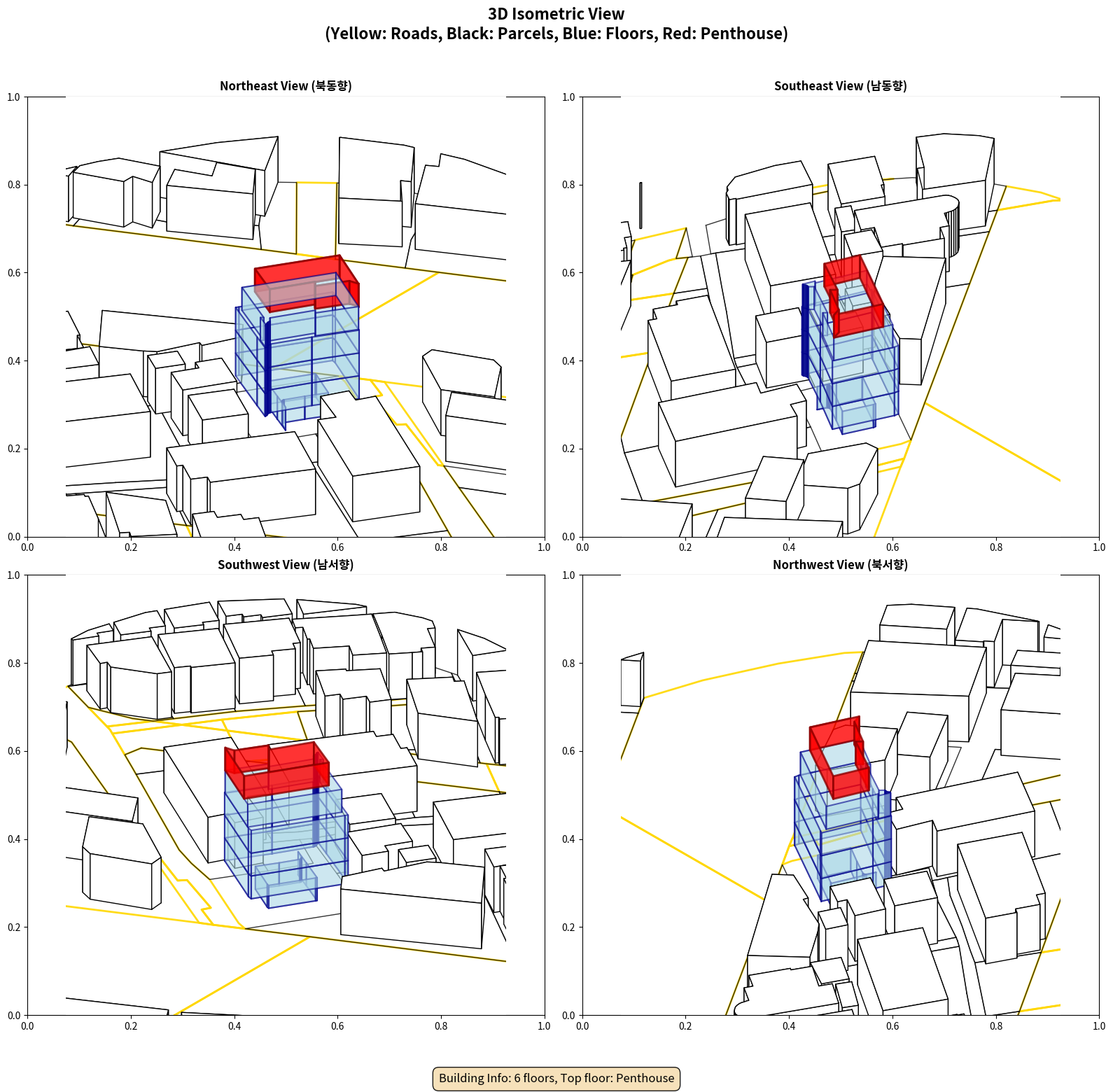 3D Isometric View
(Yellow: Roads, Black: Parcels, Blue: Floors, Red: Penthouse)

Northeast View (북동향)

1.0
0.8
0.6
0.4
0.2
0.0
0.0 0.2 0.4 0.6 0.8 1.0

Southeast View (남동향)

1.0
0.8
0.6
0.4
0.2
0.0
0.0 0.2 0.4 0.6 0.8 1.0

Southwest View (남서향)

1.0
0.8
0.6
0.4
0.2
0.0
0.0 0.2 0.4 0.6 0.8 1.0

Northwest View (북서향)

1.0
0.8
0.6
0.4
0.2
0.0
0.0 0.2 0.4 0.6 0.8 1.0

Building Info: 6 floors, Top floor: Penthouse