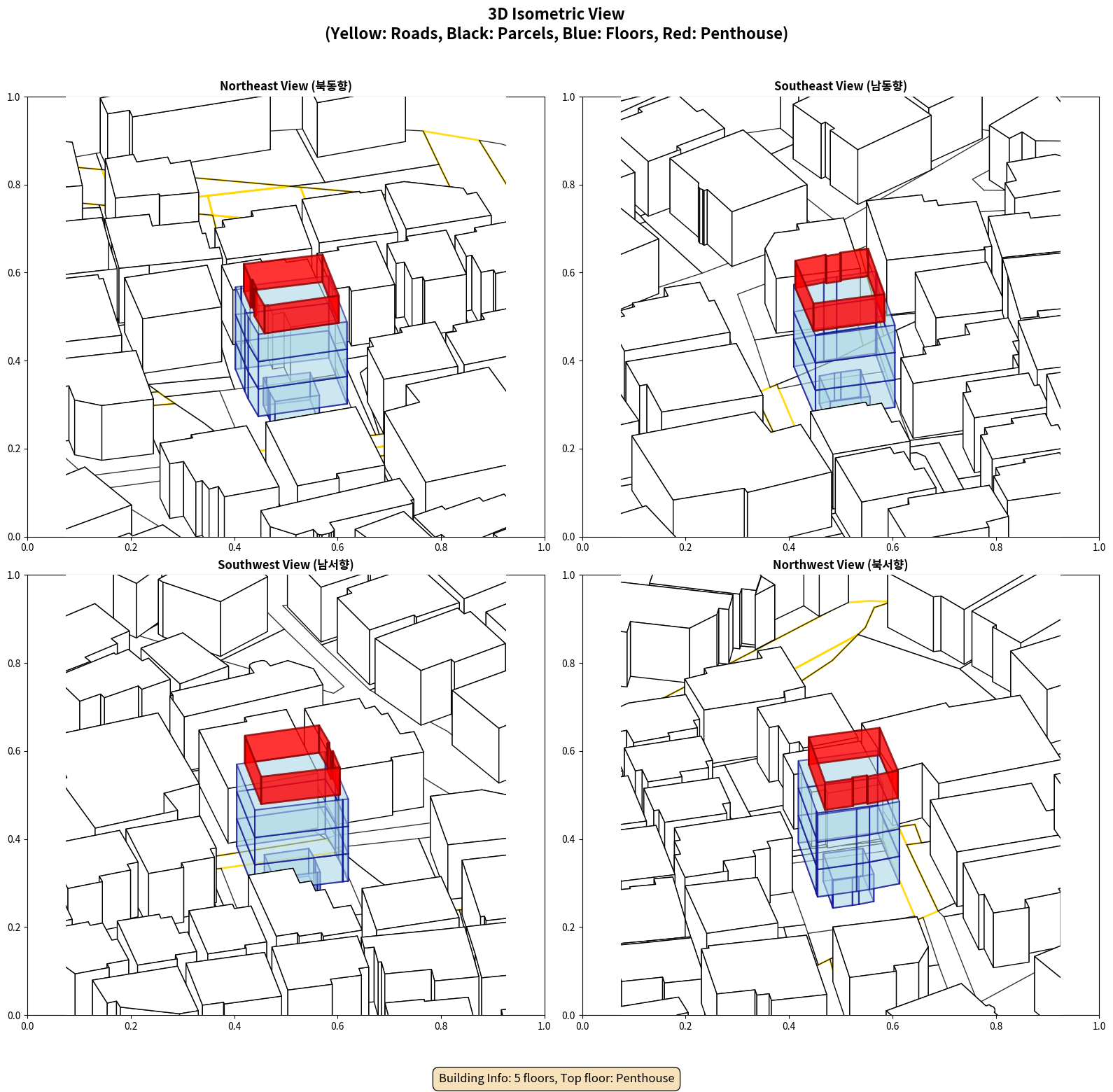 3D Isometric View
(Yellow: Roads, Black: Parcels, Blue: Floors, Red: Penthouse)

Northeast View (북동향)

1.0
0.8
0.6
0.4
0.2
0.0
0.0 0.2 0.4 0.6 0.8 1.0

Southeast View (남동향)

1.0
0.8
0.6
0.4
0.2
0.0
0.0 0.2 0.4 0.6 0.8 1.0

Southwest View (남서향)

1.0
0.8
0.6
0.4
0.2
0.0
0.0 0.2 0.4 0.6 0.8 1.0

Northwest View (북서향)

1.0
0.8
0.6
0.4
0.2
0.0
0.0 0.2 0.4 0.6 0.8 1.0

Building Info: 5 floors, Top floor: Penthouse