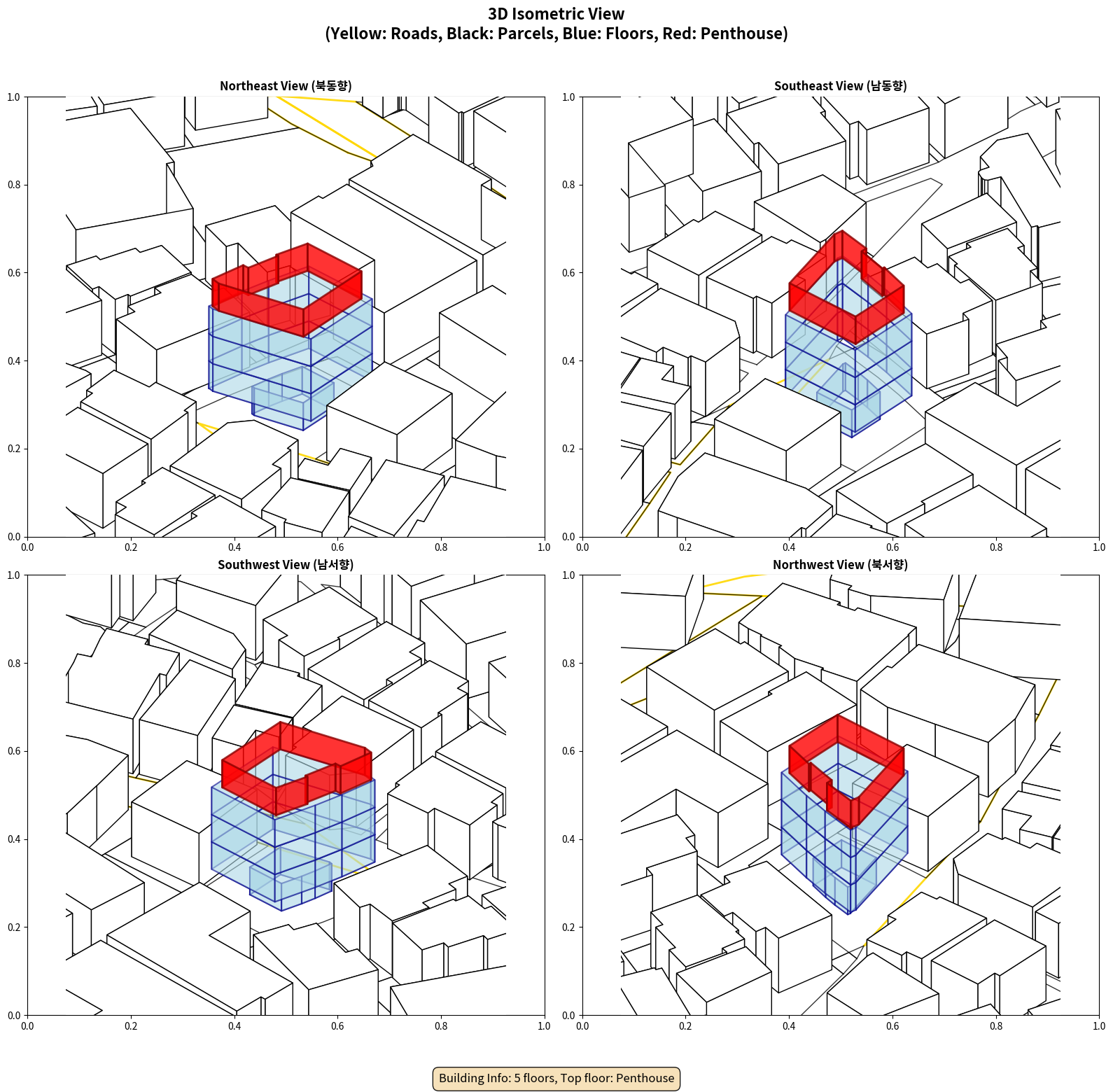 3D Isometric View
(Yellow: Roads, Black: Parcels, Blue: Floors, Red: Penthouse)

Northeast View (북동향)

1.0
0.8
0.6
0.4
0.2
0.0
0.0 0.2 0.4 0.6 0.8 1.0

Southeast View (남동향)

1.0
0.8
0.6
0.4
0.2
0.0
0.0 0.2 0.4 0.6 0.8 1.0

Southwest View (남서향)

1.0
0.8
0.6
0.4
0.2
0.0
0.0 0.2 0.4 0.6 0.8 1.0

Northwest View (북서향)

1.0
0.8
0.6
0.4
0.2
0.0
0.0 0.2 0.4 0.6 0.8 1.0

Building Info: 5 floors, Top floor: Penthouse