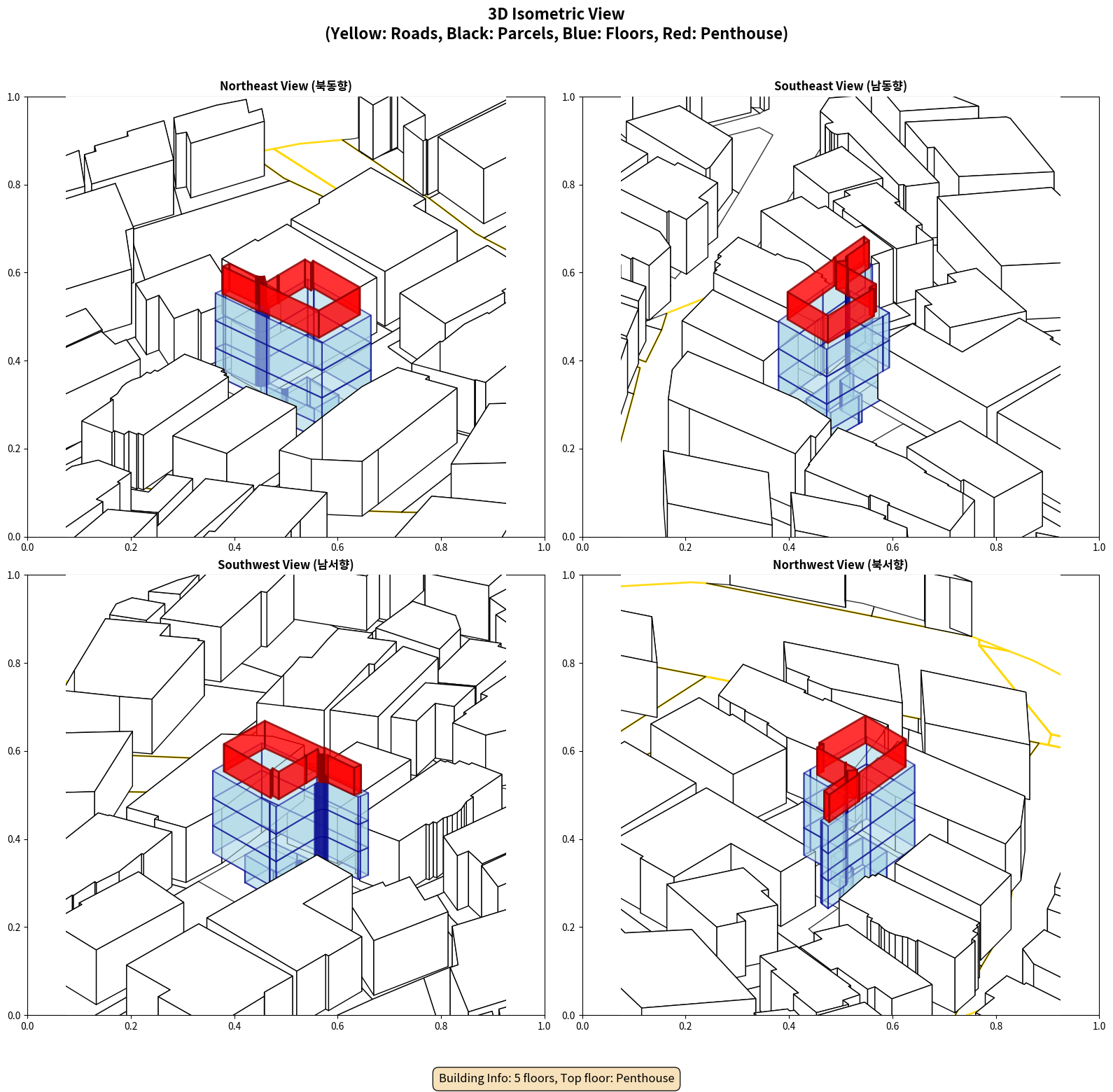 3D Isometric View
(Yellow: Roads, Black: Parcels, Blue: Floors, Red: Penthouse)

Northeast View (북동향)

1.0
0.8
0.6
0.4
0.2
0.0
0.0 0.2 0.4 0.6 0.8 1.0

Southeast View (남동향)

1.0
0.8
0.6
0.4
0.2
0.0
0.0 0.2 0.4 0.6 0.8 1.0

Southwest View (남서향)

1.0
0.8
0.6
0.4
0.2
0.0
0.0 0.2 0.4 0.6 0.8 1.0

Northwest View (북서향)

1.0
0.8
0.6
0.4
0.2
0.0
0.0 0.2 0.4 0.6 0.8 1.0

Building Info: 5 floors, Top floor: Penthouse