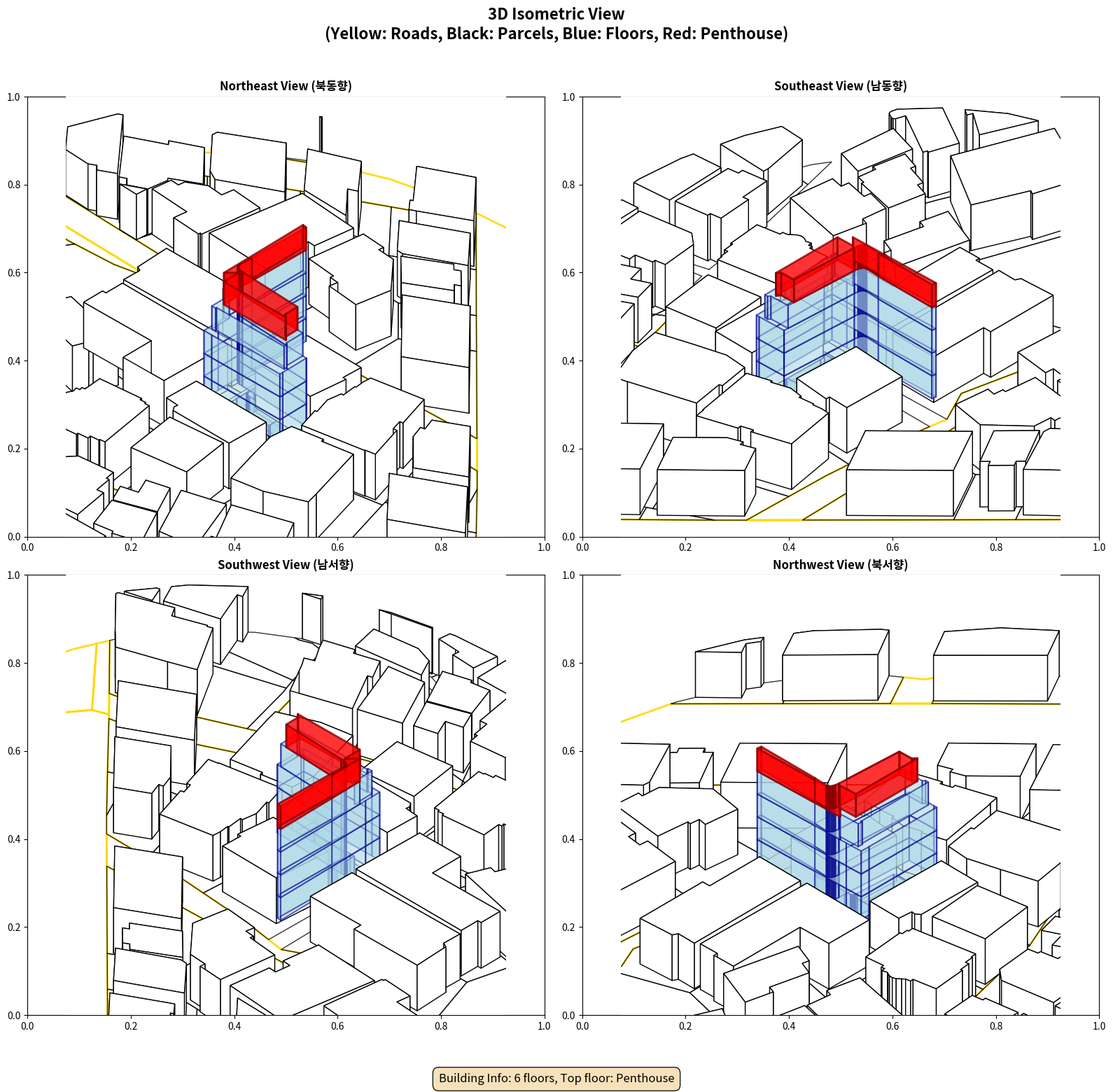 3D Isometric View
(Yellow: Roads, Black: Parcels, Blue: Floors, Red: Penthouse)

Northeast View (북동향)

1.0
0.8
0.6
0.4
0.2
0.0
0.0 0.2 0.4 0.6 0.8 1.0

Southeast View (남동향)

1.0
0.8
0.6
0.4
0.2
0.0
0.0 0.2 0.4 0.6 0.8 1.0

Southwest View (남서향)

1.0
0.8
0.6
0.4
0.2
0.0
0.0 0.2 0.4 0.6 0.8 1.0

Northwest View (북서향)

1.0
0.8
0.6
0.4
0.2
0.0
0.0 0.2 0.4 0.6 0.8 1.0

Building Info: 6 floors, Top floor: Penthouse