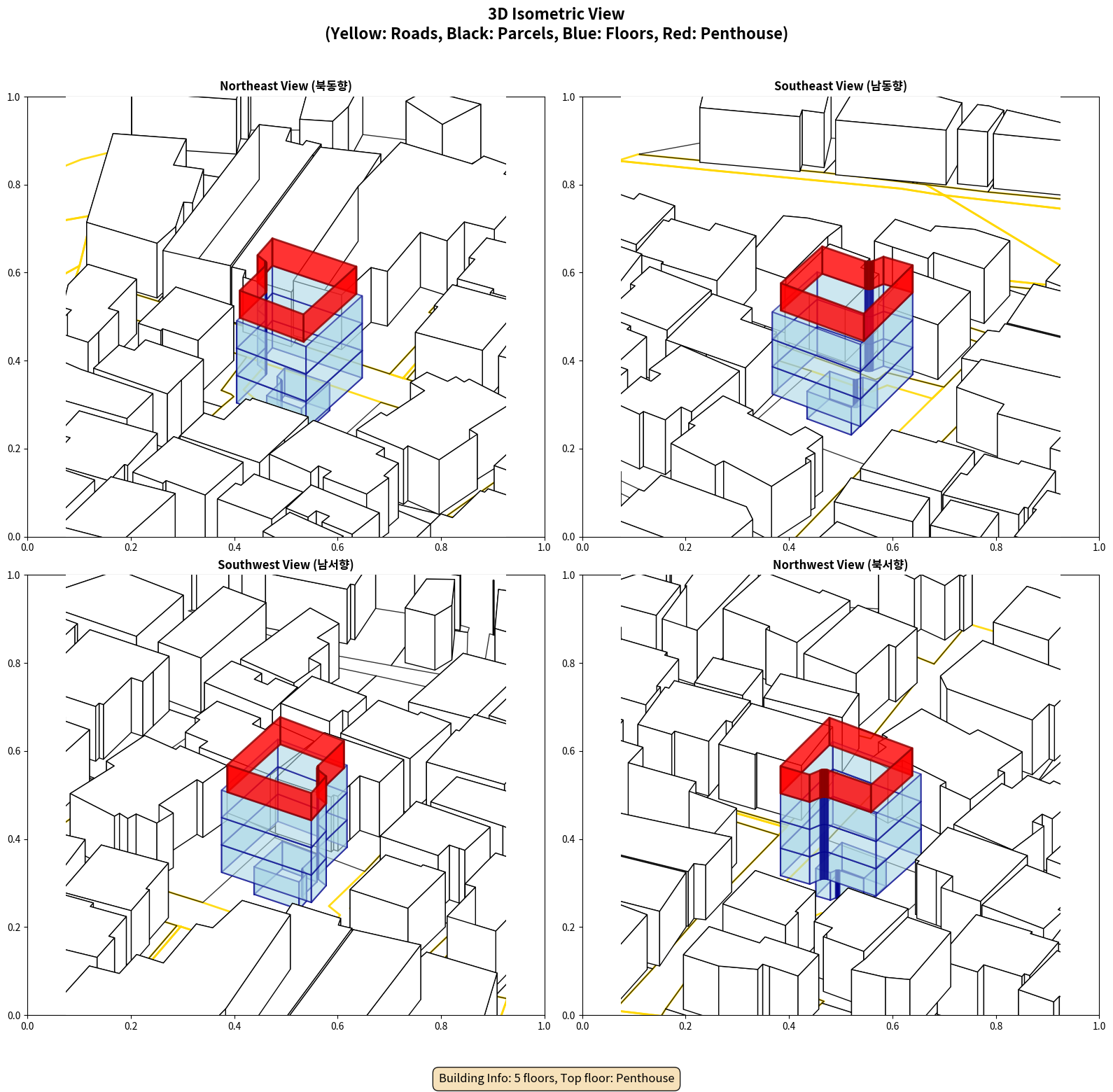 3D Isometric View
(Yellow: Roads, Black: Parcels, Blue: Floors, Red: Penthouse)

Northeast View (북동향)

1.0
0.8
0.6
0.4
0.2
0.0
0.0 0.2 0.4 0.6 0.8 1.0

Southeast View (남동향)

1.0
0.8
0.6
0.4
0.2
0.0
0.0 0.2 0.4 0.6 0.8 1.0

Southwest View (남서향)

1.0
0.8
0.6
0.4
0.2
0.0
0.0 0.2 0.4 0.6 0.8 1.0

Northwest View (북서향)

1.0
0.8
0.6
0.4
0.2
0.0
0.0 0.2 0.4 0.6 0.8 1.0

Building Info: 5 floors, Top floor: Penthouse