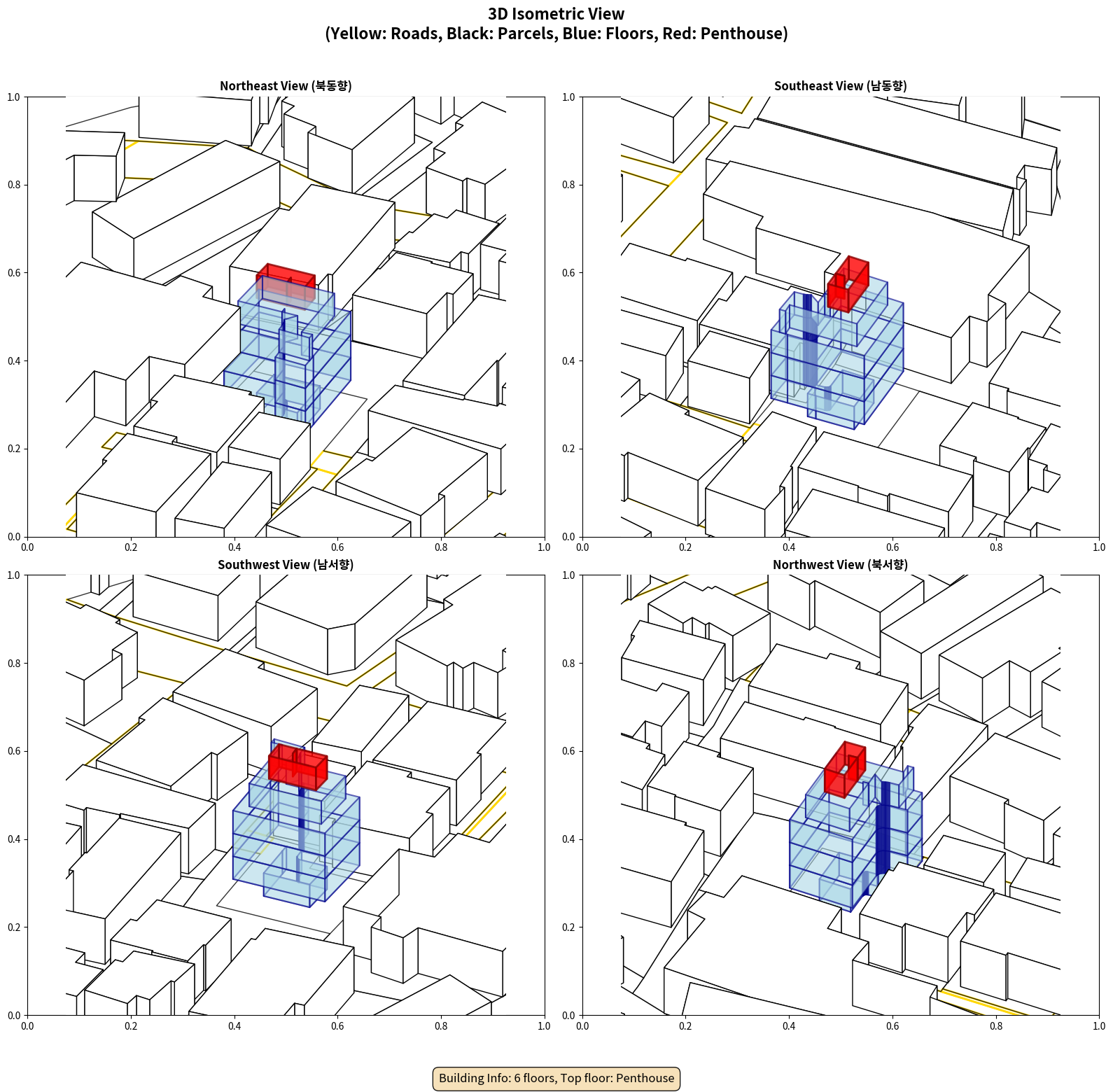 3D Isometric View
(Yellow: Roads, Black: Parcels, Blue: Floors, Red: Penthouse)

Northeast View (북동향)

1.0
0.8
0.6
0.4
0.2
0.0
0.0 0.2 0.4 0.6 0.8 1.0

Southeast View (남동향)

1.0
0.8
0.6
0.4
0.2
0.0
0.0 0.2 0.4 0.6 0.8 1.0

Southwest View (남서향)

1.0
0.8
0.6
0.4
0.2
0.0
0.0 0.2 0.4 0.6 0.8 1.0

Northwest View (북서향)

1.0
0.8
0.6
0.4
0.2
0.0
0.0 0.2 0.4 0.6 0.8 1.0

Building Info: 6 floors, Top floor: Penthouse