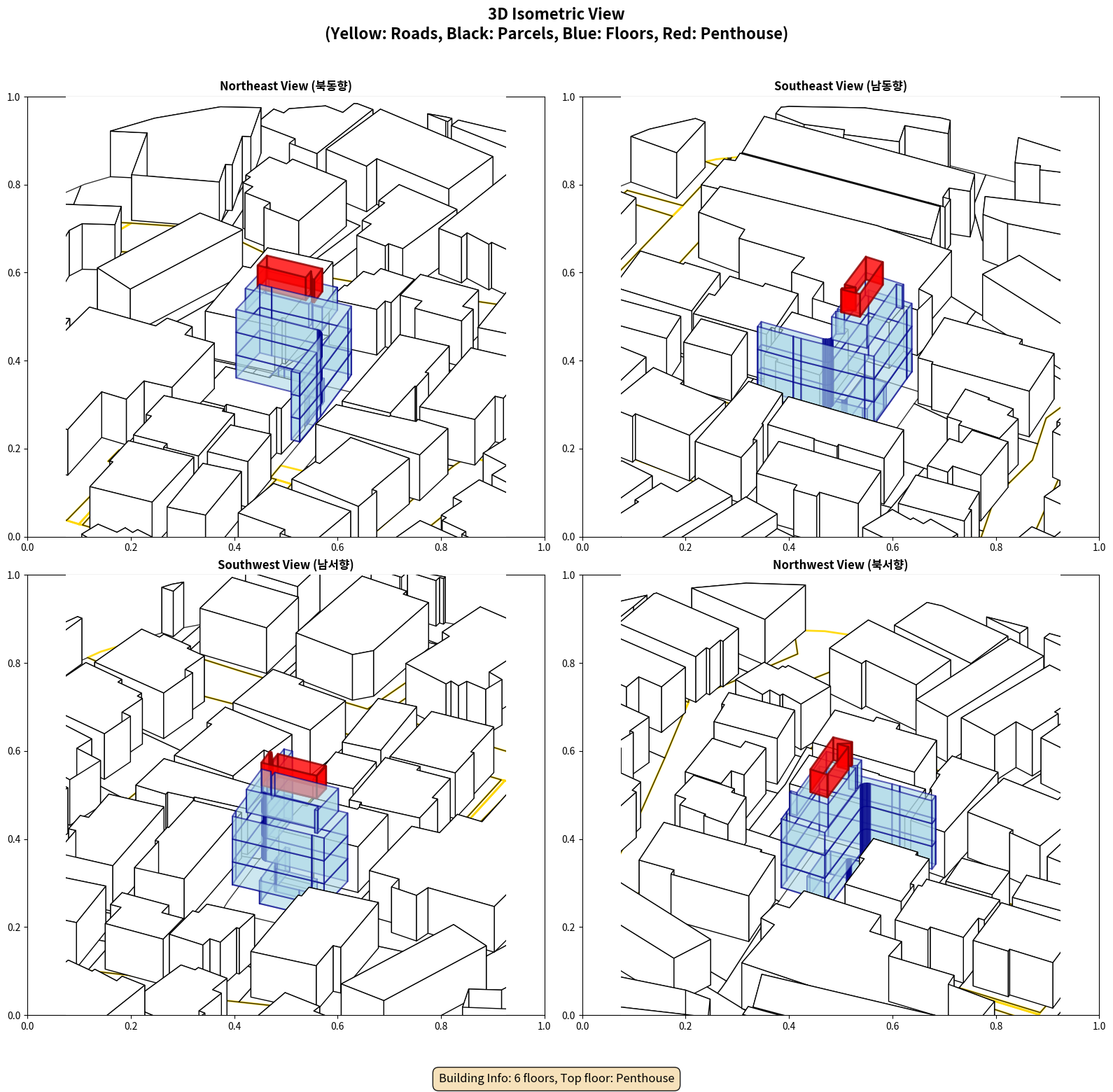 3D Isometric View
(Yellow: Roads, Black: Parcels, Blue: Floors, Red: Penthouse)

Northeast View (북동향)

1.0
0.8
0.6
0.4
0.2
0.0
0.0 0.2 0.4 0.6 0.8 1.0

Southeast View (남동향)

1.0
0.8
0.6
0.4
0.2
0.0
0.0 0.2 0.4 0.6 0.8 1.0

Southwest View (남서향)

1.0
0.8
0.6
0.4
0.2
0.0
0.0 0.2 0.4 0.6 0.8 1.0

Northwest View (북서향)

1.0
0.8
0.6
0.4
0.2
0.0
0.0 0.2 0.4 0.6 0.8 1.0

Building Info: 6 floors, Top floor: Penthouse