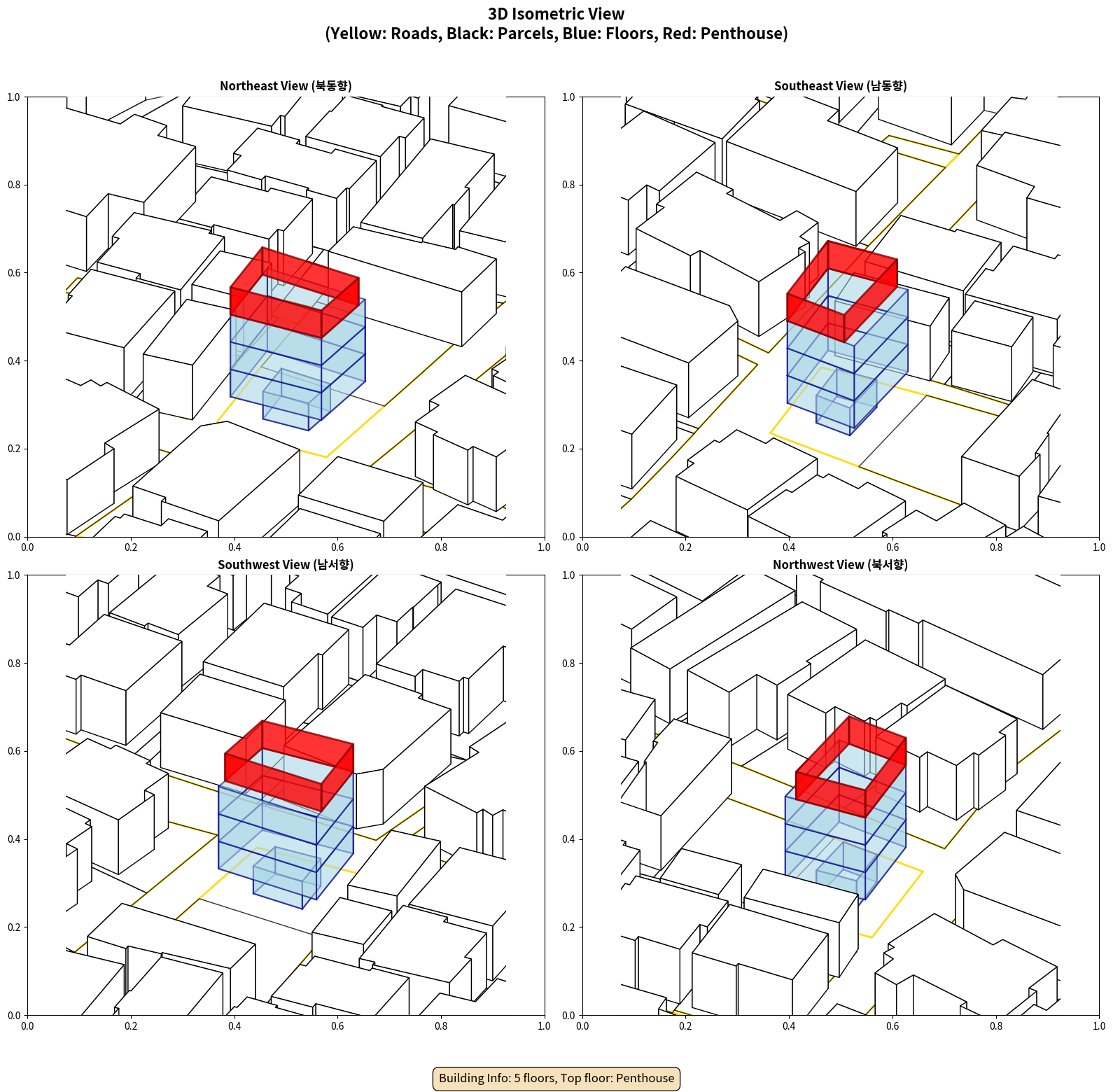 3D Isometric View
(Yellow: Roads, Black: Parcels, Blue: Floors, Red: Penthouse)

Northeast View (북동향)

1.0
0.8
0.6
0.4
0.2
0.0
0.0 0.2 0.4 0.6 0.8 1.0

Southeast View (남동향)

1.0
0.8
0.6
0.4
0.2
0.0
0.0 0.2 0.4 0.6 0.8 1.0

Southwest View (남서향)

1.0
0.8
0.6
0.4
0.2
0.0
0.0 0.2 0.4 0.6 0.8 1.0

Northwest View (북서향)

1.0
0.8
0.6
0.4
0.2
0.0
0.0 0.2 0.4 0.6 0.8 1.0

Building Info: 5 floors, Top floor: Penthouse