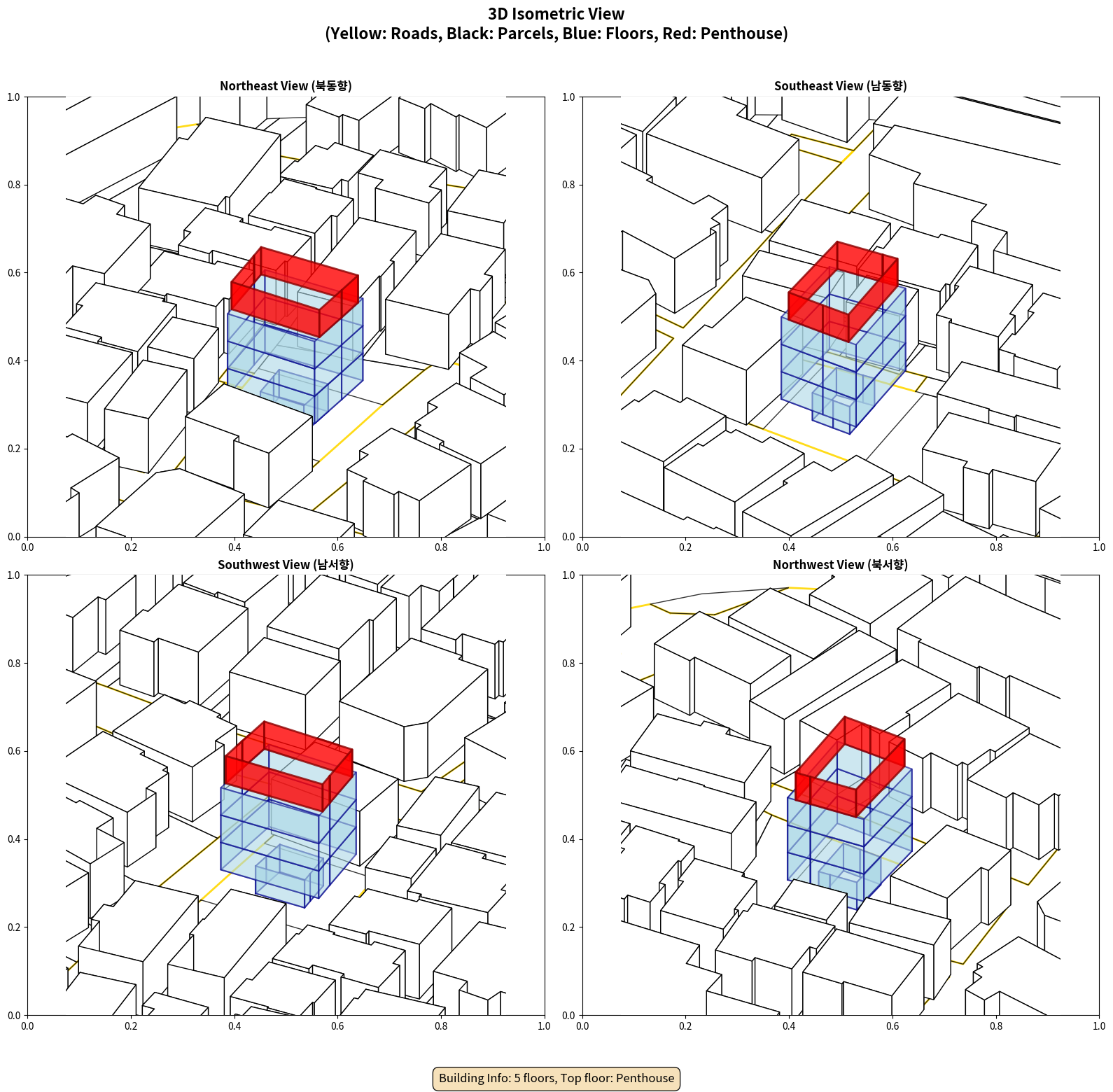 3D Isometric View
(Yellow: Roads, Black: Parcels, Blue: Floors, Red: Penthouse)

Northeast View (북동향)

1.0
0.8
0.6
0.4
0.2
0.0
0.0 0.2 0.4 0.6 0.8 1.0

Southeast View (남동향)

1.0
0.8
0.6
0.4
0.2
0.0
0.0 0.2 0.4 0.6 0.8 1.0

Southwest View (남서향)

1.0
0.8
0.6
0.4
0.2
0.0
0.0 0.2 0.4 0.6 0.8 1.0

Northwest View (북서향)

1.0
0.8
0.6
0.4
0.2
0.0
0.0 0.2 0.4 0.6 0.8 1.0

Building Info: 5 floors, Top floor: Penthouse