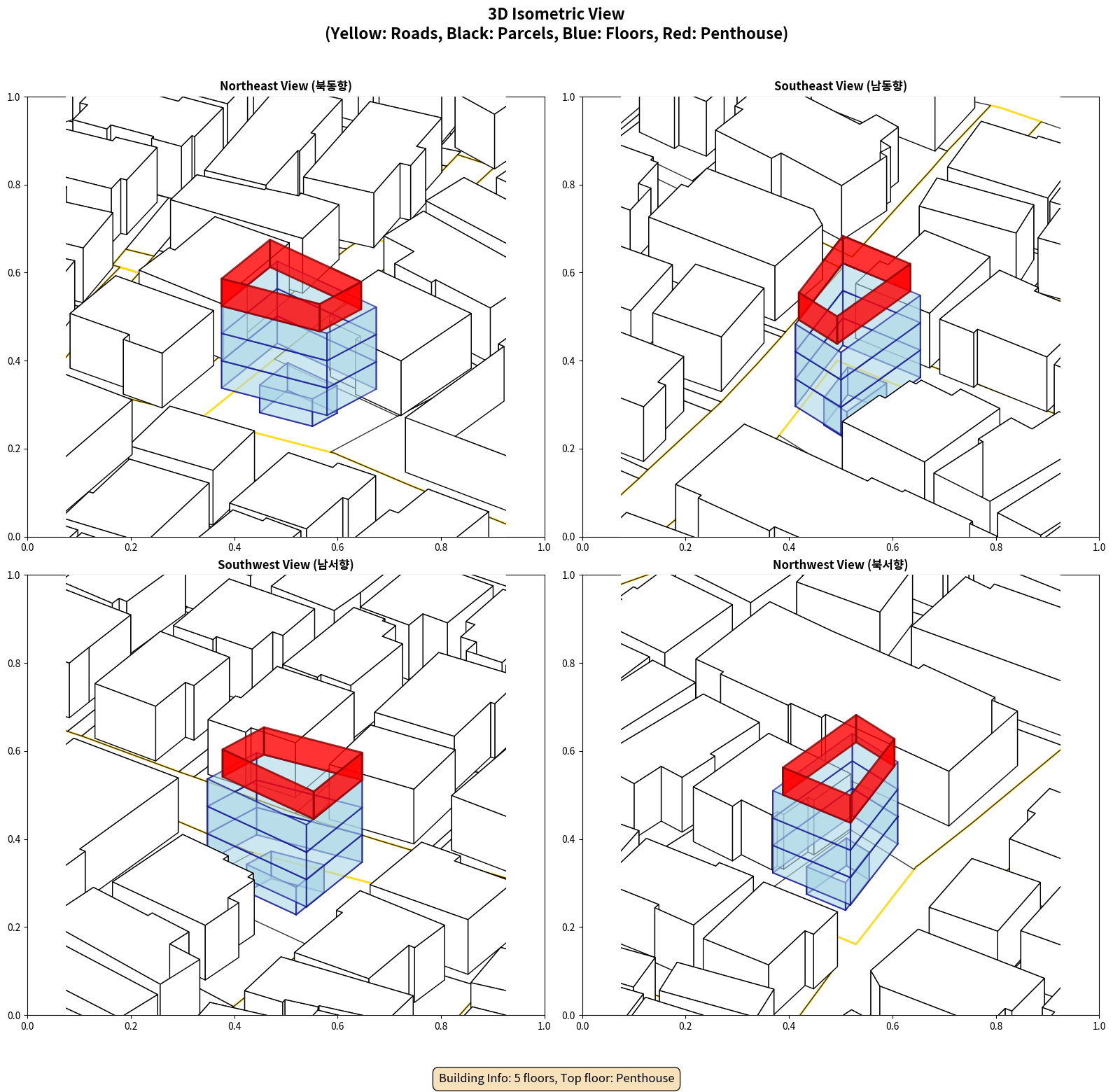 3D Isometric View
(Yellow: Roads, Black: Parcels, Blue: Floors, Red: Penthouse)

Northeast View (북동향)

1.0
0.8
0.6
0.4
0.2
0.0
0.0 0.2 0.4 0.6 0.8 1.0

Southeast View (남동향)

1.0
0.8
0.6
0.4
0.2
0.0
0.0 0.2 0.4 0.6 0.8 1.0

Southwest View (남서향)

1.0
0.8
0.6
0.4
0.2
0.0
0.0 0.2 0.4 0.6 0.8 1.0

Northwest View (북서향)

1.0
0.8
0.6
0.4
0.2
0.0
0.0 0.2 0.4 0.6 0.8 1.0

Building Info: 5 floors, Top floor: Penthouse