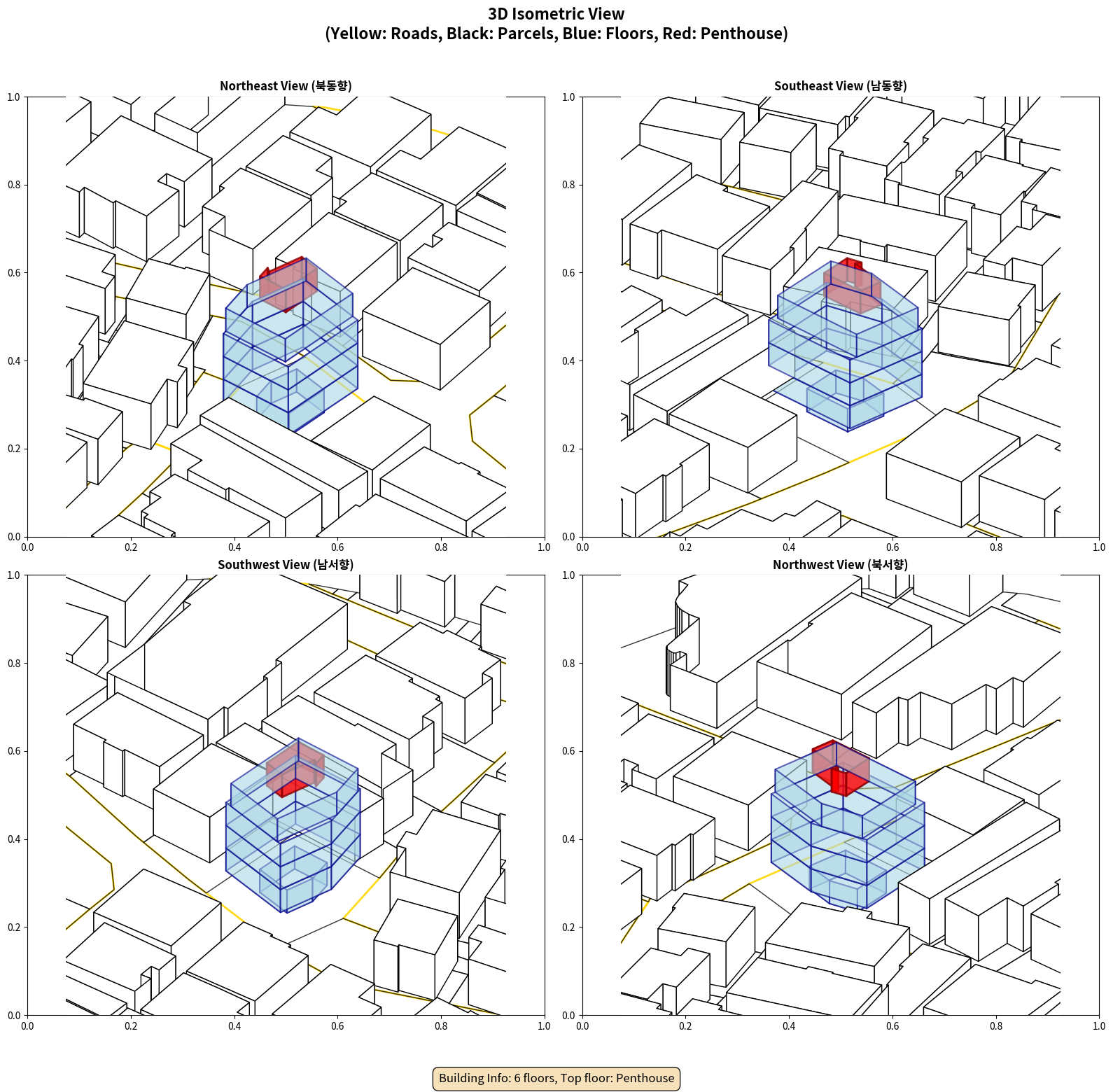 3D Isometric View
(Yellow: Roads, Black: Parcels, Blue: Floors, Red: Penthouse)

Northeast View (북동향)

1.0
0.8
0.6
0.4
0.2
0.0
0.0 0.2 0.4 0.6 0.8 1.0

Southeast View (남동향)

1.0
0.8
0.6
0.4
0.2
0.0
0.0 0.2 0.4 0.6 0.8 1.0

Southwest View (남서향)

1.0
0.8
0.6
0.4
0.2
0.0
0.0 0.2 0.4 0.6 0.8 1.0

Northwest View (북서향)

1.0
0.8
0.6
0.4
0.2
0.0
0.0 0.2 0.4 0.6 0.8 1.0

Building Info: 6 floors, Top floor: Penthouse