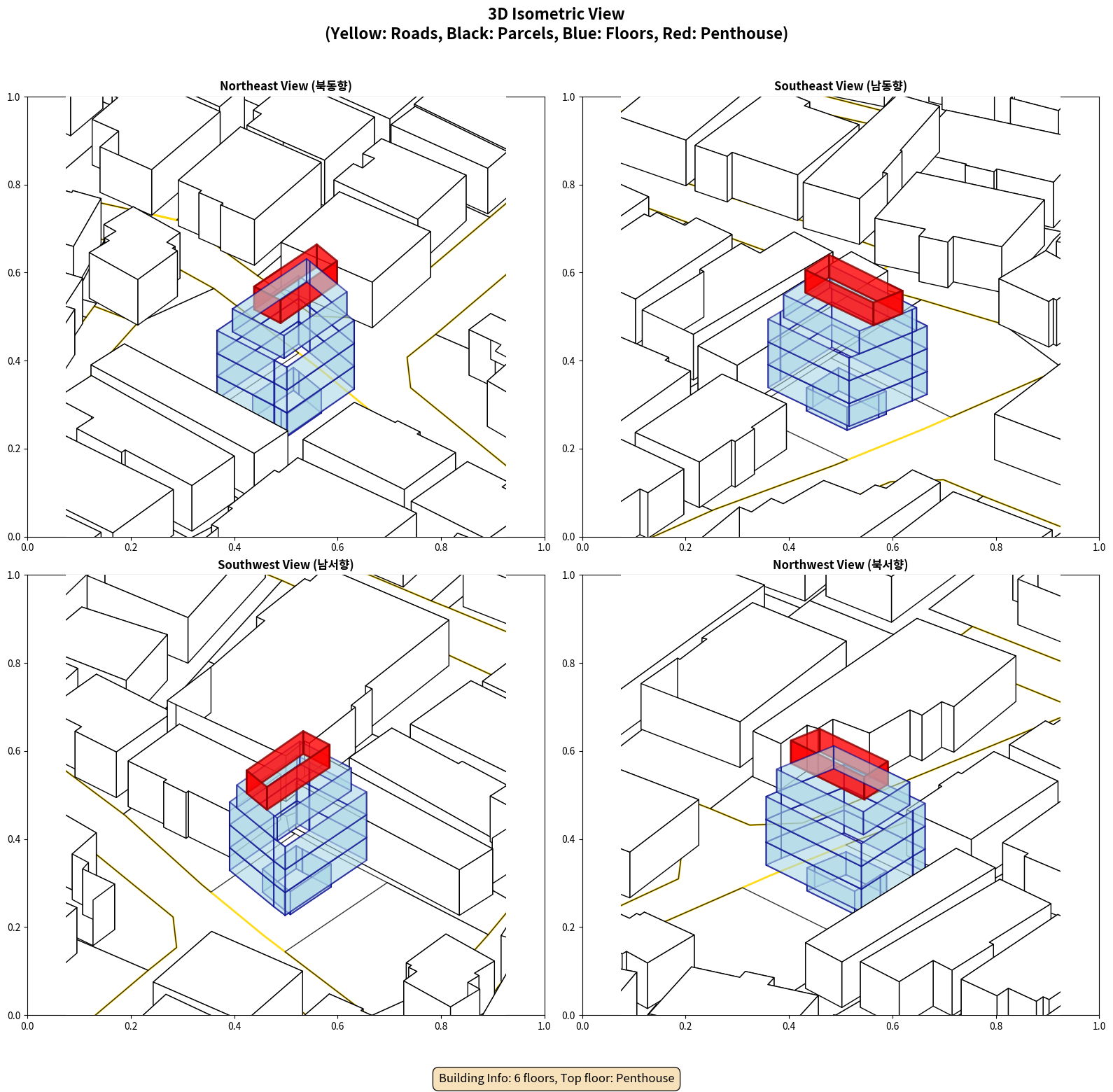 3D Isometric View
(Yellow: Roads, Black: Parcels, Blue: Floors, Red: Penthouse)

Northeast View (북동향)

1.0
0.8
0.6
0.4
0.2
0.0
0.0 0.2 0.4 0.6 0.8 1.0

Southeast View (남동향)

1.0
0.8
0.6
0.4
0.2
0.0
0.0 0.2 0.4 0.6 0.8 1.0

Southwest View (남서향)

1.0
0.8
0.6
0.4
0.2
0.0
0.0 0.2 0.4 0.6 0.8 1.0

Northwest View (북서향)

1.0
0.8
0.6
0.4
0.2
0.0
0.0 0.2 0.4 0.6 0.8 1.0

Building Info: 6 floors, Top floor: Penthouse