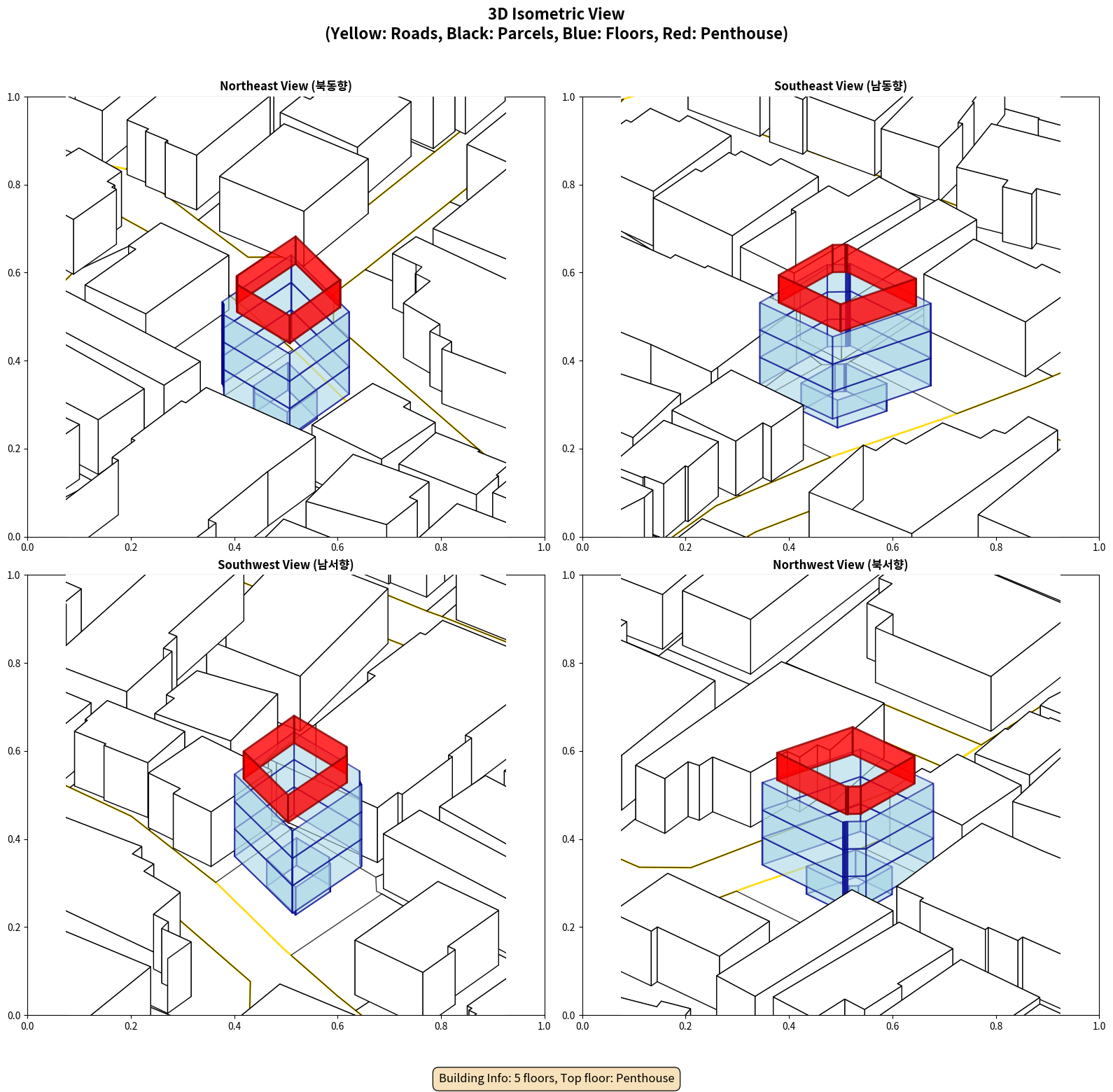 3D Isometric View
(Yellow: Roads, Black: Parcels, Blue: Floors, Red: Penthouse)

Northeast View (북동향)

1.0
0.8
0.6
0.4
0.2
0.0
0.0 0.2 0.4 0.6 0.8 1.0

Southeast View (남동향)

1.0
0.8
0.6
0.4
0.2
0.0
0.0 0.2 0.4 0.6 0.8 1.0

Southwest View (남서향)

1.0
0.8
0.6
0.4
0.2
0.0
0.0 0.2 0.4 0.6 0.8 1.0

Northwest View (북서향)

1.0
0.8
0.6
0.4
0.2
0.0
0.0 0.2 0.4 0.6 0.8 1.0

Building Info: 5 floors, Top floor: Penthouse