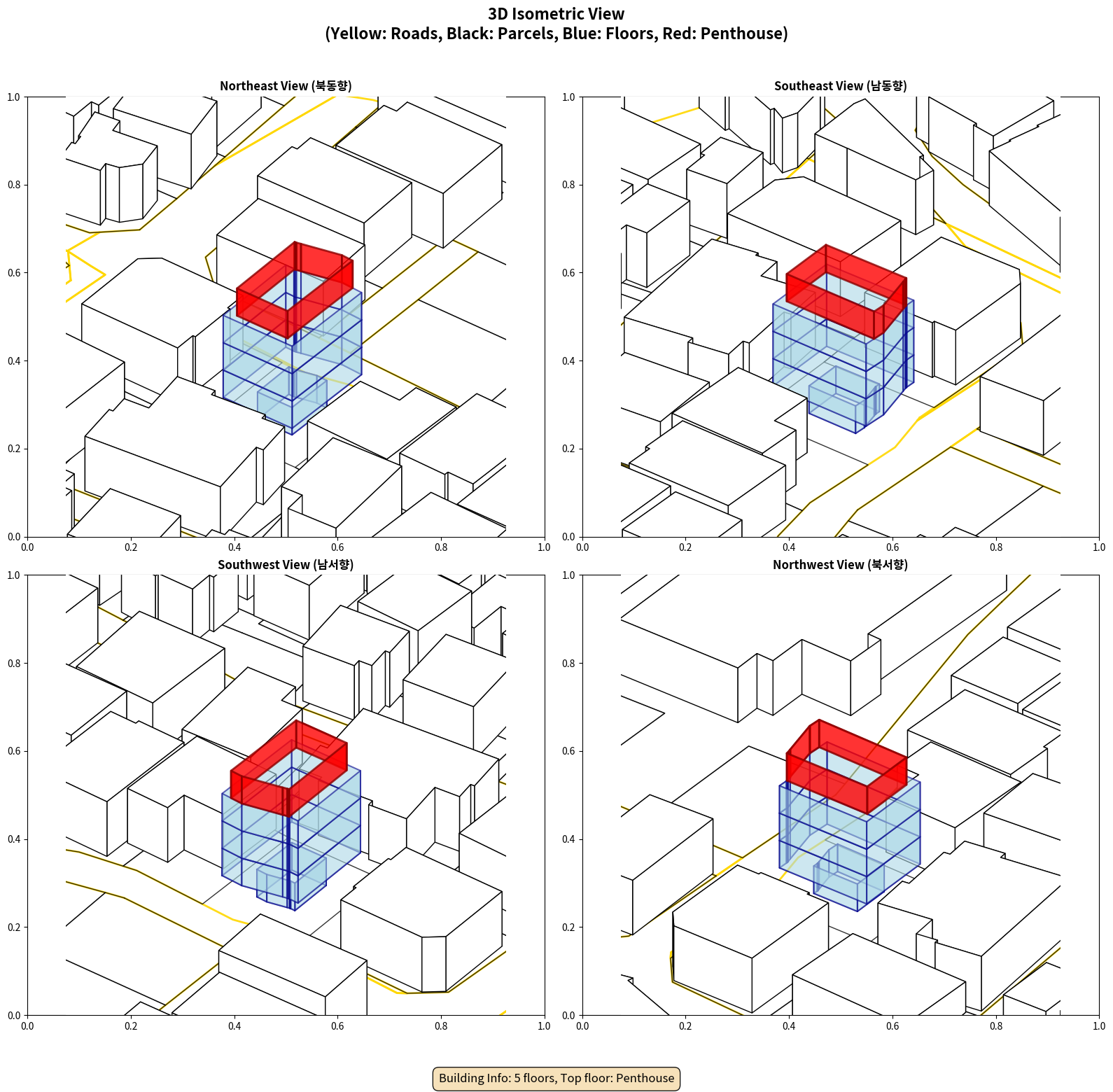 3D Isometric View
(Yellow: Roads, Black: Parcels, Blue: Floors, Red: Penthouse)

Northeast View (북동향)

1.0
0.8
0.6
0.4
0.2
0.0
0.0 0.2 0.4 0.6 0.8 1.0

Southeast View (남동향)

1.0
0.8
0.6
0.4
0.2
0.0
0.0 0.2 0.4 0.6 0.8 1.0

Southwest View (남서향)

1.0
0.8
0.6
0.4
0.2
0.0
0.0 0.2 0.4 0.6 0.8 1.0

Northwest View (북서향)

1.0
0.8
0.6
0.4
0.2
0.0
0.0 0.2 0.4 0.6 0.8 1.0

Building Info: 5 floors, Top floor: Penthouse