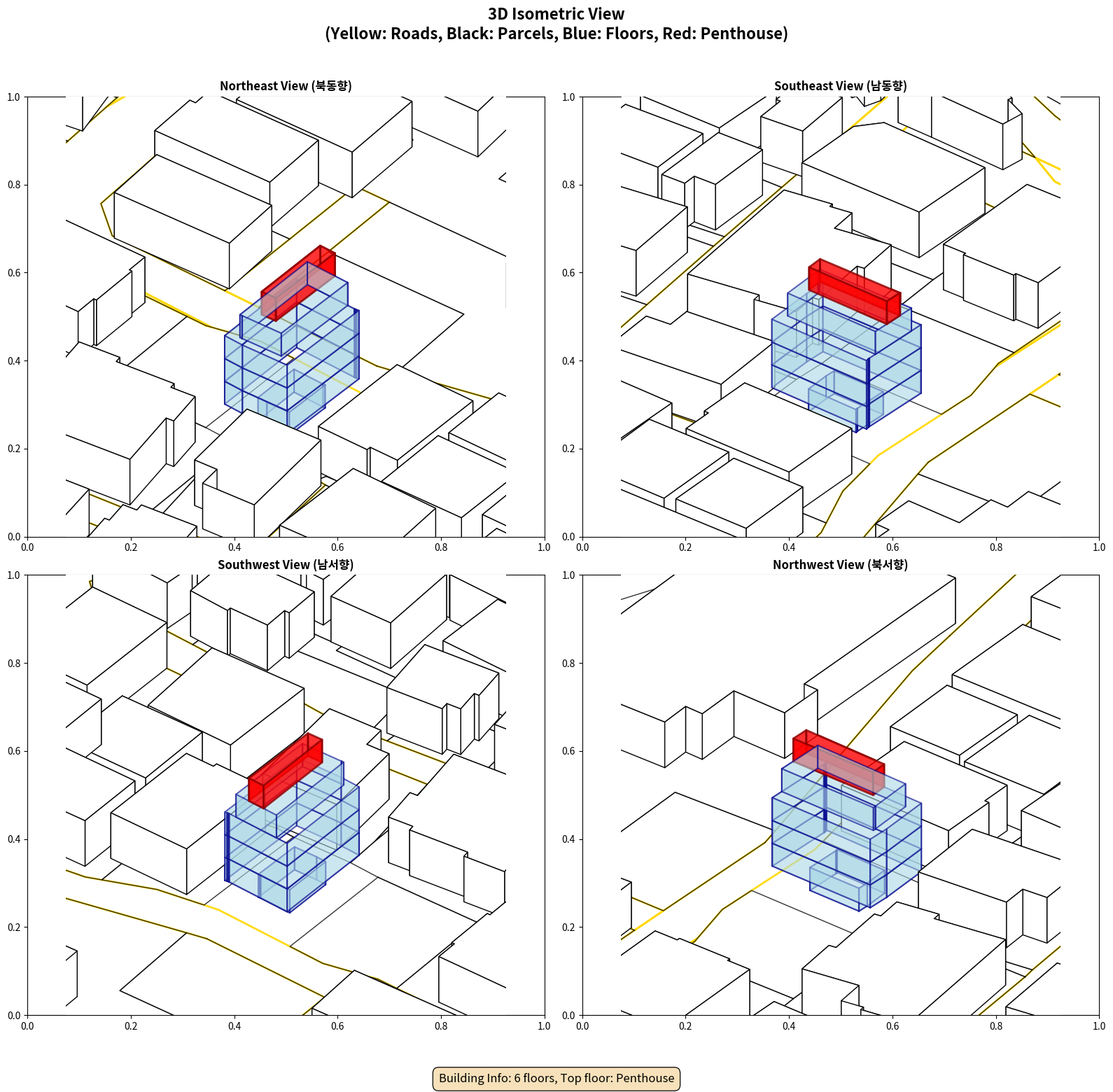 3D Isometric View
(Yellow: Roads, Black: Parcels, Blue: Floors, Red: Penthouse)

Northeast View (북동향)

1.0
0.8
0.6
0.4
0.2
0.0
0.0 0.2 0.4 0.6 0.8 1.0

Southeast View (남동향)

1.0
0.8
0.6
0.4
0.2
0.0
0.0 0.2 0.4 0.6 0.8 1.0

Southwest View (남서향)

1.0
0.8
0.6
0.4
0.2
0.0
0.0 0.2 0.4 0.6 0.8 1.0

Northwest View (북서향)

1.0
0.8
0.6
0.4
0.2
0.0
0.0 0.2 0.4 0.6 0.8 1.0

Building Info: 6 floors, Top floor: Penthouse