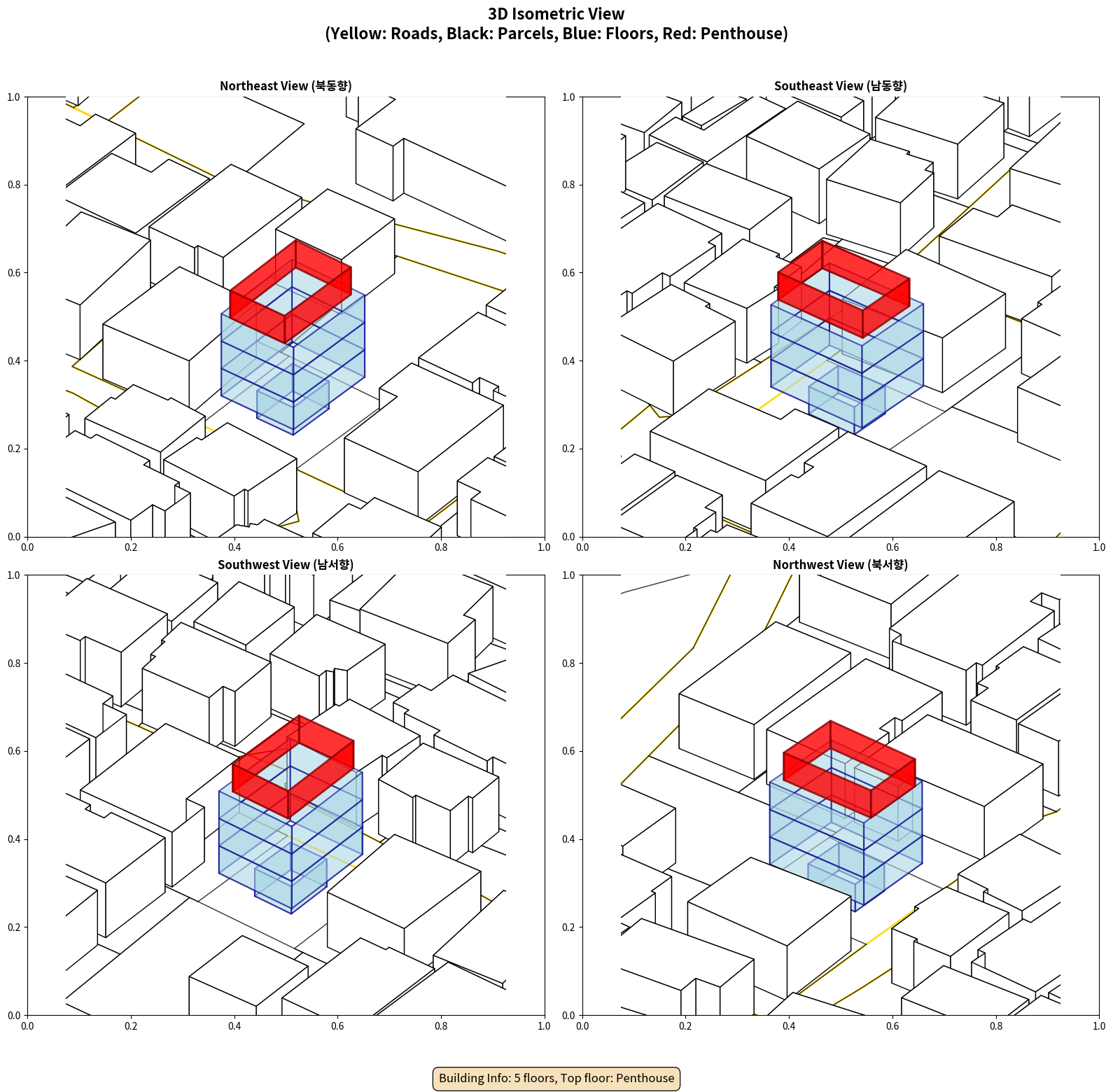 3D Isometric View
(Yellow: Roads, Black: Parcels, Blue: Floors, Red: Penthouse)

Northeast View (북동향)

1.0
0.8
0.6
0.4
0.2
0.0
0.0 0.2 0.4 0.6 0.8 1.0

Southeast View (남동향)

1.0
0.8
0.6
0.4
0.2
0.0
0.0 0.2 0.4 0.6 0.8 1.0

Southwest View (남서향)

1.0
0.8
0.6
0.4
0.2
0.0
0.0 0.2 0.4 0.6 0.8 1.0

Northwest View (북서향)

1.0
0.8
0.6
0.4
0.2
0.0
0.0 0.2 0.4 0.6 0.8 1.0

Building Info: 5 floors, Top floor: Penthouse