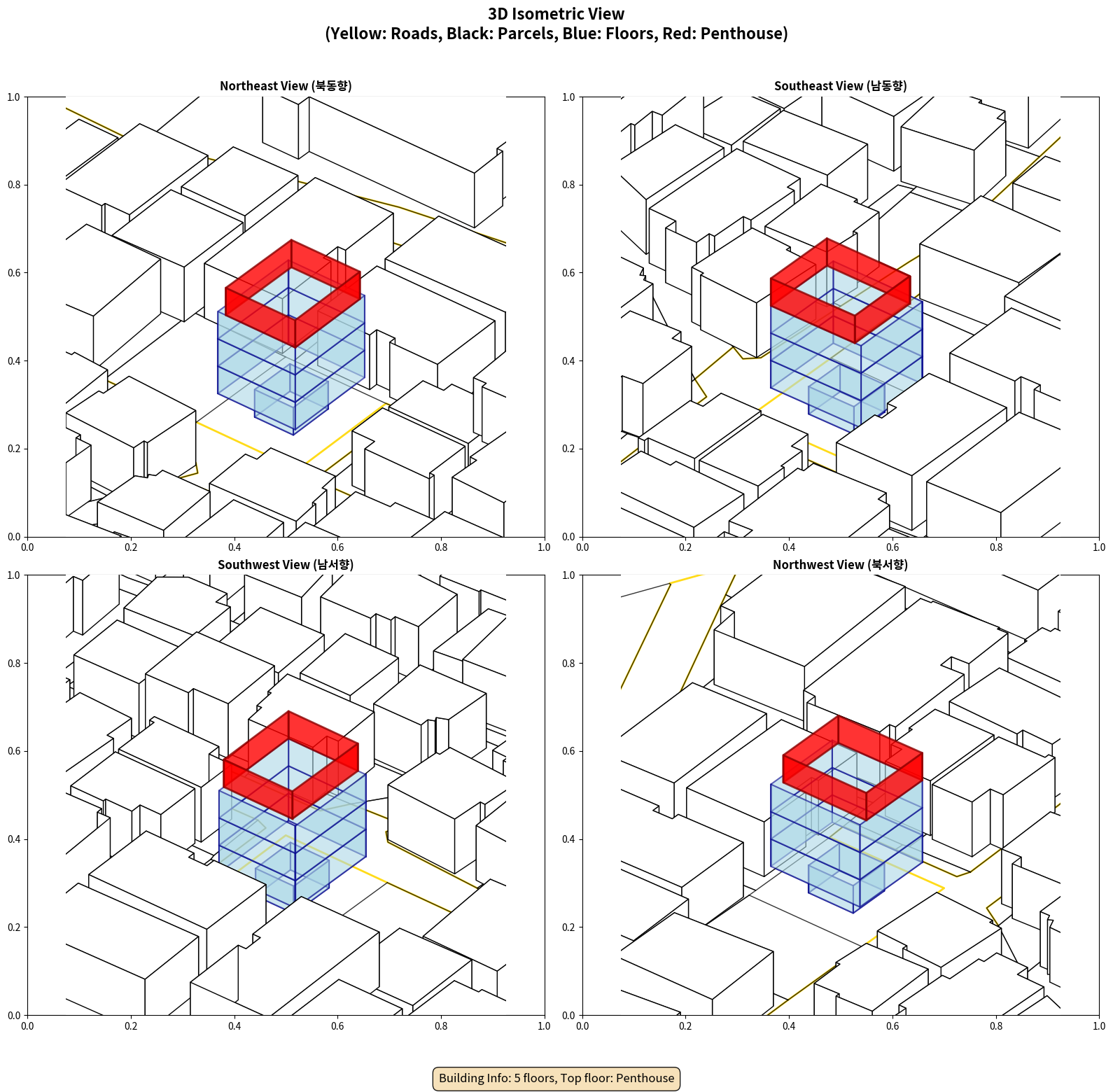 3D Isometric View
(Yellow: Roads, Black: Parcels, Blue: Floors, Red: Penthouse)

Northeast View (북동향)

1.0
0.8
0.6
0.4
0.2
0.0
0.0 0.2 0.4 0.6 0.8 1.0

Southeast View (남동향)

1.0
0.8
0.6
0.4
0.2
0.0
0.0 0.2 0.4 0.6 0.8 1.0

Southwest View (남서향)

1.0
0.8
0.6
0.4
0.2
0.0
0.0 0.2 0.4 0.6 0.8 1.0

Northwest View (북서향)

1.0
0.8
0.6
0.4
0.2
0.0
0.0 0.2 0.4 0.6 0.8 1.0

Building Info: 5 floors, Top floor: Penthouse