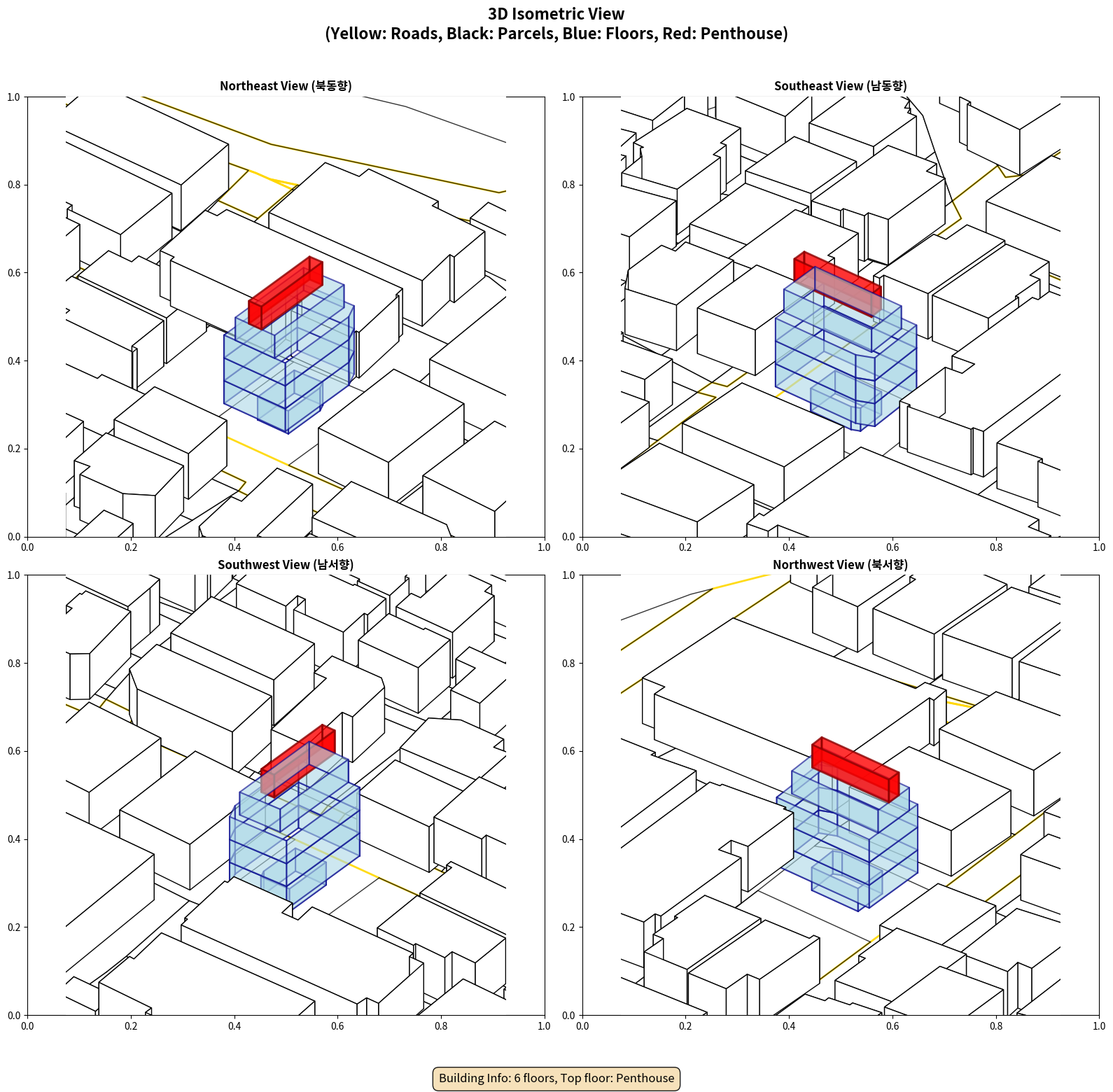 3D Isometric View
(Yellow: Roads, Black: Parcels, Blue: Floors, Red: Penthouse)

Northeast View (북동향)

1.0
0.8
0.6
0.4
0.2
0.0
0.0 0.2 0.4 0.6 0.8 1.0

Southeast View (남동향)

1.0
0.8
0.6
0.4
0.2
0.0
0.0 0.2 0.4 0.6 0.8 1.0

Southwest View (남서향)

1.0
0.8
0.6
0.4
0.2
0.0
0.0 0.2 0.4 0.6 0.8 1.0

Northwest View (북서향)

1.0
0.8
0.6
0.4
0.2
0.0
0.0 0.2 0.4 0.6 0.8 1.0

Building Info: 6 floors, Top floor: Penthouse