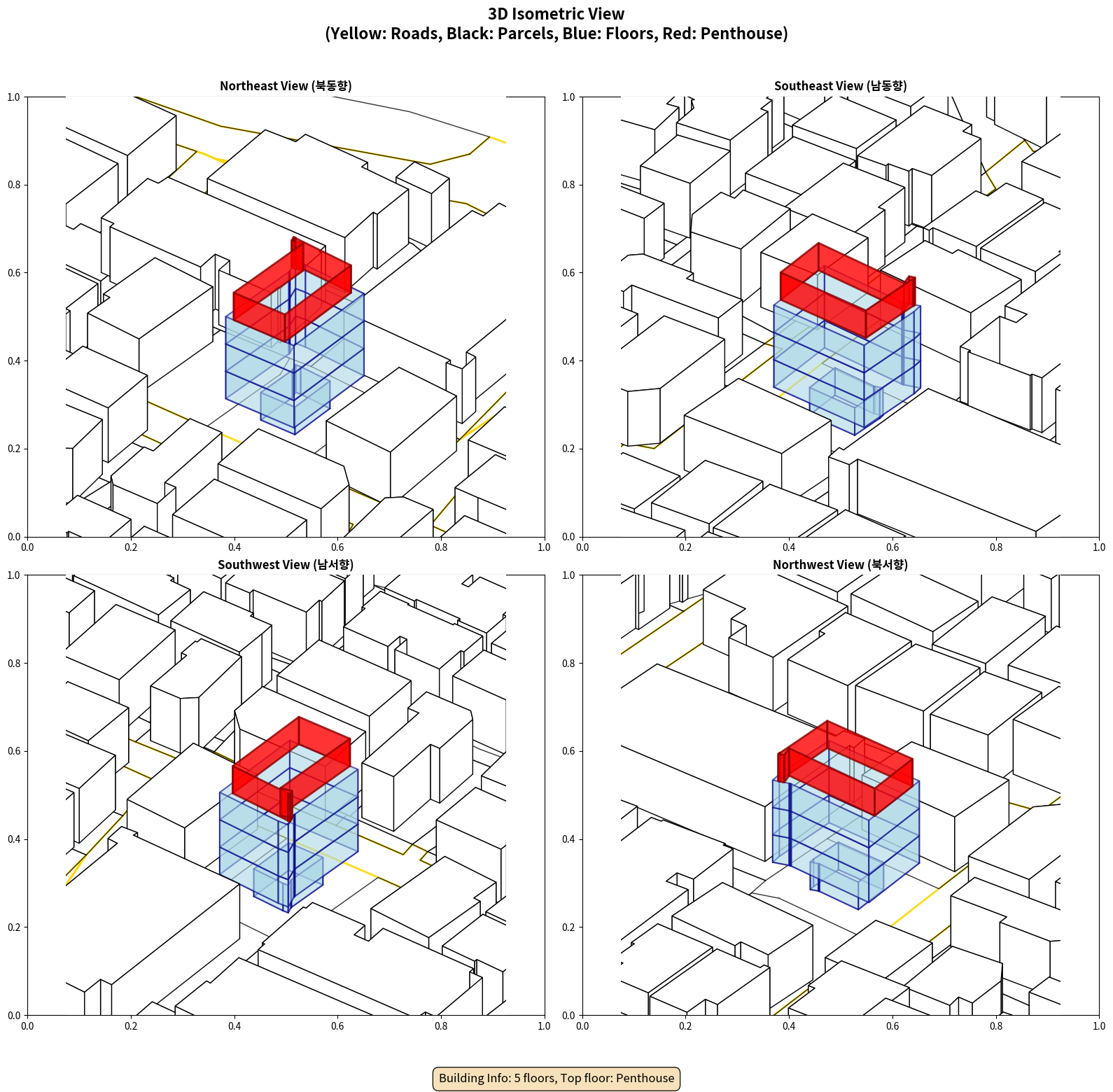 3D Isometric View
(Yellow: Roads, Black: Parcels, Blue: Floors, Red: Penthouse)

Northeast View (북동향)

1.0
0.8
0.6
0.4
0.2
0.0
0.0 0.2 0.4 0.6 0.8 1.0

Southeast View (남동향)

1.0
0.8
0.6
0.4
0.2
0.0
0.0 0.2 0.4 0.6 0.8 1.0

Southwest View (남서향)

1.0
0.8
0.6
0.4
0.2
0.0
0.0 0.2 0.4 0.6 0.8 1.0

Northwest View (북서향)

1.0
0.8
0.6
0.4
0.2
0.0
0.0 0.2 0.4 0.6 0.8 1.0

Building Info: 5 floors, Top floor: Penthouse