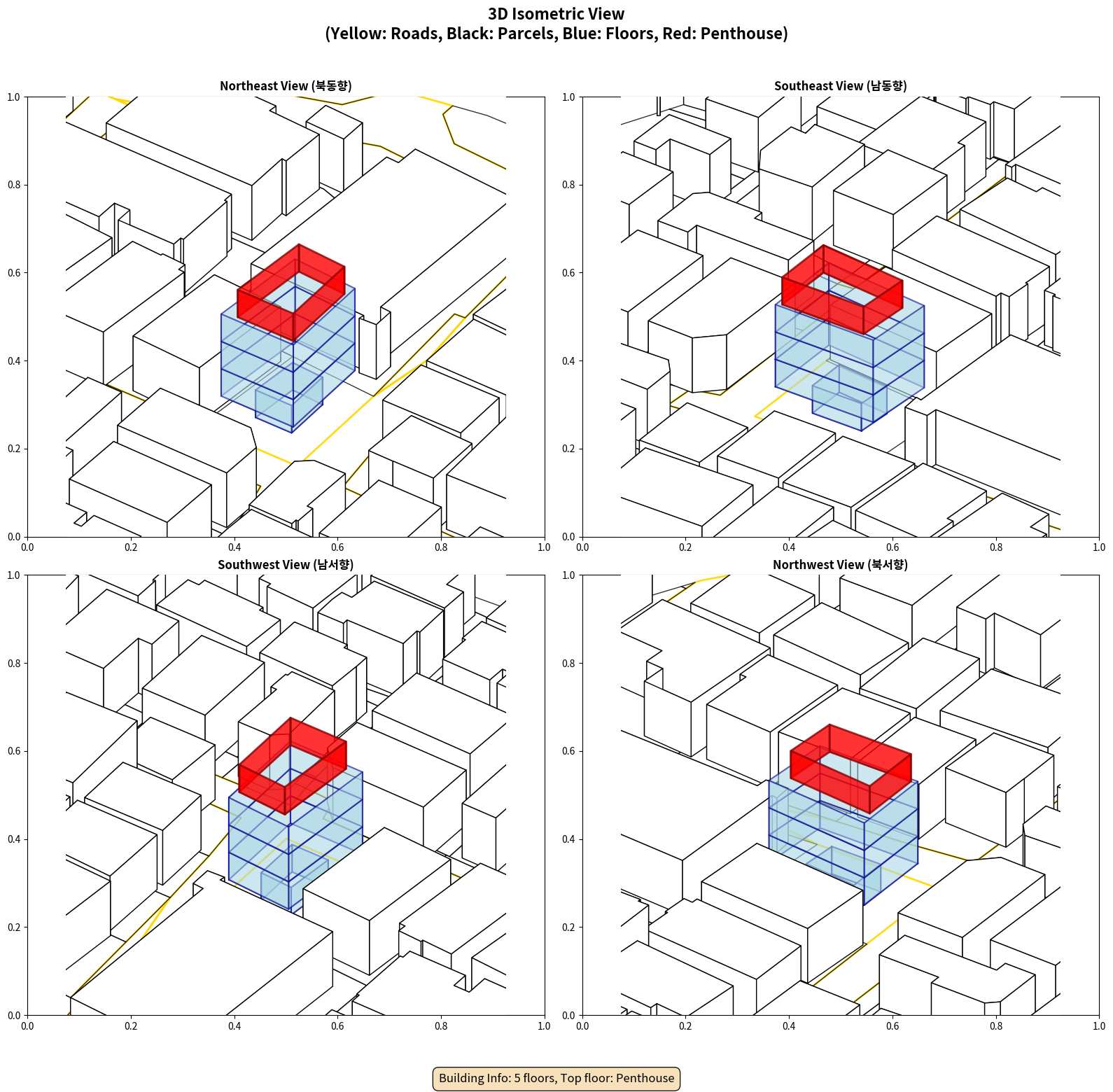 3D Isometric View
(Yellow: Roads, Black: Parcels, Blue: Floors, Red: Penthouse)

Northeast View (북동향)

1.0
0.8
0.6
0.4
0.2
0.0
0.0 0.2 0.4 0.6 0.8 1.0

Southeast View (남동향)

1.0
0.8
0.6
0.4
0.2
0.0
0.0 0.2 0.4 0.6 0.8 1.0

Southwest View (남서향)

1.0
0.8
0.6
0.4
0.2
0.0
0.0 0.2 0.4 0.6 0.8 1.0

Northwest View (북서향)

1.0
0.8
0.6
0.4
0.2
0.0
0.0 0.2 0.4 0.6 0.8 1.0

Building Info: 5 floors, Top floor: Penthouse