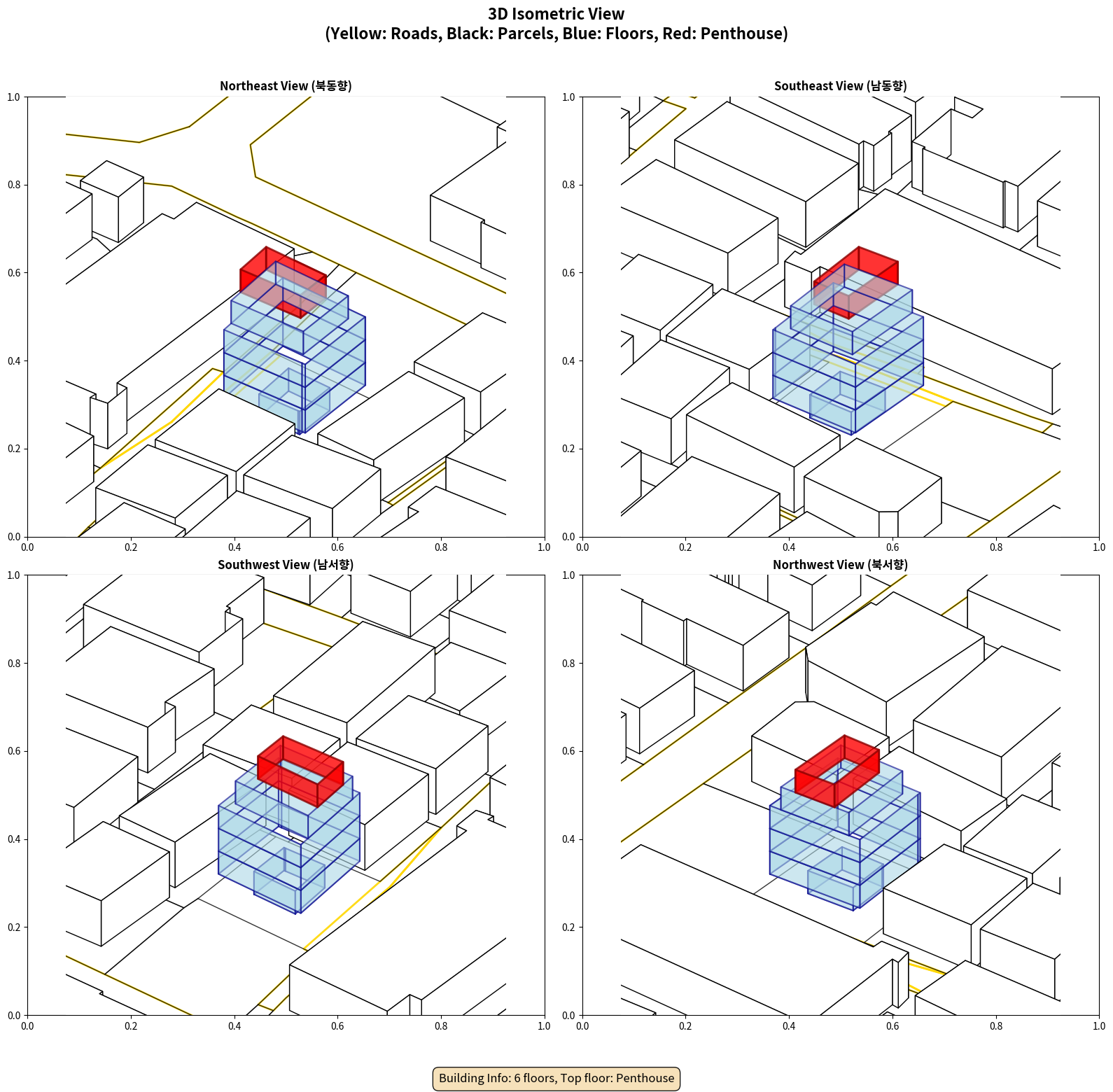 3D Isometric View
(Yellow: Roads, Black: Parcels, Blue: Floors, Red: Penthouse)

Northeast View (북동향)

1.0
0.8
0.6
0.4
0.2
0.0
0.0 0.2 0.4 0.6 0.8 1.0

Southeast View (남동향)

1.0
0.8
0.6
0.4
0.2
0.0
0.0 0.2 0.4 0.6 0.8 1.0

Southwest View (남서향)

1.0
0.8
0.6
0.4
0.2
0.0
0.0 0.2 0.4 0.6 0.8 1.0

Northwest View (북서향)

1.0
0.8
0.6
0.4
0.2
0.0
0.0 0.2 0.4 0.6 0.8 1.0

Building Info: 6 floors, Top floor: Penthouse