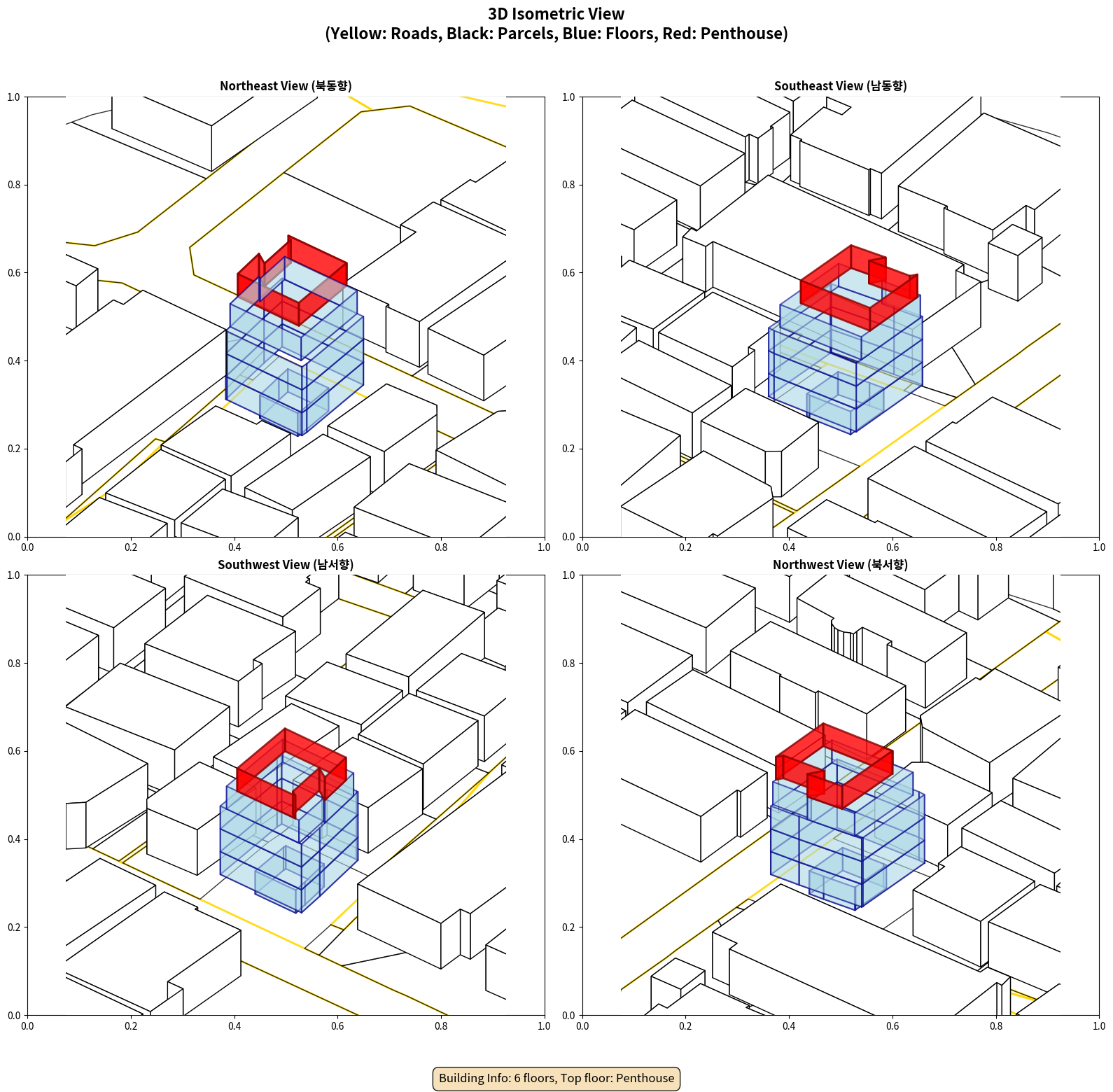 3D Isometric View
(Yellow: Roads, Black: Parcels, Blue: Floors, Red: Penthouse)

Northeast View (북동향)

1.0
0.8
0.6
0.4
0.2
0.0
0.0 0.2 0.4 0.6 0.8 1.0

Southeast View (남동향)

1.0
0.8
0.6
0.4
0.2
0.0
0.0 0.2 0.4 0.6 0.8 1.0

Southwest View (남서향)

1.0
0.8
0.6
0.4
0.2
0.0
0.0 0.2 0.4 0.6 0.8 1.0

Northwest View (북서향)

1.0
0.8
0.6
0.4
0.2
0.0
0.0 0.2 0.4 0.6 0.8 1.0

Building Info: 6 floors, Top floor: Penthouse