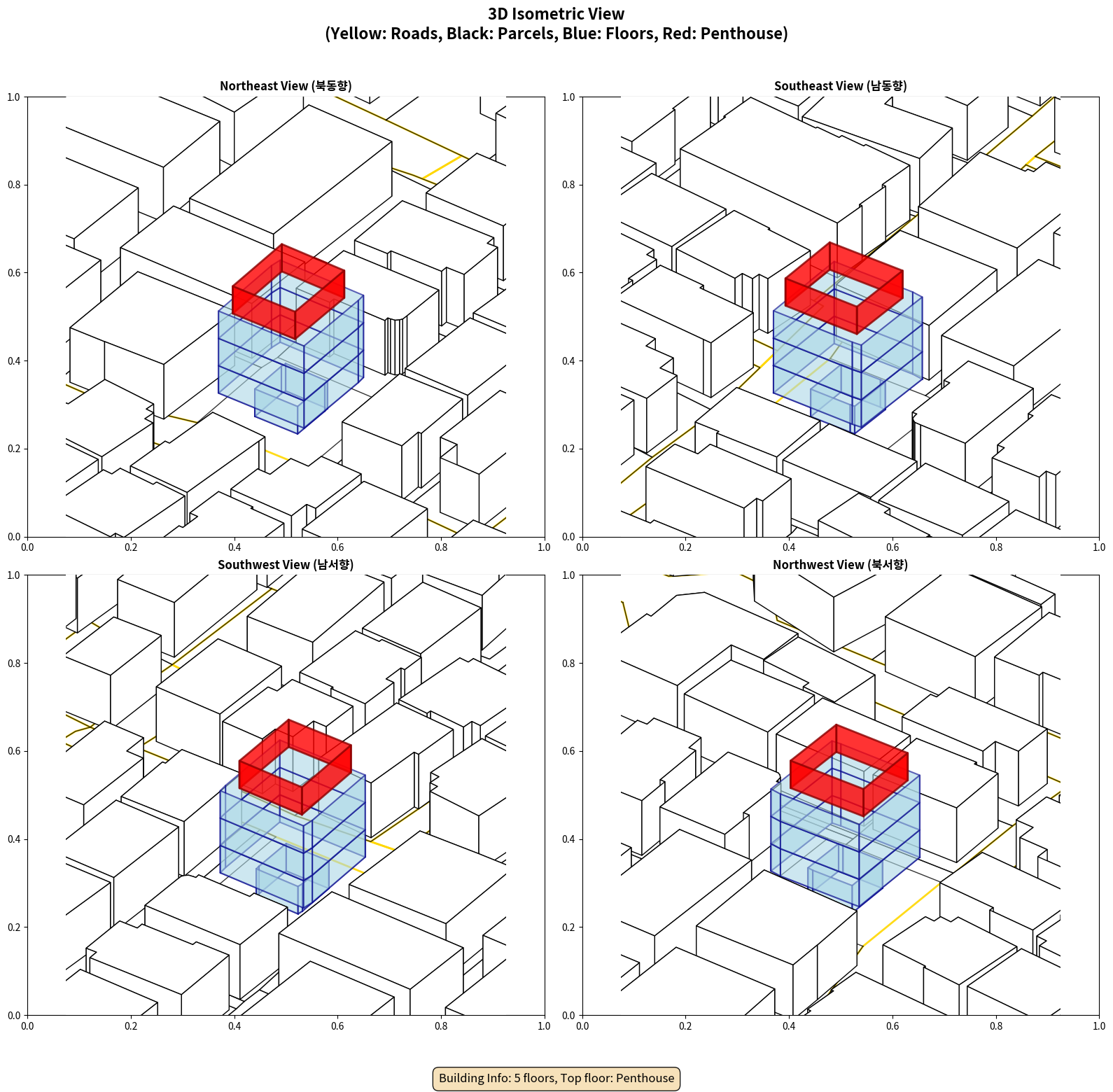 3D Isometric View
(Yellow: Roads, Black: Parcels, Blue: Floors, Red: Penthouse)

Northeast View (북동향)

1.0
0.8
0.6
0.4
0.2
0.0
0.0 0.2 0.4 0.6 0.8 1.0

Southeast View (남동향)

1.0
0.8
0.6
0.4
0.2
0.0
0.0 0.2 0.4 0.6 0.8 1.0

Southwest View (남서향)

1.0
0.8
0.6
0.4
0.2
0.0
0.0 0.2 0.4 0.6 0.8 1.0

Northwest View (북서향)

1.0
0.8
0.6
0.4
0.2
0.0
0.0 0.2 0.4 0.6 0.8 1.0

Building Info: 5 floors, Top floor: Penthouse