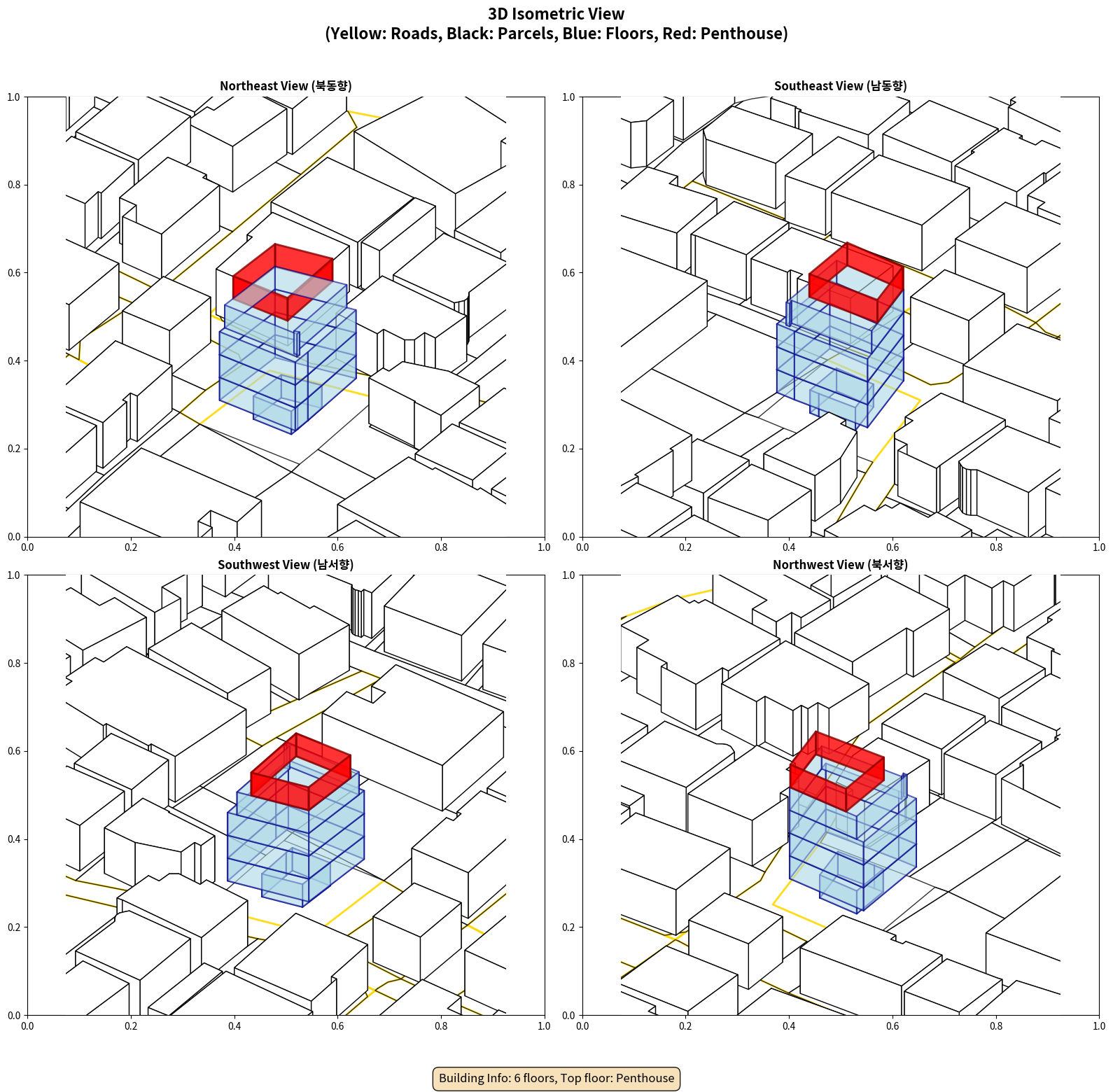 3D Isometric View
(Yellow: Roads, Black: Parcels, Blue: Floors, Red: Penthouse)

Northeast View (북동향)

1.0
0.8
0.6
0.4
0.2
0.0
0.0 0.2 0.4 0.6 0.8 1.0

Southeast View (남동향)

1.0
0.8
0.6
0.4
0.2
0.0
0.0 0.2 0.4 0.6 0.8 1.0

Southwest View (남서향)

1.0
0.8
0.6
0.4
0.2
0.0
0.0 0.2 0.4 0.6 0.8 1.0

Northwest View (북서향)

1.0
0.8
0.6
0.4
0.2
0.0
0.0 0.2 0.4 0.6 0.8 1.0

Building Info: 6 floors, Top floor: Penthouse